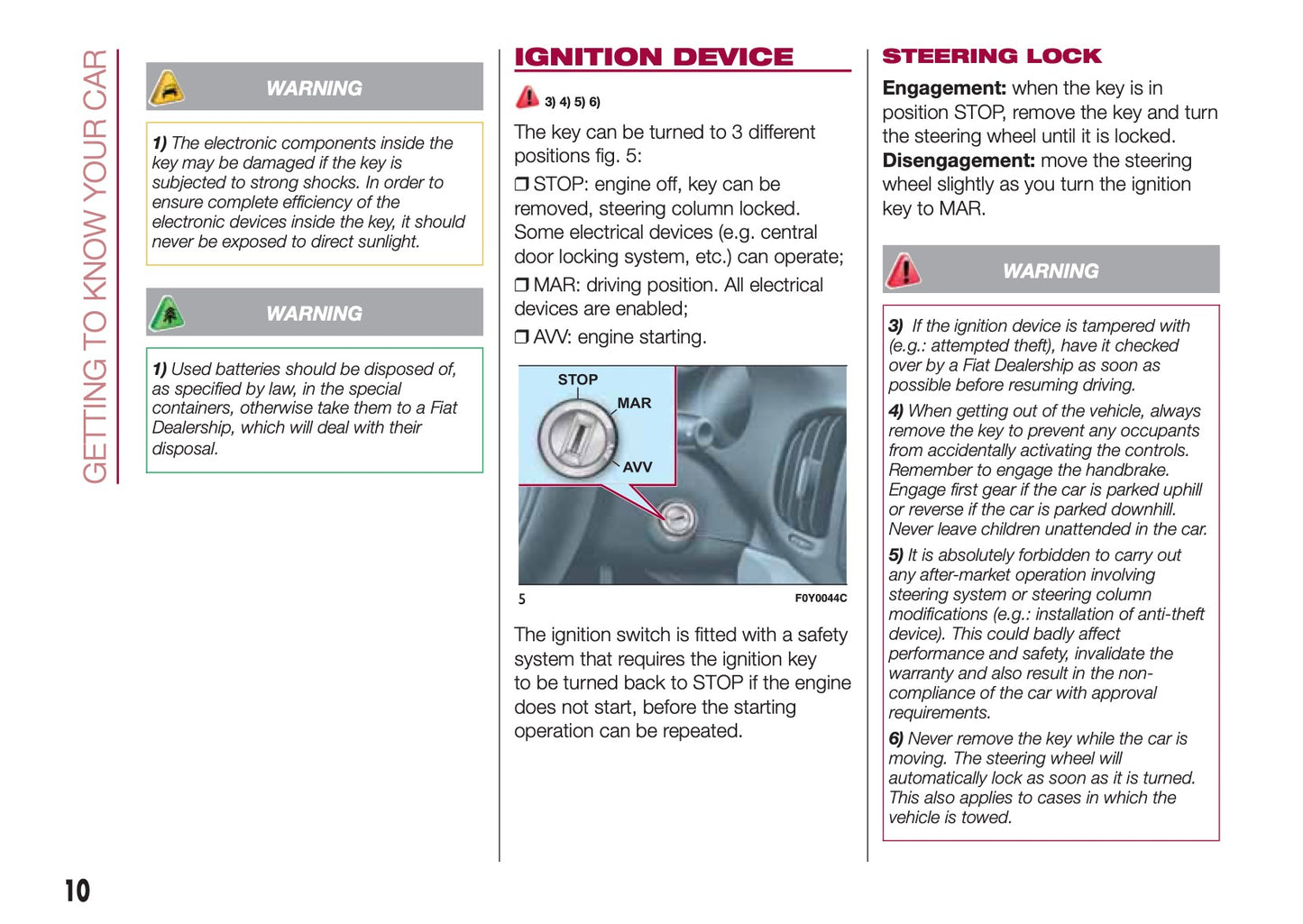 GETTING TO KNOW YOUR CAR

WARNING

1) The electronic components inside the key may be damaged if the key is subjected to strong shocks. In order to ensure complete efficiency of the electronic devices inside the key, it should never be exposed to direct sunlight.

WARNING

1) Used batteries should be disposed of, as specified by law, in the special containers, otherwise take them to a Fiat Dealership, which will deal with their disposal.

IGNITION DEVICE

3) 4) 5) 6)

The key can be turned to 3 different positions fig. 5:

❒ STOP: engine off, key can be removed, steering column locked. Some electrical devices (e.g. central door locking system, etc.) can operate;

❒ MAR: driving position. All electrical devices are enabled;

❒ AVV: engine starting.

STOP
MAR
AVV

5

F0Y0044C

The ignition switch is fitted with a safety system that requires the ignition key to be turned back to STOP if the engine does not start, before the starting operation can be repeated.

STEERING LOCK

Engagement: when the key is in position STOP, remove the key and turn the steering wheel until it is locked.
Disengagement: move the steering wheel slightly as you turn the ignition key to MAR.

WARNING

3) If the ignition device is tampered with (e.g.: attempted theft), have it checked over by a Fiat Dealership as soon as possible before resuming driving.

4) When getting out of the vehicle, always remove the key to prevent any occupants from accidentally activating the controls. Remember to engage the handbrake. Engage first gear if the car is parked uphill or reverse if the car is parked downhill. Never leave children unattended in the car.

5) It is absolutely forbidden to carry out any after-market operation involving steering system or steering column modifications (e.g.: installation of anti-theft device). This could badly affect performance and safety, invalidate the warranty and also result in the non-compliance of the car with approval requirements.

6) Never remove the key while the car is moving. The steering wheel will automatically lock as soon as it is turned. This also applies to cases in which the vehicle is towed.

10