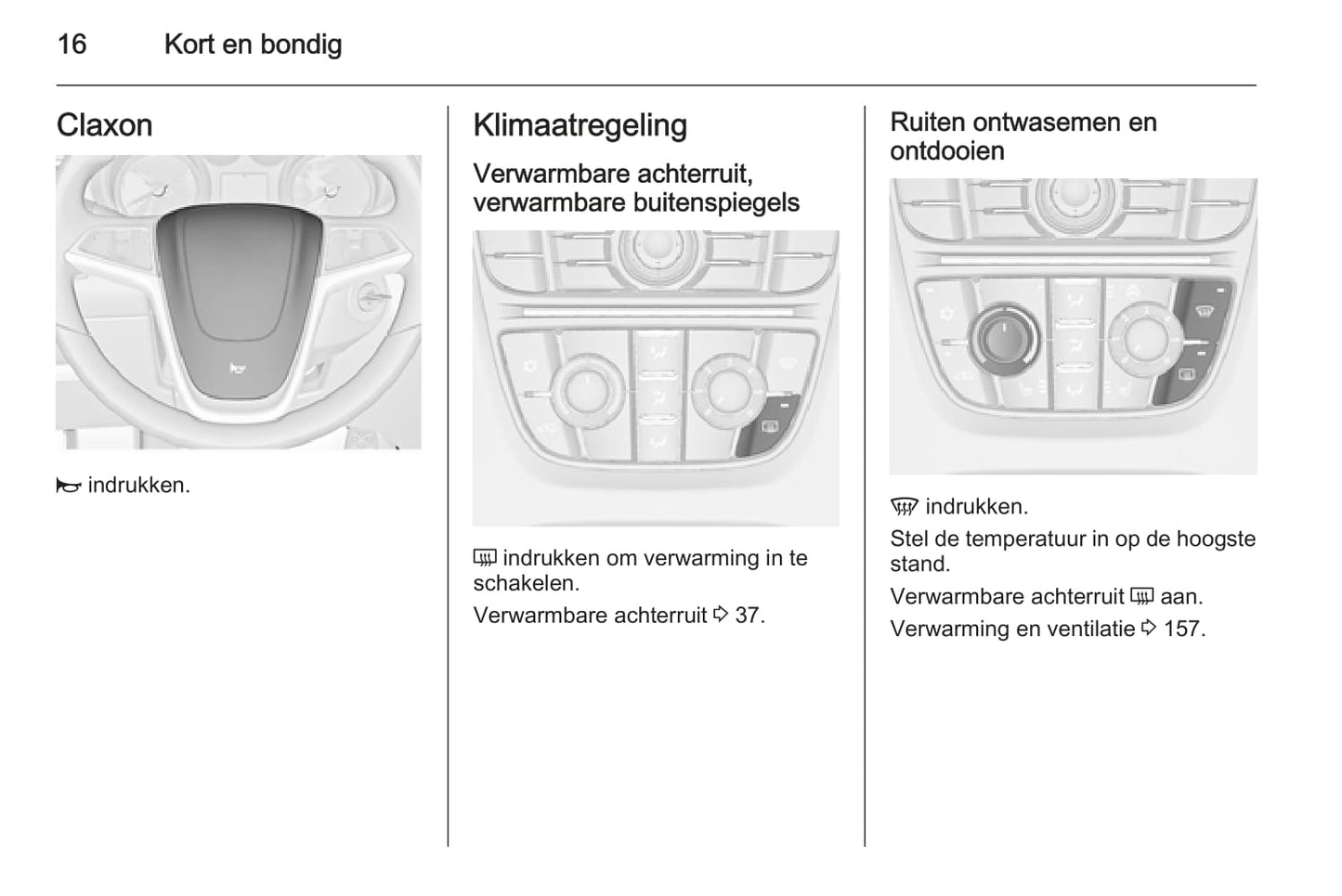 16 Kort en bondig

Claxon

indrukken.

Klimaatregeling

Verwarmbare achterruit, verwarmbare buitenspiegels

indrukken om verwarming in te schakelen.

Verwarmbare achterruit ⇨ 37.

Ruiten ontwasemen en ontdooien

indrukken.

Stel de temperatuur in op de hoogste stand.

Verwarmbare achterruit aan.

Verwarming en ventilatie ⇨ 157.