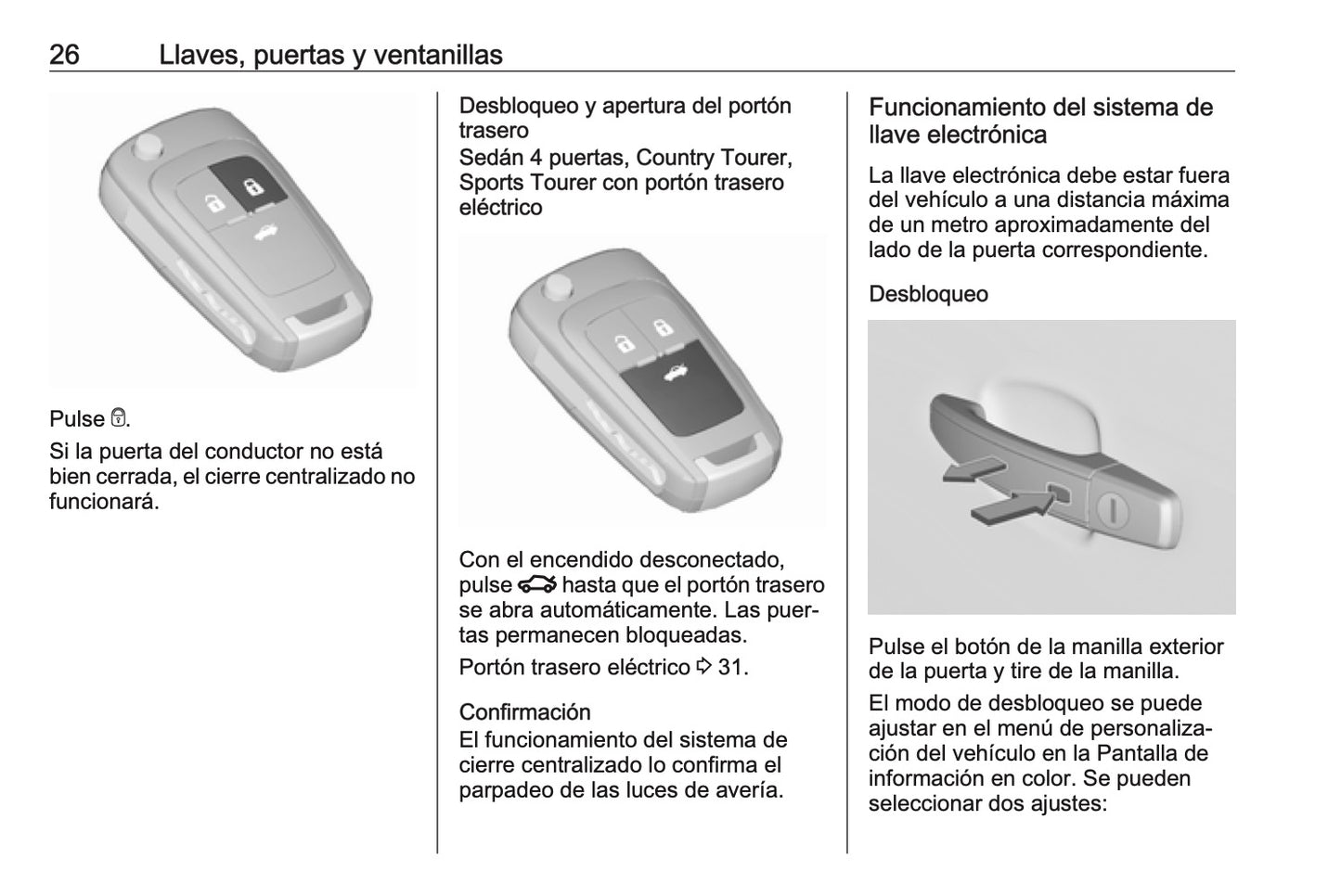 26 Llaves, puertas y ventanillas

Pulse 🔒.

Si la puerta del conductor no está bien cerrada, el cierre centralizado no funcionará.

Desbloqueo y apertura del portón trasero

Sedán 4 puertas, Country Tourer, Sports Tourer con portón trasero eléctrico

Con el encendido desconectado, pulse 🚗 hasta que el portón trasero se abra automáticamente. Las puertas permanecen bloqueadas.

Portón trasero eléctrico ⇨ 31.

Confirmación

El funcionamiento del sistema de cierre centralizado lo confirma el parpadeo de las luces de avería.

Funcionamiento del sistema de llave electrónica

La llave electrónica debe estar fuera del vehículo a una distancia máxima de un metro aproximadamente del lado de la puerta correspondiente.

Desbloqueo

Pulse el botón de la manilla exterior de la puerta y tire de la manilla.

El modo de desbloqueo se puede ajustar en el menú de personalización del vehículo en la Pantalla de información en color. Se pueden seleccionar dos ajustes: