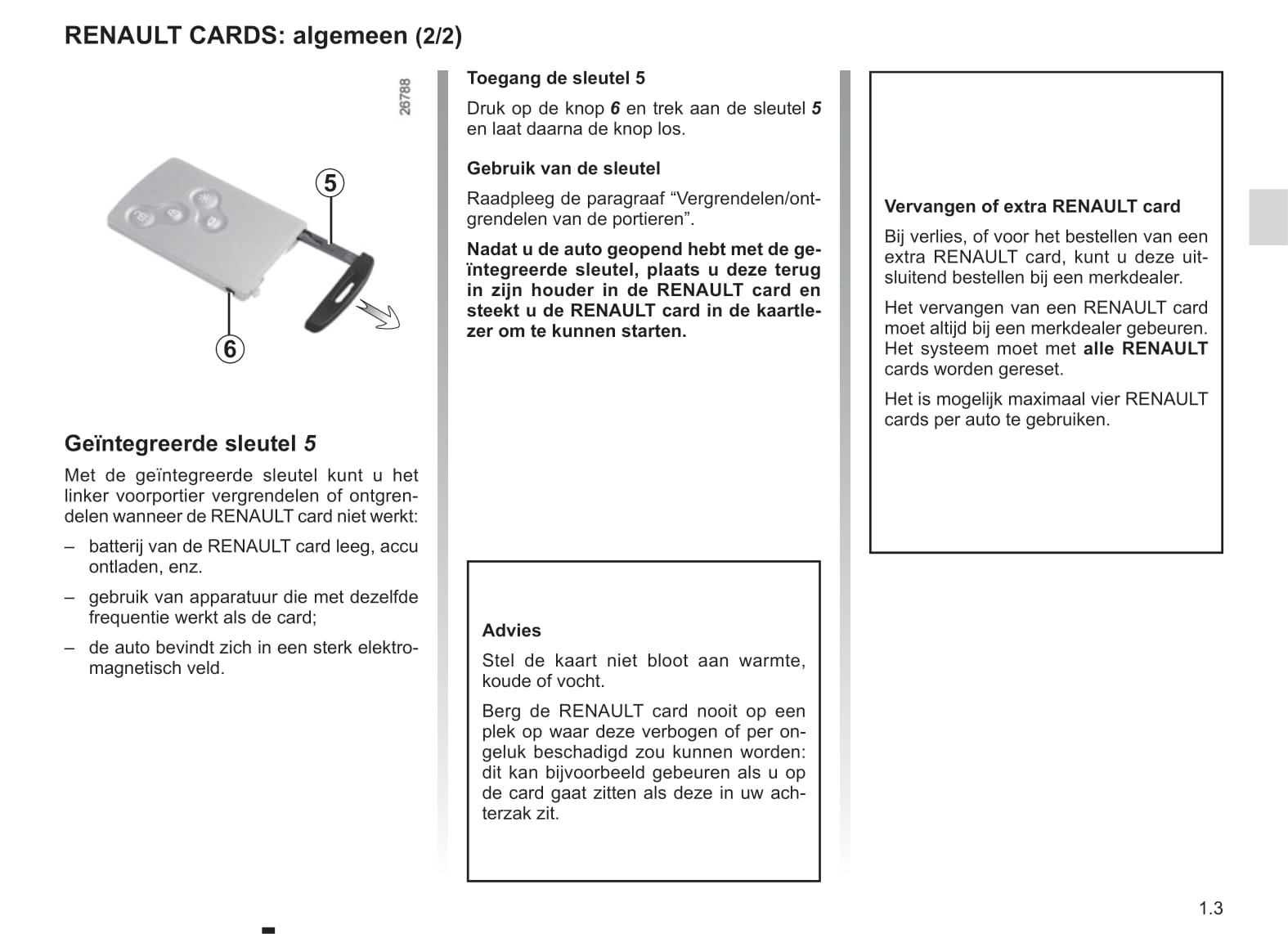 RENAULT CARDS: algemeen (2/2)

26788

5

6

Geïntegreerde sleutel 5

Met de geïntegreerde sleutel kunt u het linker voorportier vergrendelen of ontgrendelen wanneer de RENAULT card niet werkt:

– batterij van de RENAULT card leeg, accu ontladen, enz.

– gebruik van apparatuur die met dezelfde frequentie werkt als de card;

– de auto bevindt zich in een sterk elektromagnetisch veld.

Toegang de sleutel 5

Druk op de knop 6 en trek aan de sleutel 5 en laat daarna de knop los.

Gebruik van de sleutel

Raadpleeg de paragraaf “Vergrendelen/ontgrendelen van de portieren”.

Nadat u de auto geopend hebt met de geïntegreerde sleutel, plaats u deze terug in zijn houder in de RENAULT card en steekt u de RENAULT card in de kaartlezer om te kunnen starten.

Advies

Stel de kaart niet bloot aan warmte, koude of vocht.

Berg de RENAULT card nooit op een plek op waar deze verbogen of per ongeluk beschadigd zou kunnen worden: dit kan bijvoorbeeld gebeuren als u op de card gaat zitten als deze in uw achterzak zit.

Vervangen of extra RENAULT card

Bij verlies, of voor het bestellen van een extra RENAULT card, kunt u deze uitsluitend bestellen bij een merkdealer.

Het vervangen van een RENAULT card moet altijd bij een merkdealer gebeuren. Het systeem moet met alle RENAULT cards worden gereset.

Het is mogelijk maximaal vier RENAULT cards per auto te gebruiken.

1.3