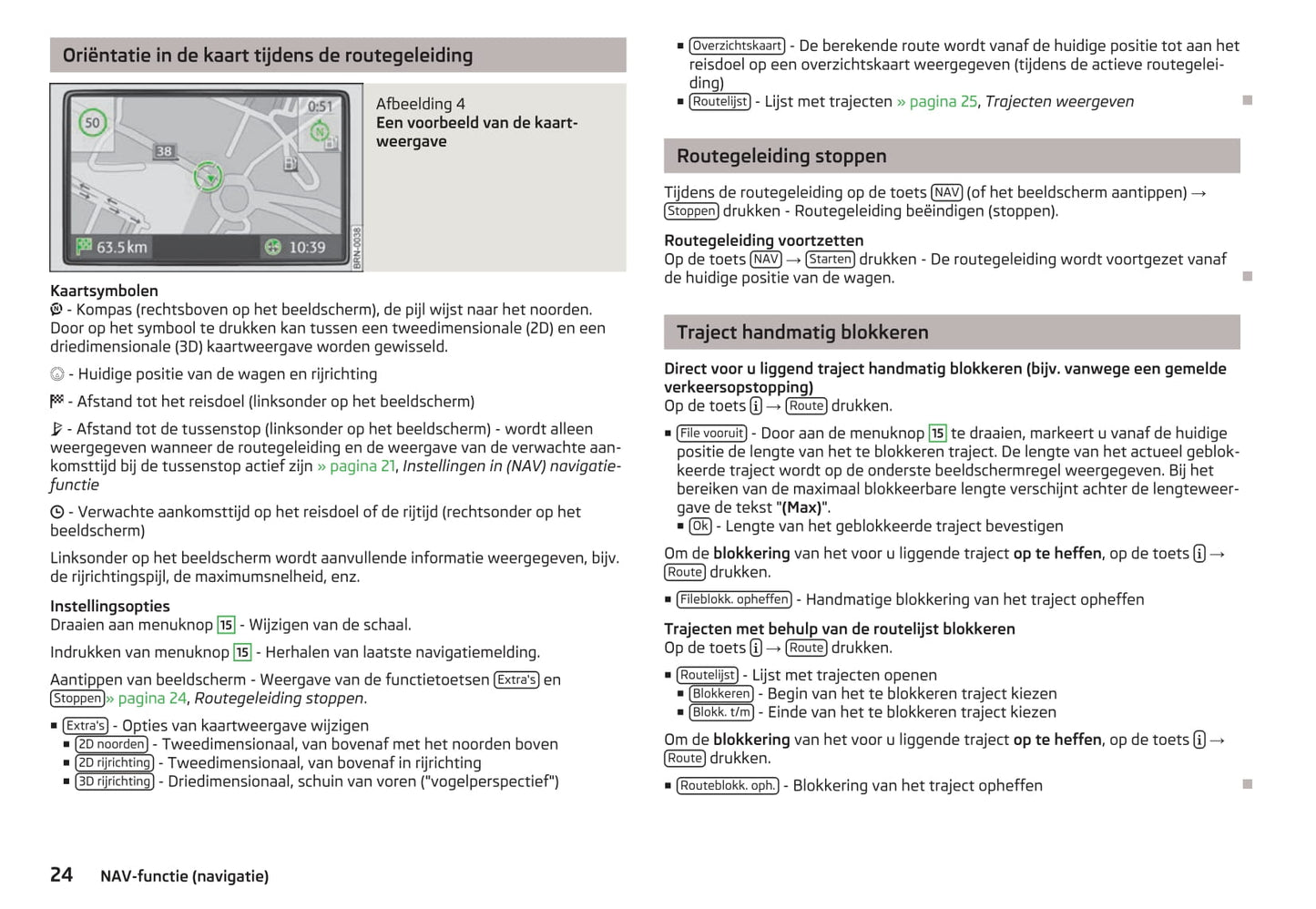 Oriëntatie in de kaart tijdens de routegeleiding

50
0:51
38
63.5 km
10:39
BRN-0038

Afbeelding 4
Een voorbeeld van de kaartweergave

Kaartsymbolen
- Kompas (rechtsboven op het beeldscherm), de pijl wijst naar het noorden. Door op het symbool te drukken kan tussen een tweedimensionale (2D) en een driedimensionale (3D) kaartweergave worden gewisseld.

- Huidige positie van de wagen en rijrichting

- Afstand tot het reisdoel (linksonder op het beeldscherm)

- Afstand tot de tussenstop (linksonder op het beeldscherm) - wordt alleen weergegeven wanneer de routegeleiding en de weergave van de verwachte aankomsttijd bij de tussenstop actief zijn » pagina 21, Instellingen in (NAV) navigatiefunctie

- Verwachte aankomsttijd op het reisdoel of de rijtijd (rechtsonder op het beeldscherm)

Linksonder op het beeldscherm wordt aanvullende informatie weergegeven, bijv. de rijrichtingspijl, de maximumsnelheid, enz.

Instellingsopties
Draaien aan menuknop 15 - Wijzigen van de schaal.

Indrukken van menuknop 15 - Herhalen van laatste navigatiemelding.

Aantippen van beeldscherm - Weergave van de functietoetsen Extra's en Stoppen » pagina 24, Routegeleiding stoppen.

■ Extra's - Opties van kaartweergave wijzigen
■ 2D noorden - Tweedimensionaal, van bovenaf met het noorden boven
■ 2D rijrichting - Tweedimensionaal, van bovenaf in rijrichting
■ 3D rijrichting - Driedimensionaal, schuin van voren ("vogelperspectief")

■ Overzichtskaart - De berekende route wordt vanaf de huidige positie tot aan het reisdoel op een overzichtskaart weergegeven (tijdens de actieve routegeleiding)
■ Routelijst - Lijst met trajecten » pagina 25, Trajecten weergeven

Routegeleiding stoppen

Tijdens de routegeleiding op de toets NAV (of het beeldscherm aantippen) → Stoppen drukken - Routegeleiding beëindigen (stoppen).

Routegeleiding voortzetten
Op de toets NAV → Starten drukken - De routegeleiding wordt voortgezet vanaf de huidige positie van de wagen.

Traject handmatig blokkeren

Direct voor u liggend traject handmatig blokkeren (bijv. vanwege een gemelde verkeersopstopping)
Op de toets i → Route drukken.

■ File vooruit - Door aan de menuknop 15 te draaien, markeert u vanaf de huidige positie de lengte van het te blokkeren traject. De lengte van het actueel geblokkeerde traject wordt op de onderste beeldschermregel weergegeven. Bij het bereiken van de maximaal blokkeerbare lengte verschijnt achter de lengteweergave de tekst "(Max)".
■ Ok - Lengte van het geblokkeerde traject bevestigen

Om de blokkering van het voor u liggende traject op te heffen, op de toets i → Route drukken.

■ Fileblokk. opheffen - Handmatige blokkering van het traject opheffen

Trajecten met behulp van de routelijst blokkeren
Op de toets i → Route drukken.

■ Routelijst - Lijst met trajecten openen
■ Blokkeren - Begin van het te blokkeren traject kiezen
■ Blokk. t/m - Einde van het te blokkeren traject kiezen

Om de blokkering van het voor u liggende traject op te heffen, op de toets i → Route drukken.

■ Routeblokk. oph. - Blokkering van het traject opheffen

24 NAV-functie (navigatie)