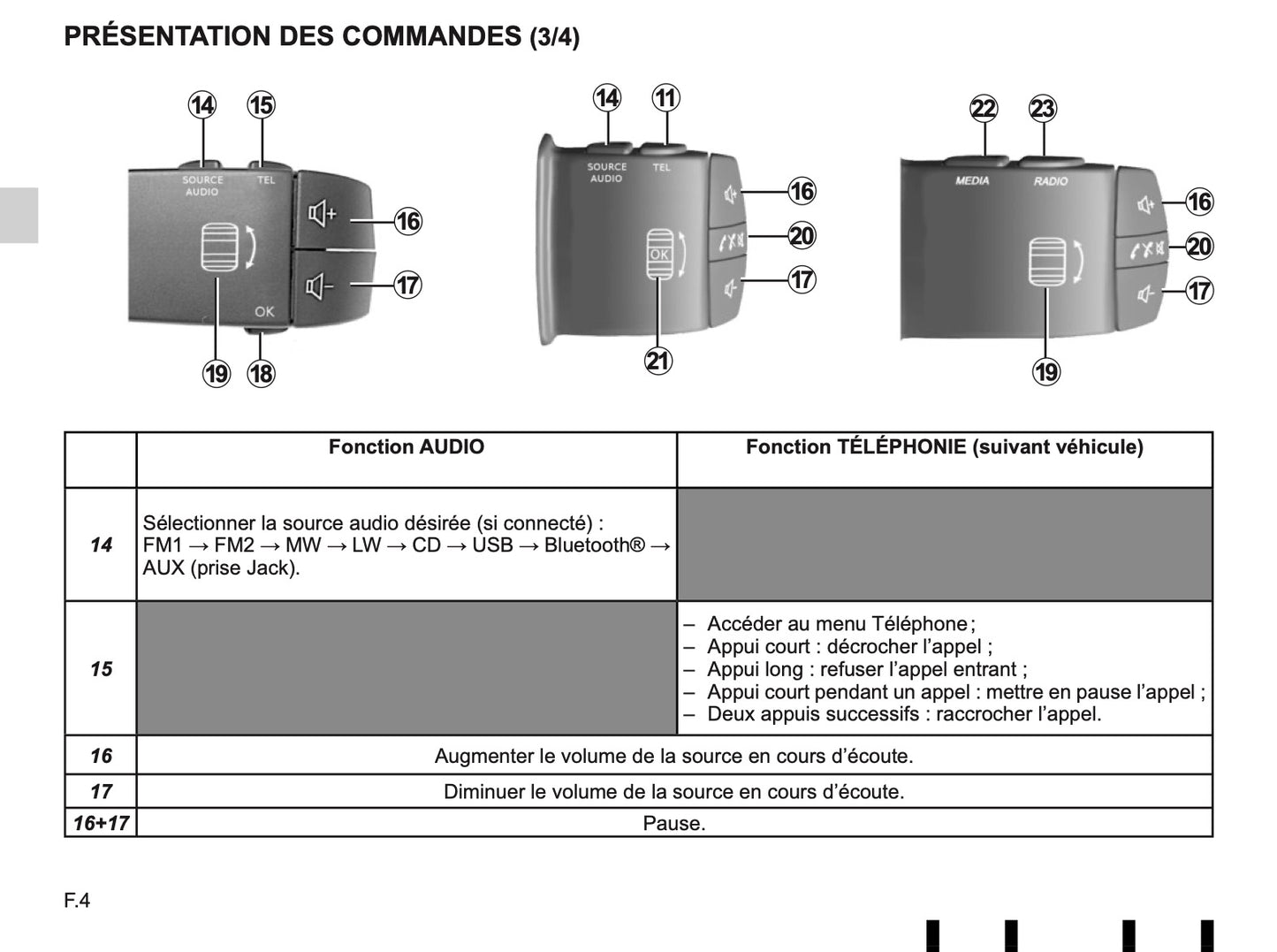 PRÉSENTATION DES COMMANDES (3/4)

14 15
SOURCE AUDIO TEL
16
17
OK
19 18

14 11
SOURCE AUDIO TEL
16
20
17
OK
21

22 23
MEDIA RADIO
16
20
17
19

| | Fonction AUDIO | Fonction TÉLÉPHONIE (suivant véhicule) |
|---|---|---|
| 14 | Sélectionner la source audio désirée (si connecté) : FM1 → FM2 → MW → LW → CD → USB → Bluetooth® → AUX (prise Jack). | |
| 15 | | – Accéder au menu Téléphone ; – Appui court : décrocher l’appel ; – Appui long : refuser l’appel entrant ; – Appui court pendant un appel : mettre en pause l’appel ; – Deux appuis successifs : raccrocher l’appel. |
| 16 | Augmenter le volume de la source en cours d’écoute. | |
| 17 | Diminuer le volume de la source en cours d’écoute. | |
| 16+17 | Pause. | |

F.4