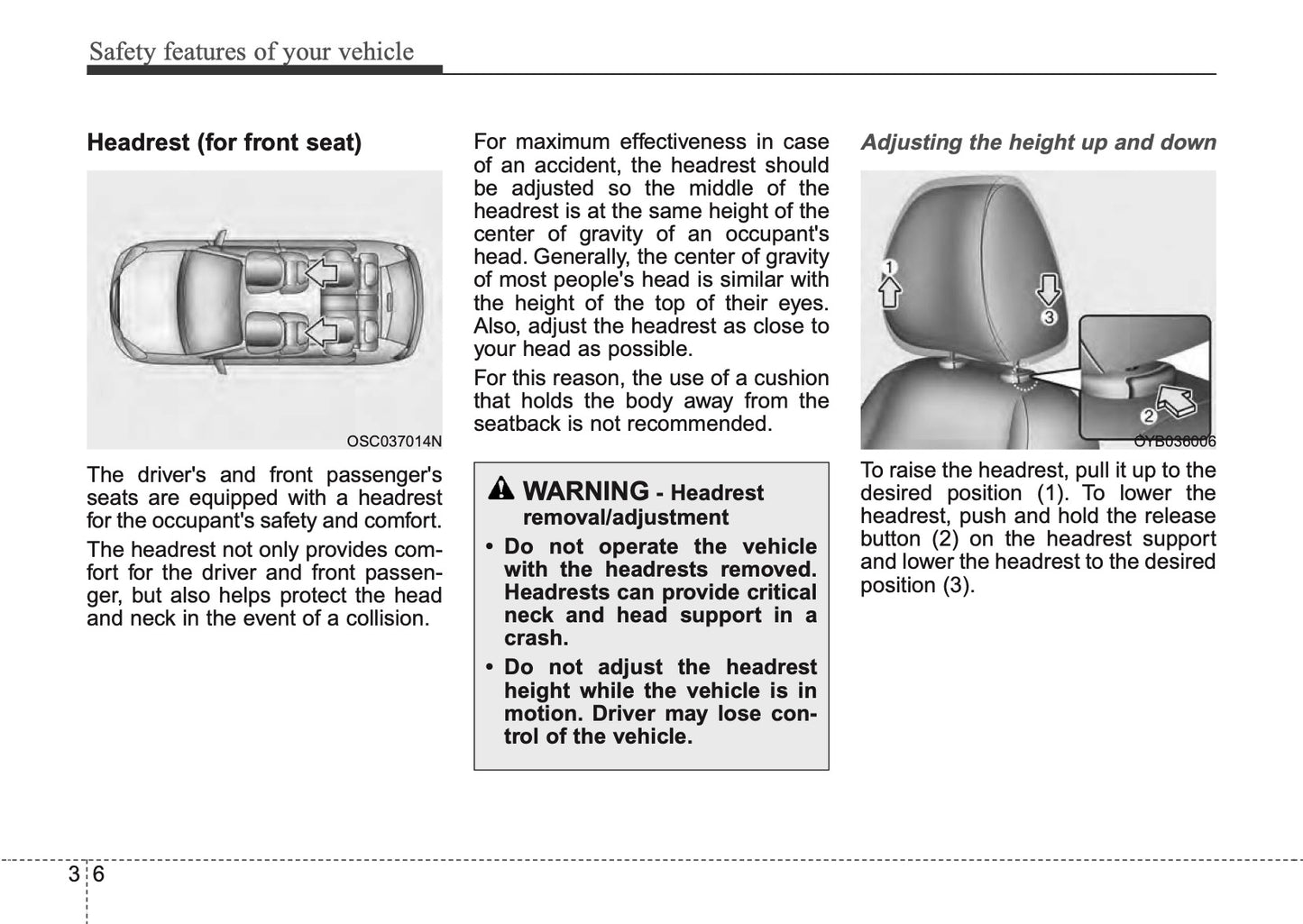 Safety features of your vehicle

Headrest (for front seat)

OSC037014N

The driver's and front passenger's seats are equipped with a headrest for the occupant's safety and comfort.

The headrest not only provides comfort for the driver and front passenger, but also helps protect the head and neck in the event of a collision.

For maximum effectiveness in case of an accident, the headrest should be adjusted so the middle of the headrest is at the same height of the center of gravity of an occupant's head. Generally, the center of gravity of most people's head is similar with the height of the top of their eyes. Also, adjust the headrest as close to your head as possible.

For this reason, the use of a cushion that holds the body away from the seatback is not recommended.

WARNING - Headrest removal/adjustment

• Do not operate the vehicle with the headrests removed. Headrests can provide critical neck and head support in a crash.

• Do not adjust the headrest height while the vehicle is in motion. Driver may lose control of the vehicle.

Adjusting the height up and down

1
3
2
OYB036006

To raise the headrest, pull it up to the desired position (1). To lower the headrest, push and hold the release button (2) on the headrest support and lower the headrest to the desired position (3).

3 6