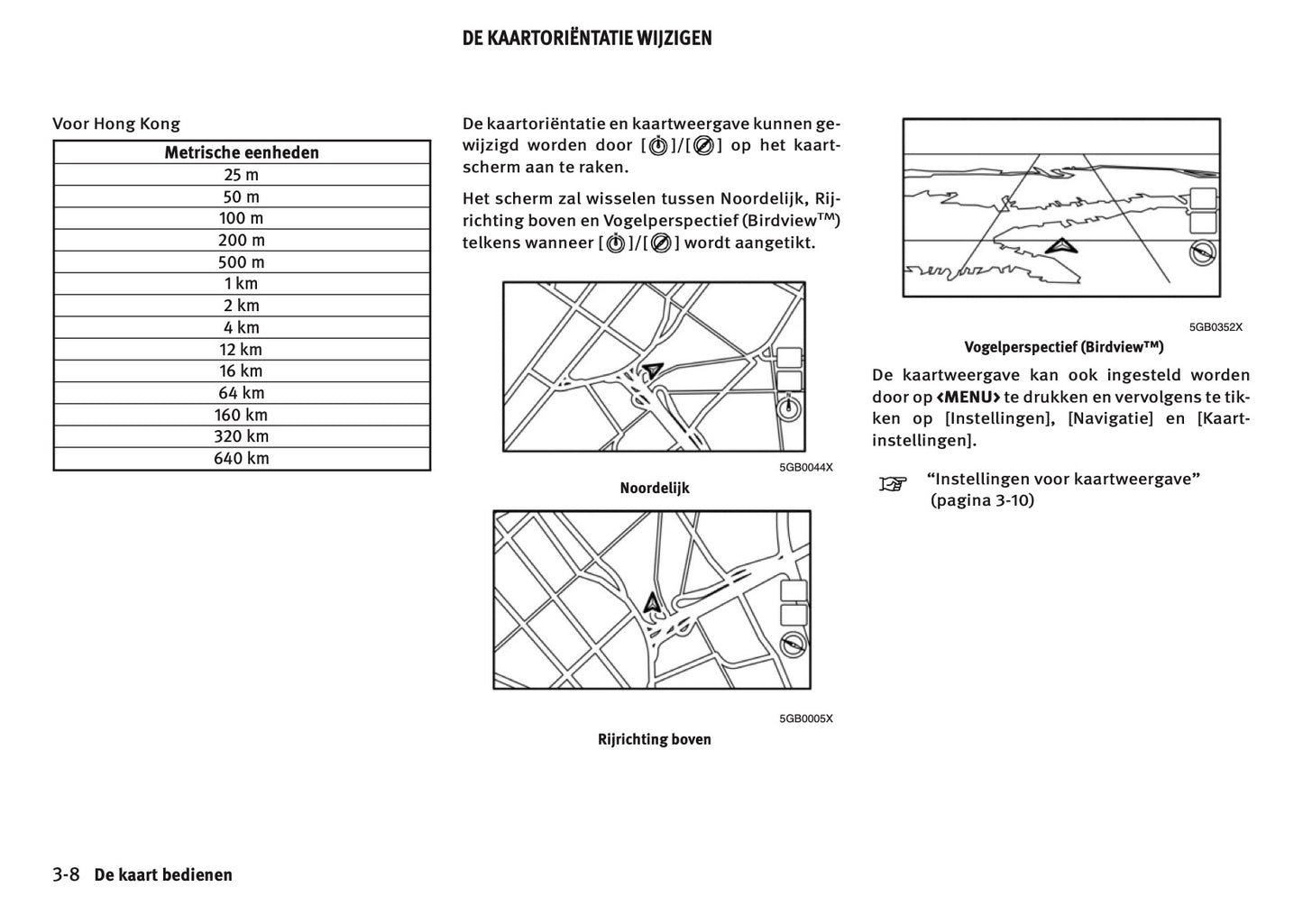 DE KAARTORIËNTATIE WIJZIGEN

Voor Hong Kong

| Metrische eenheden |
|---|
| 25 m |
| 50 m |
| 100 m |
| 200 m |
| 500 m |
| 1 km |
| 2 km |
| 4 km |
| 12 km |
| 16 km |
| 64 km |
| 160 km |
| 320 km |
| 640 km |

De kaartoriëntatie en kaartweergave kunnen gewijzigd worden door [ ]/[ ] op het kaartscherm aan te raken.

Het scherm zal wisselen tussen Noordelijk, Rijrichting boven en Vogelperspectief (Birdview™) telkens wanneer [ ]/[ ] wordt aangetikt.

5GB0044X

Noordelijk

5GB0005X

Rijrichting boven

5GB0352X

Vogelperspectief (Birdview™)

De kaartweergave kan ook ingesteld worden door op <MENU> te drukken en vervolgens te tikken op [Instellingen], [Navigatie] en [Kaartinstellingen].

“Instellingen voor kaartweergave” (pagina 3-10)

3-8 De kaart bedienen