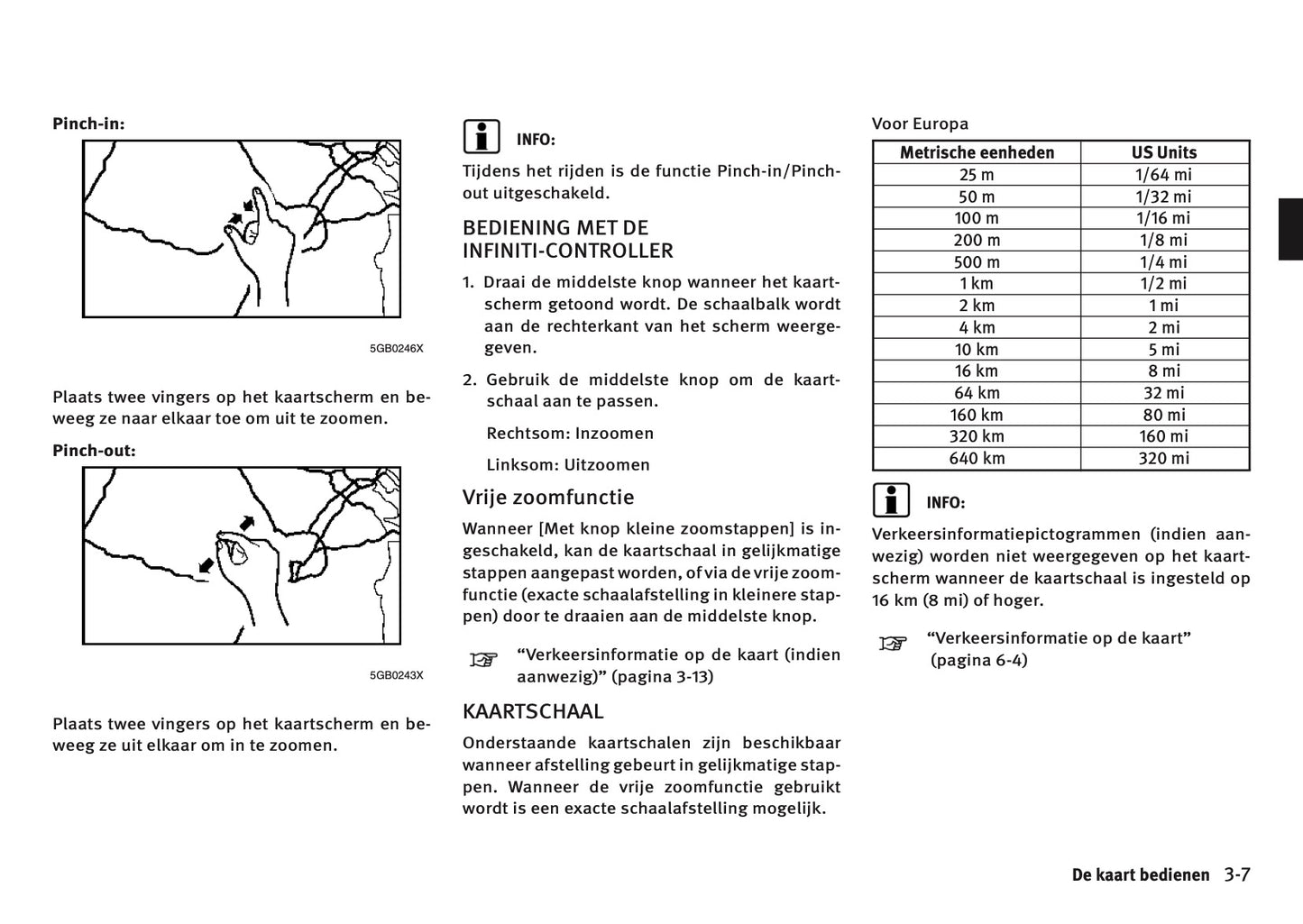 Pinch-in:

5GB0246X

Plaats twee vingers op het kaartscherm en beweeg ze naar elkaar toe om uit te zoomen.

Pinch-out:

5GB0243X

Plaats twee vingers op het kaartscherm en beweeg ze uit elkaar om in te zoomen.

INFO:

Tijdens het rijden is de functie Pinch-in/Pinch-out uitgeschakeld.

BEDIENING MET DE INFINITI-CONTROLLER

1. Draai de middelste knop wanneer het kaartscherm getoond wordt. De schaalbalk wordt aan de rechterkant van het scherm weergegeven.

2. Gebruik de middelste knop om de kaartschaal aan te passen.

Rechtsom: Inzoomen

Linksom: Uitzoomen

Vrije zoomfunctie

Wanneer [Met knop kleine zoomstappen] is ingeschakeld, kan de kaartschaal in gelijkmatige stappen aangepast worden, of via de vrije zoomfunctie (exacte schaalafstelling in kleinere stappen) door te draaien aan de middelste knop.

“Verkeersinformatie op de kaart (indien aanwezig)” (pagina 3-13)

KAARTSCHAAL

Onderstaande kaartschalen zijn beschikbaar wanneer afstelling gebeurt in gelijkmatige stappen. Wanneer de vrije zoomfunctie gebruikt wordt is een exacte schaalafstelling mogelijk.

Voor Europa

| Metrische eenheden | US Units |
|---|---|
| 25 m | 1/64 mi |
| 50 m | 1/32 mi |
| 100 m | 1/16 mi |
| 200 m | 1/8 mi |
| 500 m | 1/4 mi |
| 1 km | 1/2 mi |
| 2 km | 1 mi |
| 4 km | 2 mi |
| 10 km | 5 mi |
| 16 km | 8 mi |
| 64 km | 32 mi |
| 160 km | 80 mi |
| 320 km | 160 mi |
| 640 km | 320 mi |

INFO:

Verkeersinformatiepictogrammen (indien aanwezig) worden niet weergegeven op het kaartscherm wanneer de kaartschaal is ingesteld op 16 km (8 mi) of hoger.

“Verkeersinformatie op de kaart” (pagina 6-4)

De kaart bedienen 3-7