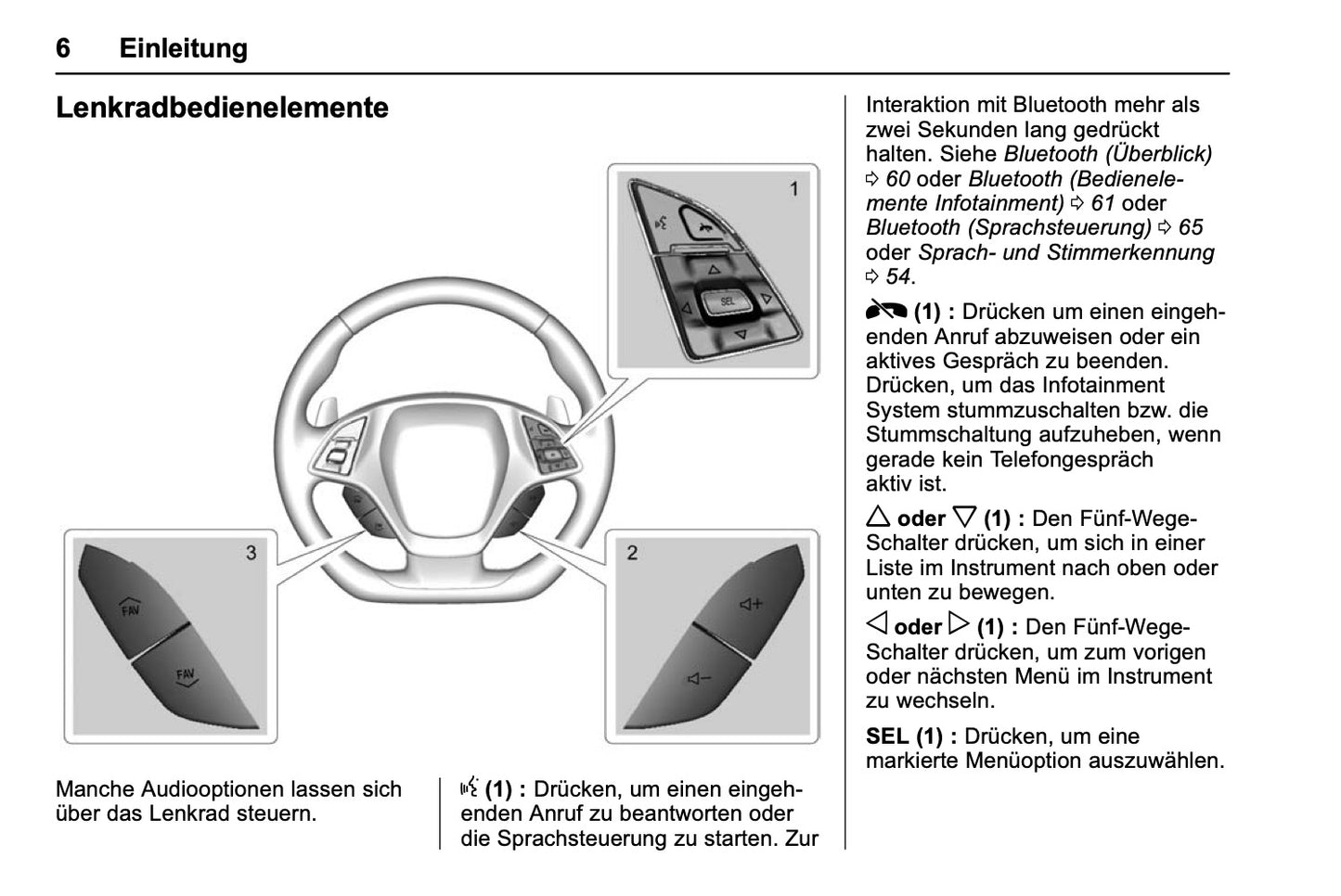 6 Einleitung

Lenkradbedienelemente

1

SEL

3

FAV

FAV

2

Manche Audiooptionen lassen sich über das Lenkrad steuern.

(1) : Drücken, um einen eingehenden Anruf zu beantworten oder die Sprachsteuerung zu starten. Zur Interaktion mit Bluetooth mehr als zwei Sekunden lang gedrückt halten. Siehe Bluetooth (Überblick) ⇨ 60 oder Bluetooth (Bedienelemente Infotainment) ⇨ 61 oder Bluetooth (Sprachsteuerung) ⇨ 65 oder Sprach- und Stimmerkennung ⇨ 54.

(1) : Drücken um einen eingehenden Anruf abzuweisen oder ein aktives Gespräch zu beenden. Drücken, um das Infotainment System stummzuschalten bzw. die Stummschaltung aufzuheben, wenn gerade kein Telefongespräch aktiv ist.

△ oder ▽ (1) : Den Fünf-Wege-Schalter drücken, um sich in einer Liste im Instrument nach oben oder unten zu bewegen.

◁ oder ▷ (1) : Den Fünf-Wege-Schalter drücken, um zum vorigen oder nächsten Menü im Instrument zu wechseln.

SEL (1) : Drücken, um eine markierte Menüoption auszuwählen.