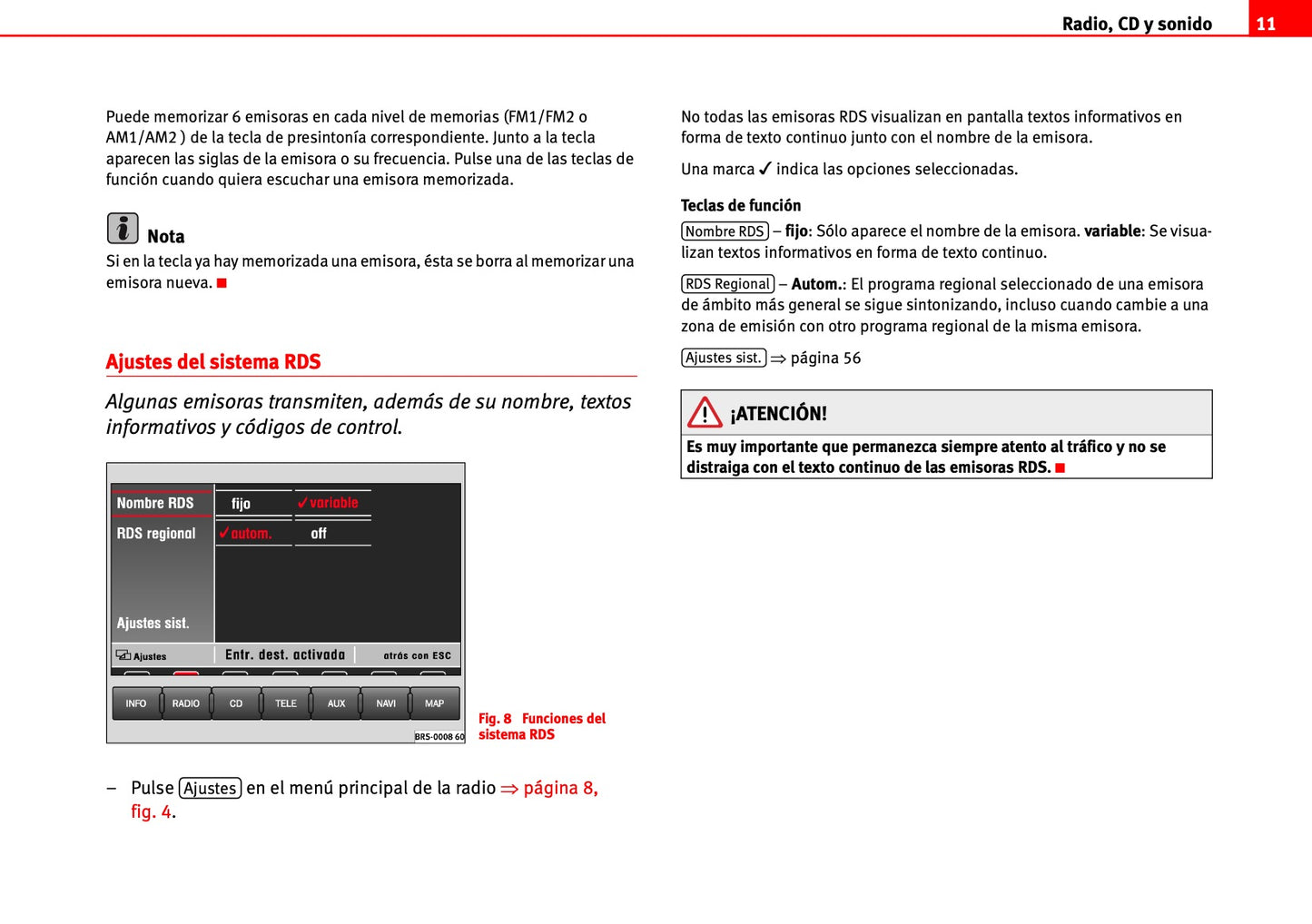 Radio, CD y sonido 11

Puede memorizar 6 emisoras en cada nivel de memorias (FM1/FM2 o AM1/AM2 ) de la tecla de presintonía correspondiente. Junto a la tecla aparecen las siglas de la emisora o su frecuencia. Pulse una de las teclas de función cuando quiera escuchar una emisora memorizada.

Nota

Si en la tecla ya hay memorizada una emisora, ésta se borra al memorizar una emisora nueva. ■

Ajustes del sistema RDS

Algunas emisoras transmiten, además de su nombre, textos informativos y códigos de control.

Nombre RDS fijo ✓variable

RDS regional ✓autom. off

Ajustes sist.

Ajustes Entr. dest. activada atrás con ESC

INFO RADIO CD TELE AUX NAVI MAP

BR5-0008 60

Fig. 8 Funciones del sistema RDS

– Pulse Ajustes en el menú principal de la radio ⇒ página 8, fig. 4.

No todas las emisoras RDS visualizan en pantalla textos informativos en forma de texto continuo junto con el nombre de la emisora.

Una marca ✓ indica las opciones seleccionadas.

Teclas de función

Nombre RDS – fijo: Sólo aparece el nombre de la emisora. variable: Se visualizan textos informativos en forma de texto continuo.

RDS Regional – Autom.: El programa regional seleccionado de una emisora de ámbito más general se sigue sintonizando, incluso cuando cambie a una zona de emisión con otro programa regional de la misma emisora.

Ajustes sist. ⇒ página 56

¡ATENCIÓN!

Es muy importante que permanezca siempre atento al tráfico y no se distraiga con el texto continuo de las emisoras RDS. ■