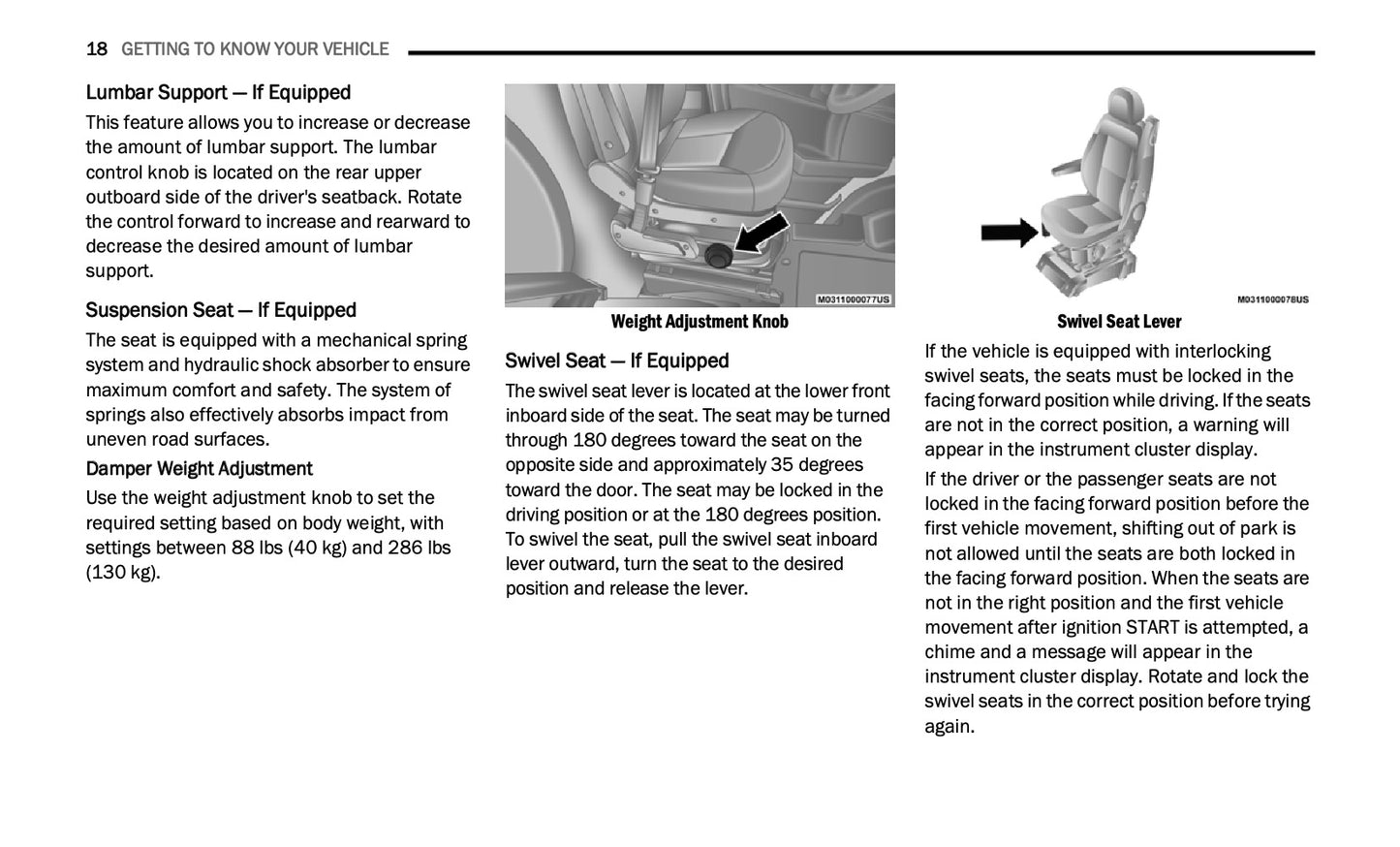 18 GETTING TO KNOW YOUR VEHICLE

Lumbar Support — If Equipped

This feature allows you to increase or decrease the amount of lumbar support. The lumbar control knob is located on the rear upper outboard side of the driver's seatback. Rotate the control forward to increase and rearward to decrease the desired amount of lumbar support.

Suspension Seat — If Equipped

The seat is equipped with a mechanical spring system and hydraulic shock absorber to ensure maximum comfort and safety. The system of springs also effectively absorbs impact from uneven road surfaces.

Damper Weight Adjustment

Use the weight adjustment knob to set the required setting based on body weight, with settings between 88 lbs (40 kg) and 286 lbs (130 kg).

M0311000077US

Weight Adjustment Knob

Swivel Seat — If Equipped

The swivel seat lever is located at the lower front inboard side of the seat. The seat may be turned through 180 degrees toward the seat on the opposite side and approximately 35 degrees toward the door. The seat may be locked in the driving position or at the 180 degrees position. To swivel the seat, pull the swivel seat inboard lever outward, turn the seat to the desired position and release the lever.

M0311000078US

Swivel Seat Lever

If the vehicle is equipped with interlocking swivel seats, the seats must be locked in the facing forward position while driving. If the seats are not in the correct position, a warning will appear in the instrument cluster display.

If the driver or the passenger seats are not locked in the facing forward position before the first vehicle movement, shifting out of park is not allowed until the seats are both locked in the facing forward position. When the seats are not in the right position and the first vehicle movement after ignition START is attempted, a chime and a message will appear in the instrument cluster display. Rotate and lock the swivel seats in the correct position before trying again.