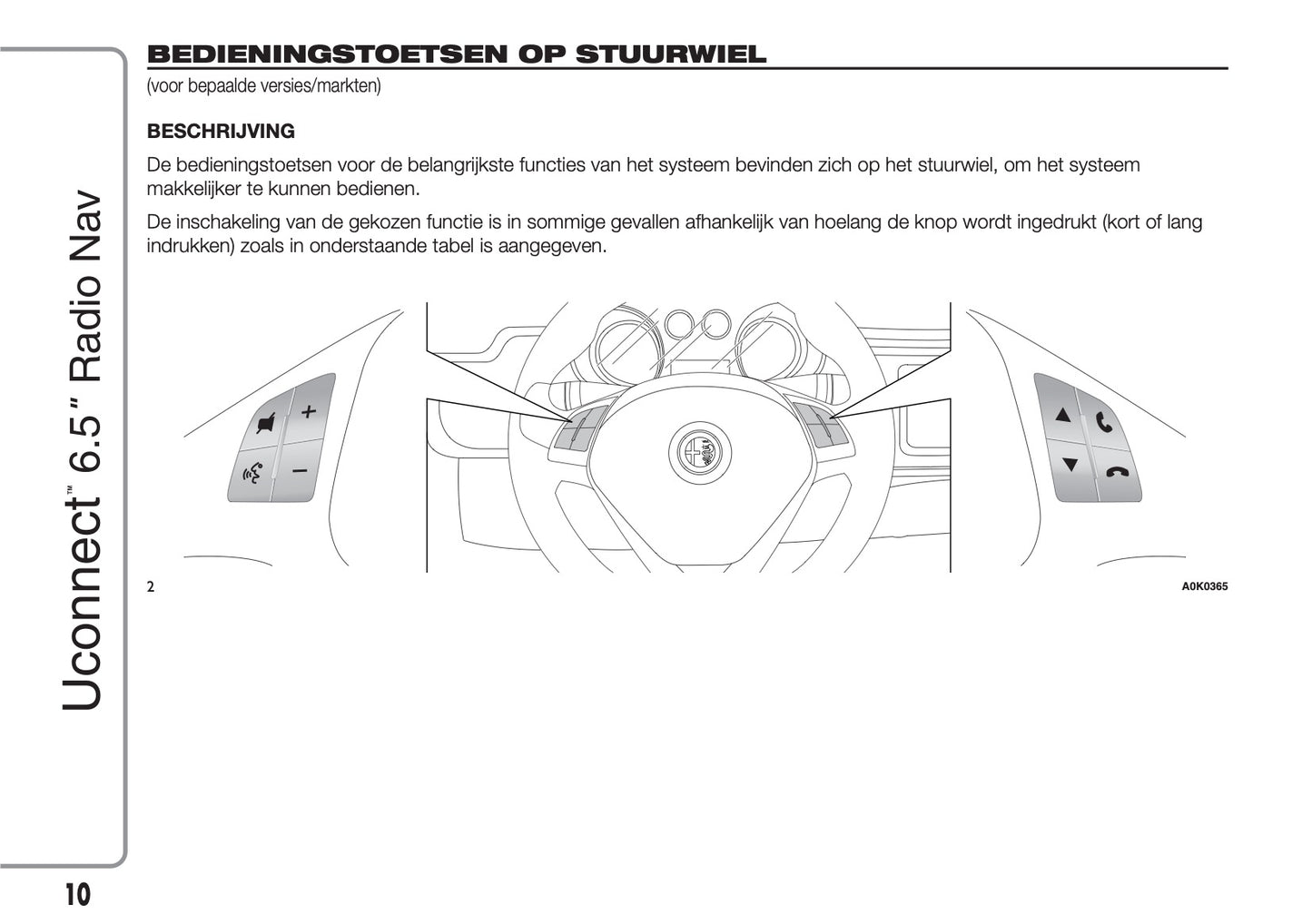 Uconnect™ 6.5" Radio Nav

BEDIENINGSTOETSEN OP STUURWIEL

(voor bepaalde versies/markten)

BESCHRIJVING

De bedieningstoetsen voor de belangrijkste functies van het systeem bevinden zich op het stuurwiel, om het systeem makkelijker te kunnen bedienen.

De inschakeling van de gekozen functie is in sommige gevallen afhankelijk van hoelang de knop wordt ingedrukt (kort of lang indrukken) zoals in onderstaande tabel is aangegeven.

+

−

2

A0K0365

10