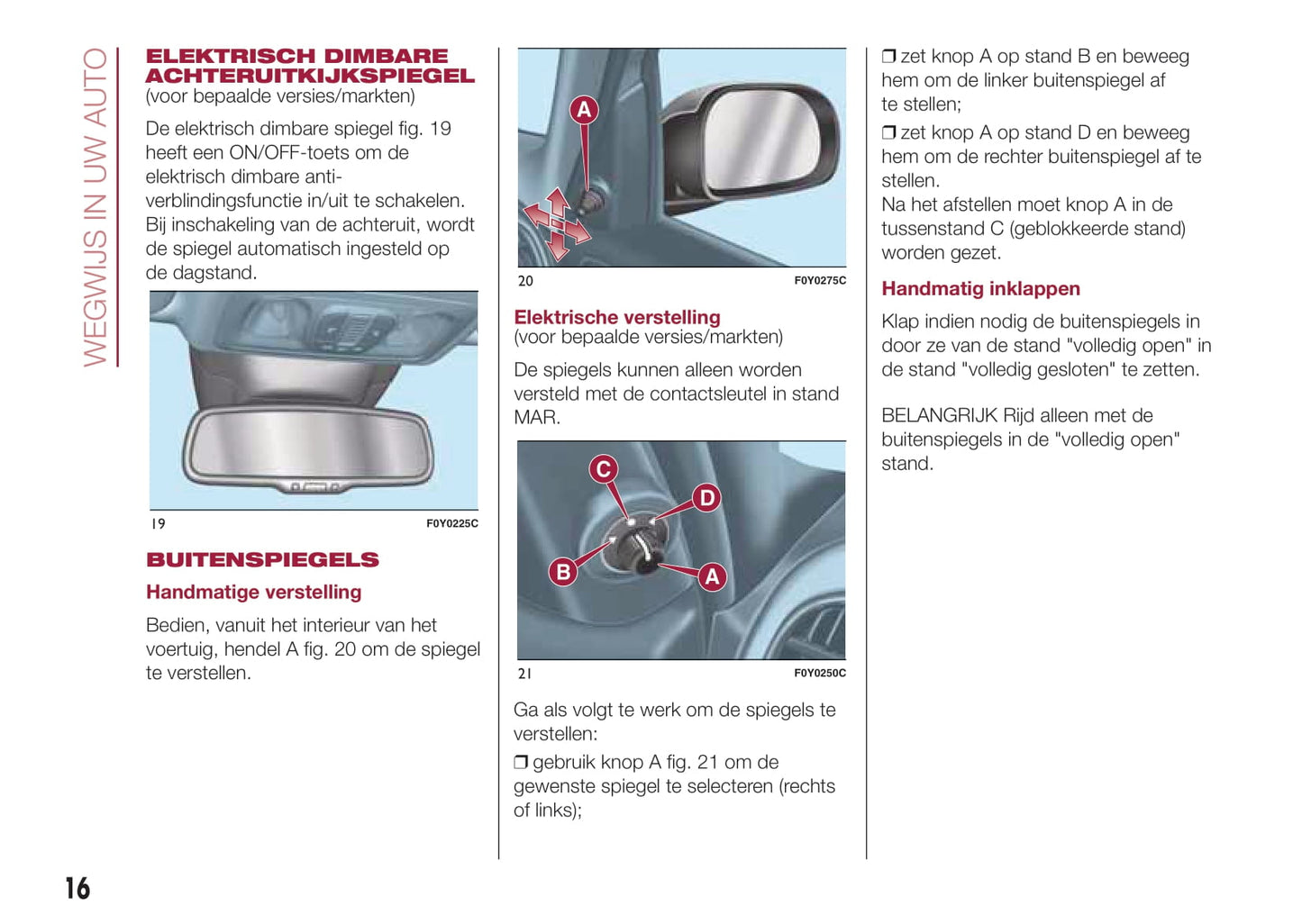 WEGWIJS IN UW AUTO

ELEKTRISCH DIMBARE ACHTERUITKIJKSPIEGEL
(voor bepaalde versies/markten)

De elektrisch dimbare spiegel fig. 19 heeft een ON/OFF-toets om de elektrisch dimbare anti-verblindingsfunctie in/uit te schakelen. Bij inschakeling van de achteruit, wordt de spiegel automatisch ingesteld op de dagstand.

19 F0Y0225C

BUITENSPIEGELS

Handmatige verstelling

Bedien, vanuit het interieur van het voertuig, hendel A fig. 20 om de spiegel te verstellen.

A

20 F0Y0275C

Elektrische verstelling
(voor bepaalde versies/markten)

De spiegels kunnen alleen worden versteld met de contactsleutel in stand MAR.

C D B A

21 F0Y0250C

Ga als volgt te werk om de spiegels te verstellen:

❒ gebruik knop A fig. 21 om de gewenste spiegel te selecteren (rechts of links);

❒ zet knop A op stand B en beweeg hem om de linker buitenspiegel af te stellen;

❒ zet knop A op stand D en beweeg hem om de rechter buitenspiegel af te stellen.
Na het afstellen moet knop A in de tussenstand C (geblokkeerde stand) worden gezet.

Handmatig inklappen

Klap indien nodig de buitenspiegels in door ze van de stand "volledig open" in de stand "volledig gesloten" te zetten.

BELANGRIJK Rijd alleen met de buitenspiegels in de "volledig open" stand.

16