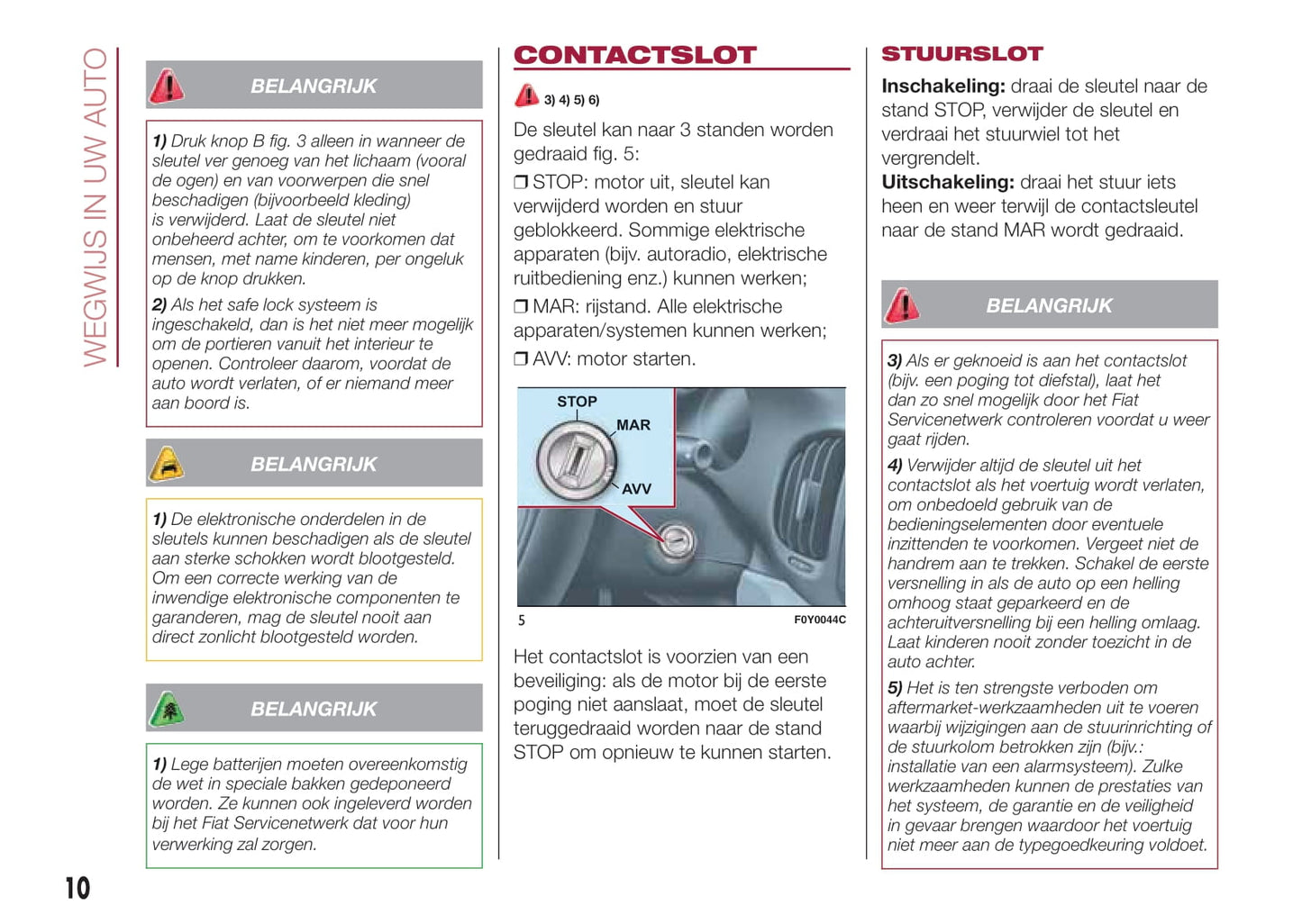 WEGWIJS IN UW AUTO

BELANGRIJK

1) Druk knop B fig. 3 alleen in wanneer de sleutel ver genoeg van het lichaam (vooral de ogen) en van voorwerpen die snel beschadigen (bijvoorbeeld kleding) is verwijderd. Laat de sleutel niet onbeheerd achter, om te voorkomen dat mensen, met name kinderen, per ongeluk op de knop drukken.

2) Als het safe lock systeem is ingeschakeld, dan is het niet meer mogelijk om de portieren vanuit het interieur te openen. Controleer daarom, voordat de auto wordt verlaten, of er niemand meer aan boord is.

BELANGRIJK

1) De elektronische onderdelen in de sleutels kunnen beschadigen als de sleutel aan sterke schokken wordt blootgesteld. Om een correcte werking van de inwendige elektronische componenten te garanderen, mag de sleutel nooit aan direct zonlicht blootgesteld worden.

BELANGRIJK

1) Lege batterijen moeten overeenkomstig de wet in speciale bakken gedeponeerd worden. Ze kunnen ook ingeleverd worden bij het Fiat Servicenetwerk dat voor hun verwerking zal zorgen.

10

CONTACTSLOT

3) 4) 5) 6)

De sleutel kan naar 3 standen worden gedraaid fig. 5:

❒ STOP: motor uit, sleutel kan verwijderd worden en stuur geblokkeerd. Sommige elektrische apparaten (bijv. autoradio, elektrische ruitbediening enz.) kunnen werken;

❒ MAR: rijstand. Alle elektrische apparaten/systemen kunnen werken;

❒ AVV: motor starten.

STOP
MAR
AVV

5
F0Y0044C

Het contactslot is voorzien van een beveiliging: als de motor bij de eerste poging niet aanslaat, moet de sleutel teruggedraaid worden naar de stand STOP om opnieuw te kunnen starten.

STUURSLOT

Inschakeling: draai de sleutel naar de stand STOP, verwijder de sleutel en verdraai het stuurwiel tot het vergrendelt.
Uitschakeling: draai het stuur iets heen en weer terwijl de contactsleutel naar de stand MAR wordt gedraaid.

BELANGRIJK

3) Als er geknoeid is aan het contactslot (bijv. een poging tot diefstal), laat het dan zo snel mogelijk door het Fiat Servicenetwerk controleren voordat u weer gaat rijden.

4) Verwijder altijd de sleutel uit het contactslot als het voertuig wordt verlaten, om onbedoeld gebruik van de bedieningselementen door eventuele inzittenden te voorkomen. Vergeet niet de handrem aan te trekken. Schakel de eerste versnelling in als de auto op een helling omhoog staat geparkeerd en de achteruitversnelling bij een helling omlaag. Laat kinderen nooit zonder toezicht in de auto achter.

5) Het is ten strengste verboden om aftermarket-werkzaamheden uit te voeren waarbij wijzigingen aan de stuurinrichting of de stuurkolom betrokken zijn (bijv.: installatie van een alarmsysteem). Zulke werkzaamheden kunnen de prestaties van het systeem, de garantie en de veiligheid in gevaar brengen waardoor het voertuig niet meer aan de typegoedkeuring voldoet.