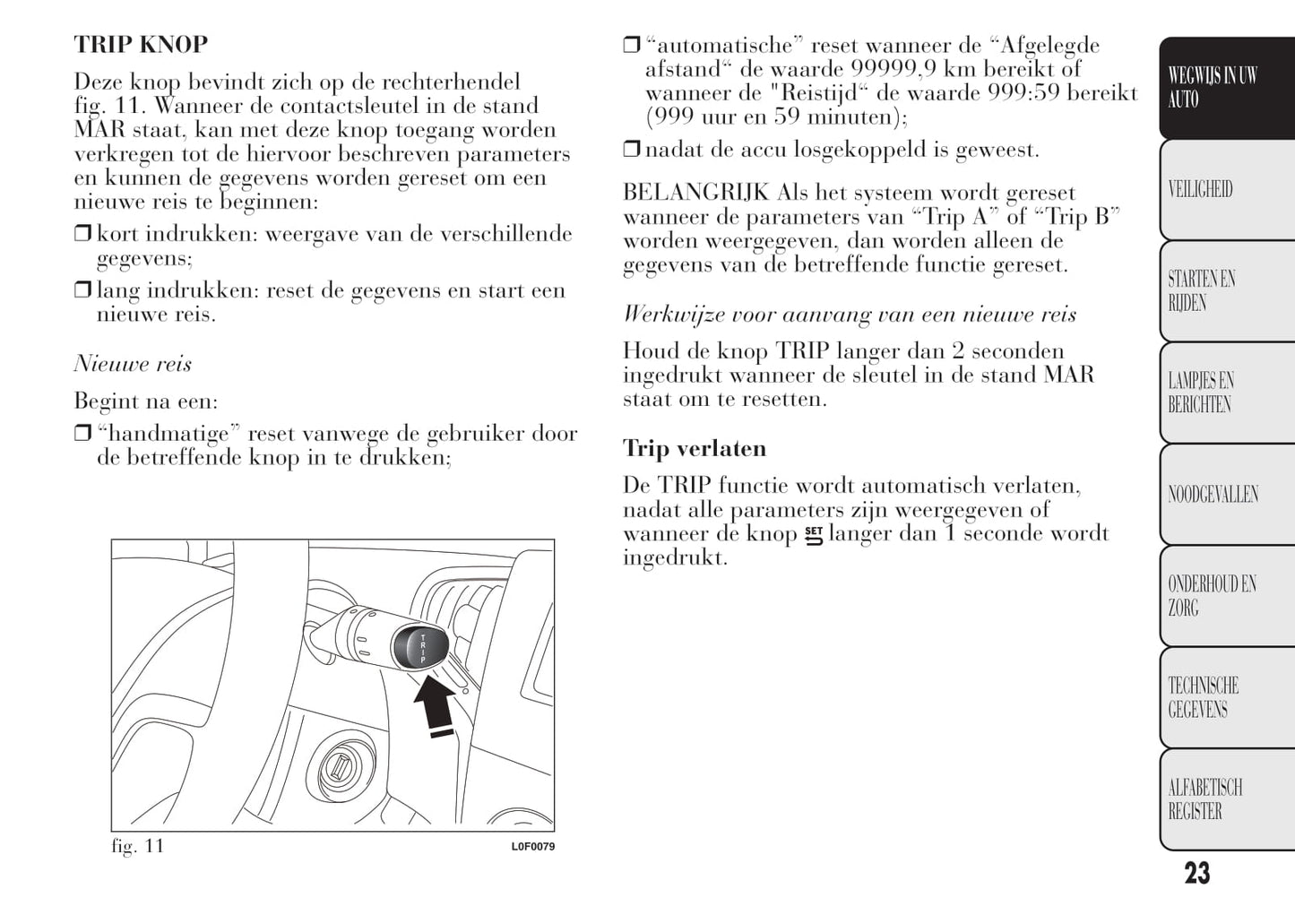 TRIP KNOP

Deze knop bevindt zich op de rechterhendel fig. 11. Wanneer de contactsleutel in de stand MAR staat, kan met deze knop toegang worden verkregen tot de hiervoor beschreven parameters en kunnen de gegevens worden gereset om een nieuwe reis te beginnen:

❒ kort indrukken: weergave van de verschillende gegevens;

❒ lang indrukken: reset de gegevens en start een nieuwe reis.

Nieuwe reis

Begint na een:

❒ “handmatige” reset vanwege de gebruiker door de betreffende knop in te drukken;

TRIP

fig. 11

L0F0079

❒ “automatische” reset wanneer de “Afgelegde afstand“ de waarde 99999,9 km bereikt of wanneer de "Reistijd“ de waarde 999:59 bereikt (999 uur en 59 minuten);

❒ nadat de accu losgekoppeld is geweest.

BELANGRIJK Als het systeem wordt gereset wanneer de parameters van “Trip A” of “Trip B” worden weergegeven, dan worden alleen de gegevens van de betreffende functie gereset.

Werkwijze voor aanvang van een nieuwe reis

Houd de knop TRIP langer dan 2 seconden ingedrukt wanneer de sleutel in de stand MAR staat om te resetten.

Trip verlaten

De TRIP functie wordt automatisch verlaten, nadat alle parameters zijn weergegeven of wanneer de knop SET langer dan 1 seconde wordt ingedrukt.

WEGWIJS IN UW AUTO

VEILIGHEID

STARTEN EN RIJDEN

LAMPJES EN BERICHTEN

NOODGEVALLEN

ONDERHOUD EN ZORG

TECHNISCHE GEGEVENS

ALFABETISCH REGISTER

23