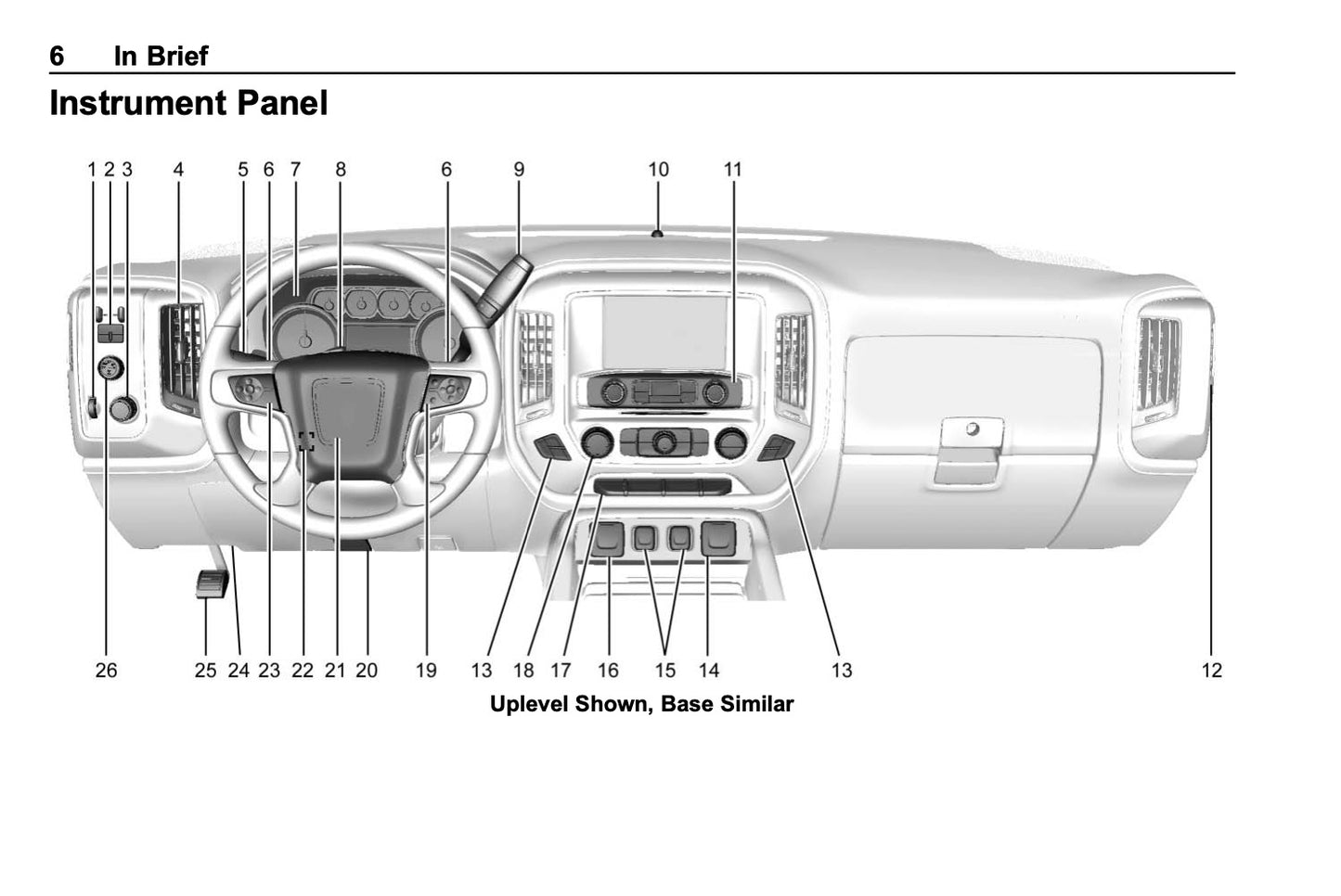 6 In Brief

Instrument Panel

1 2 3 4 5 6 7 8 6 9 10 11

26 25 24 23 22 21 20 19 13 18 17 16 15 14 13 12

Uplevel Shown, Base Similar