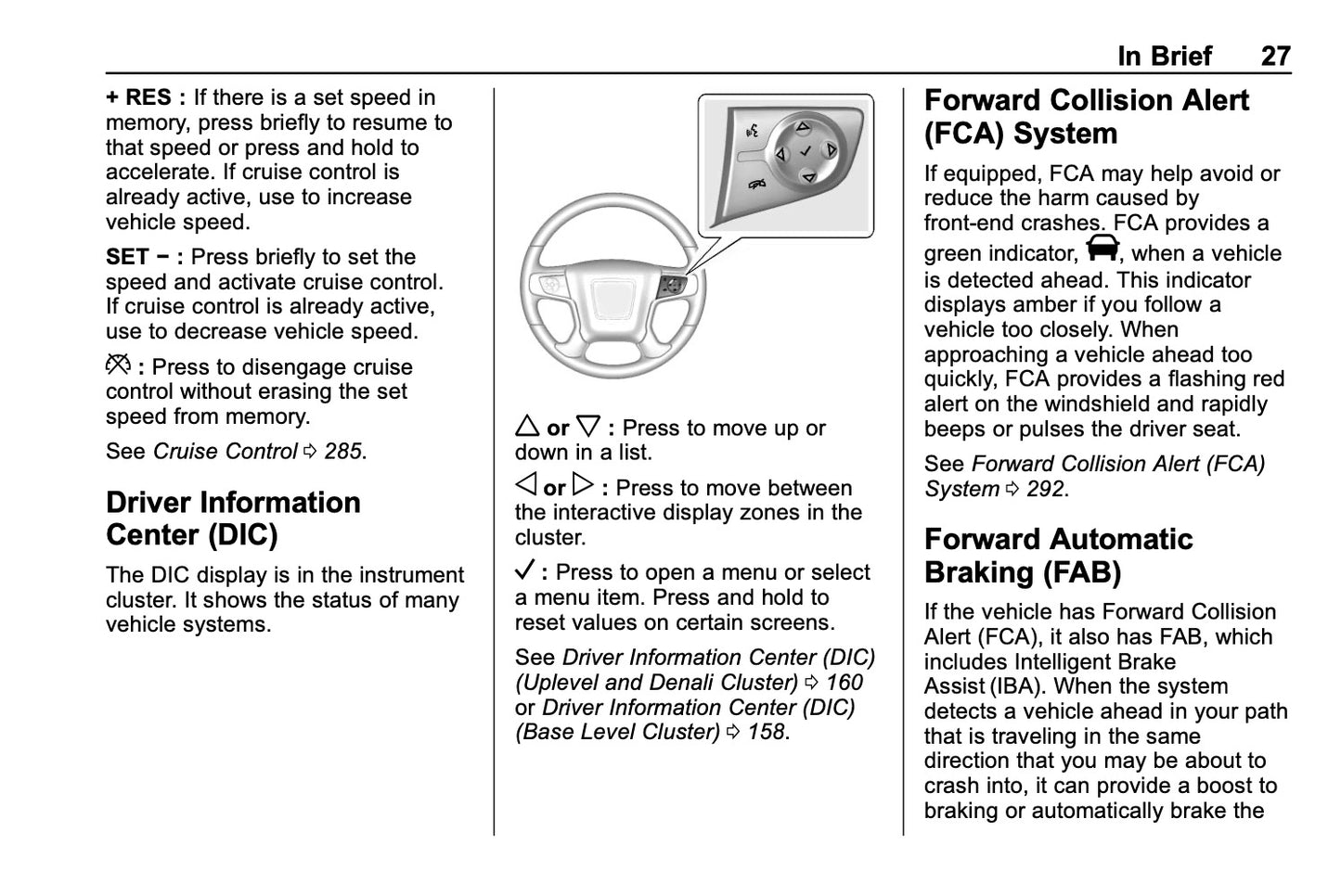 In Brief 27

+ RES : If there is a set speed in memory, press briefly to resume to that speed or press and hold to accelerate. If cruise control is already active, use to increase vehicle speed.

SET − : Press briefly to set the speed and activate cruise control. If cruise control is already active, use to decrease vehicle speed.

: Press to disengage cruise control without erasing the set speed from memory.

See Cruise Control ⇨ 285.

Driver Information Center (DIC)

The DIC display is in the instrument cluster. It shows the status of many vehicle systems.

△ or ▽ : Press to move up or down in a list.

◁ or ▷ : Press to move between the interactive display zones in the cluster.

✓ : Press to open a menu or select a menu item. Press and hold to reset values on certain screens.

See Driver Information Center (DIC) (Uplevel and Denali Cluster) ⇨ 160 or Driver Information Center (DIC) (Base Level Cluster) ⇨ 158.

Forward Collision Alert (FCA) System

If equipped, FCA may help avoid or reduce the harm caused by front-end crashes. FCA provides a green indicator, , when a vehicle is detected ahead. This indicator displays amber if you follow a vehicle too closely. When approaching a vehicle ahead too quickly, FCA provides a flashing red alert on the windshield and rapidly beeps or pulses the driver seat.

See Forward Collision Alert (FCA) System ⇨ 292.

Forward Automatic Braking (FAB)

If the vehicle has Forward Collision Alert (FCA), it also has FAB, which includes Intelligent Brake Assist (IBA). When the system detects a vehicle ahead in your path that is traveling in the same direction that you may be about to crash into, it can provide a boost to braking or automatically brake the