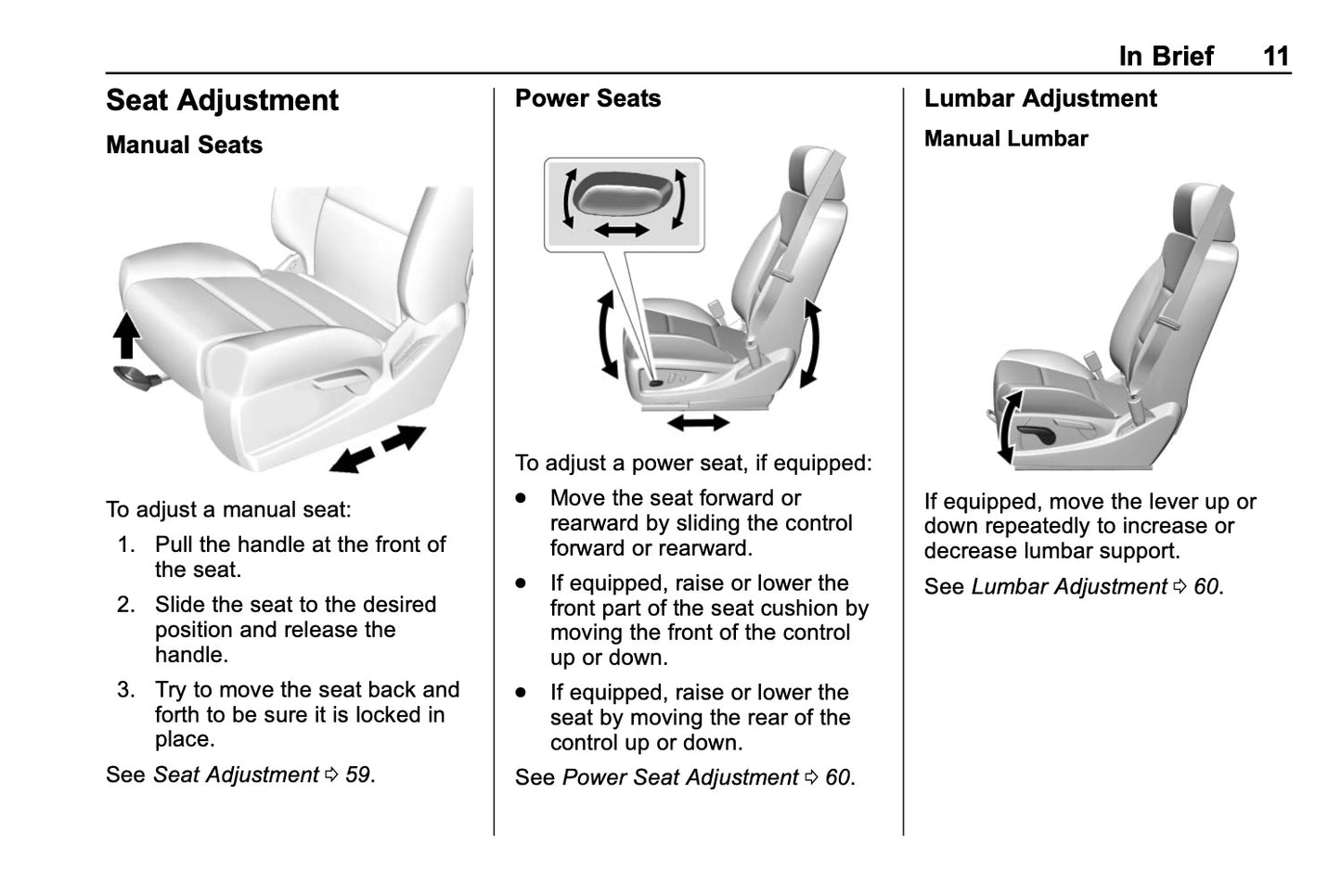 In Brief 11

Seat Adjustment

Manual Seats

To adjust a manual seat:

1. Pull the handle at the front of the seat.

2. Slide the seat to the desired position and release the handle.

3. Try to move the seat back and forth to be sure it is locked in place.

See Seat Adjustment ⇨ 59.

Power Seats

To adjust a power seat, if equipped:

● Move the seat forward or rearward by sliding the control forward or rearward.

● If equipped, raise or lower the front part of the seat cushion by moving the front of the control up or down.

● If equipped, raise or lower the seat by moving the rear of the control up or down.

See Power Seat Adjustment ⇨ 60.

Lumbar Adjustment

Manual Lumbar

If equipped, move the lever up or down repeatedly to increase or decrease lumbar support.

See Lumbar Adjustment ⇨ 60.