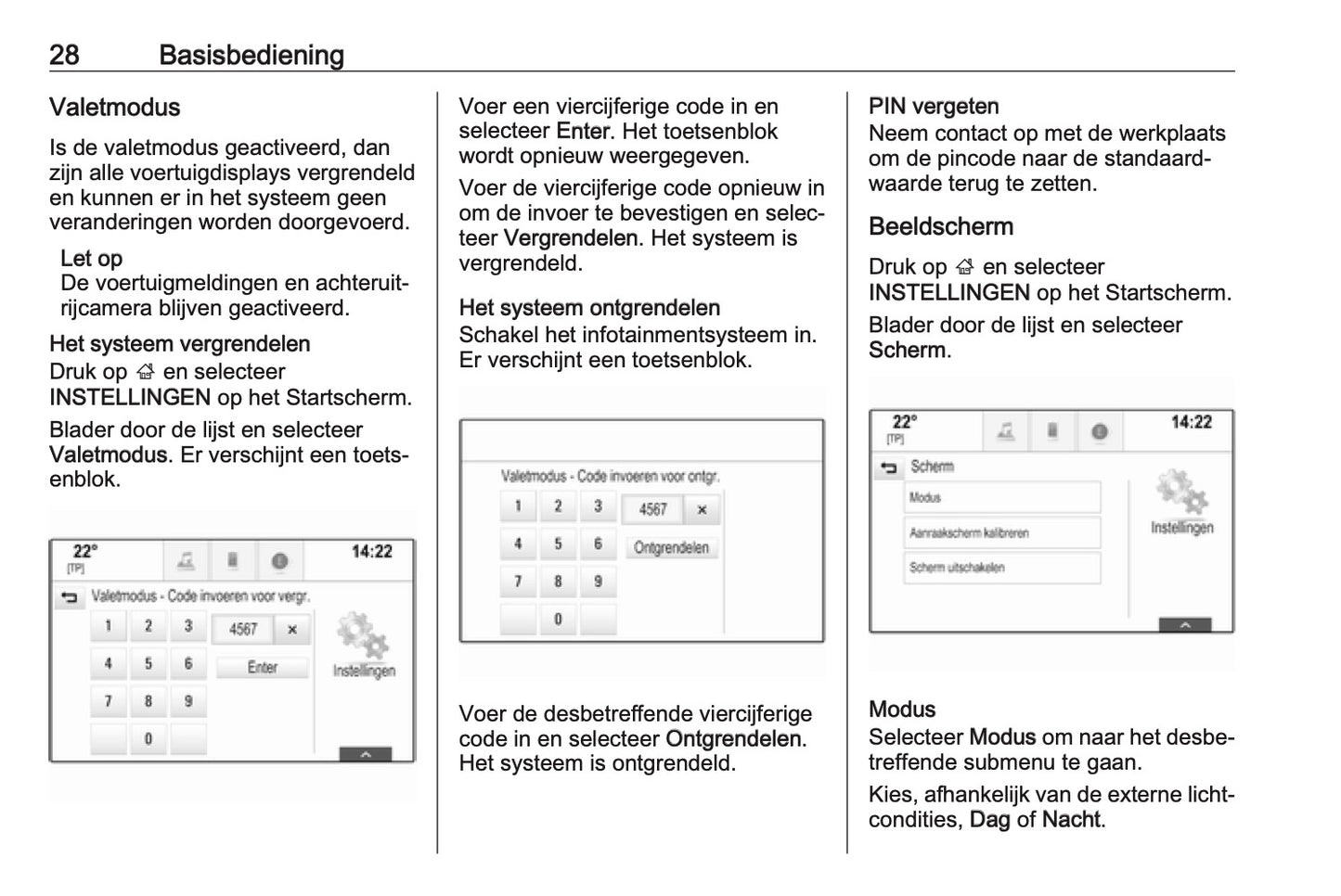 28 Basisbediening

Valetmodus

Is de valetmodus geactiveerd, dan zijn alle voertuigdisplays vergrendeld en kunnen er in het systeem geen veranderingen worden doorgevoerd.

Let op
De voertuigmeldingen en achteruitrijcamera blijven geactiveerd.

Het systeem vergrendelen
Druk op ⌂ en selecteer INSTELLINGEN op het Startscherm.

Blader door de lijst en selecteer Valetmodus. Er verschijnt een toetsenblok.

22°
[TP]
14:22
Valetmodus - Code invoeren voor vergr.
1 2 3 4567 ×
4 5 6 Enter
7 8 9
0
Instellingen

Voer een viercijferige code in en selecteer Enter. Het toetsenblok wordt opnieuw weergegeven.

Voer de viercijferige code opnieuw in om de invoer te bevestigen en selecteer Vergrendelen. Het systeem is vergrendeld.

Het systeem ontgrendelen
Schakel het infotainmentsysteem in. Er verschijnt een toetsenblok.

Valetmodus - Code invoeren voor ontgr.
1 2 3 4567 ×
4 5 6 Ontgrendelen
7 8 9
0

Voer de desbetreffende viercijferige code in en selecteer Ontgrendelen. Het systeem is ontgrendeld.

PIN vergeten
Neem contact op met de werkplaats om de pincode naar de standaardwaarde terug te zetten.

Beeldscherm

Druk op ⌂ en selecteer INSTELLINGEN op het Startscherm.

Blader door de lijst en selecteer Scherm.

22°
[TP]
14:22
Scherm
Modus
Aanraakscherm kalibreren
Scherm uitschakelen
Instellingen

Modus
Selecteer Modus om naar het desbetreffende submenu te gaan.

Kies, afhankelijk van de externe lichtcondities, Dag of Nacht.