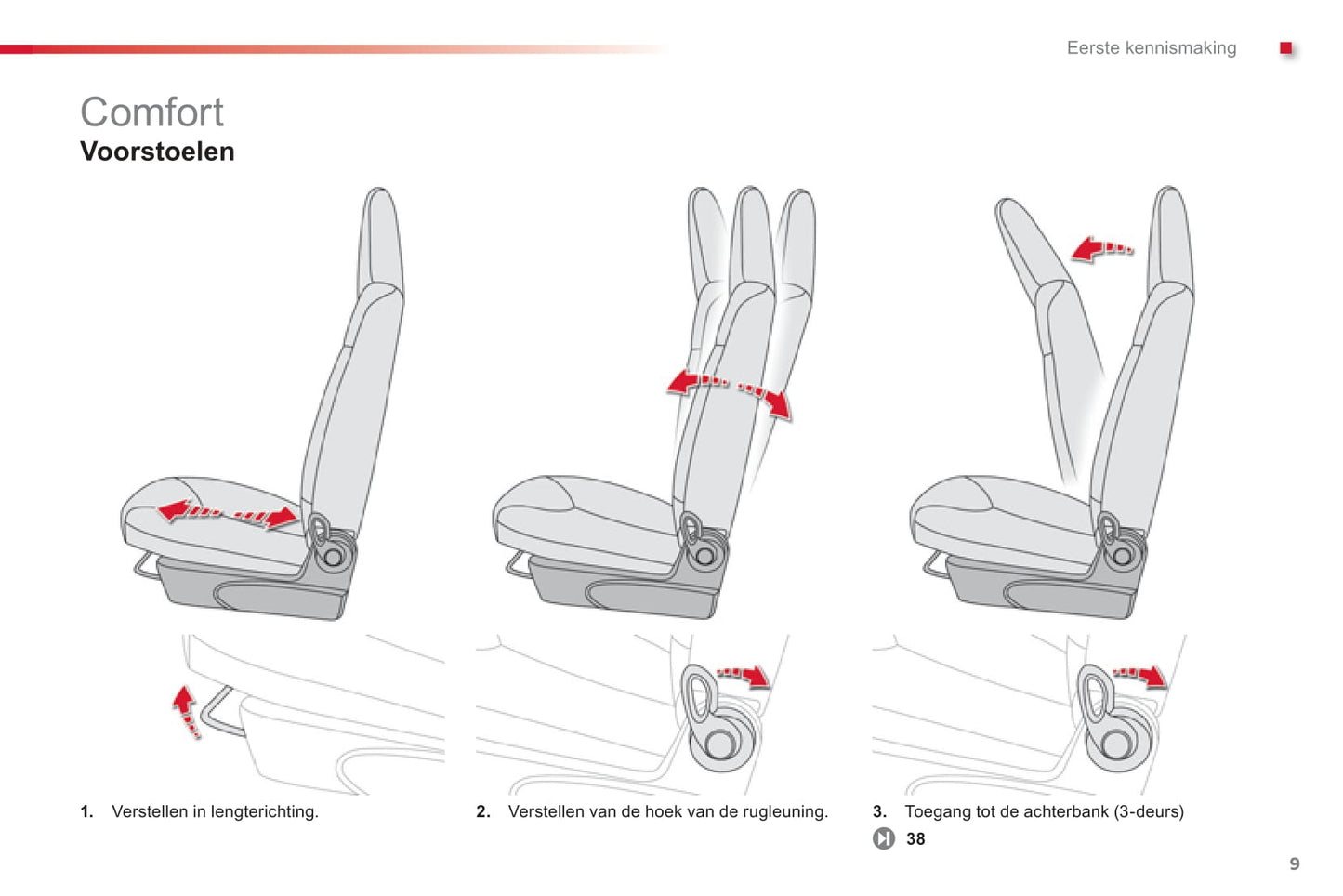 Eerste kennismaking

Comfort

Voorstoelen

1. Verstellen in lengterichting.

2. Verstellen van de hoek van de rugleuning.

3. Toegang tot de achterbank (3-deurs)

38

9