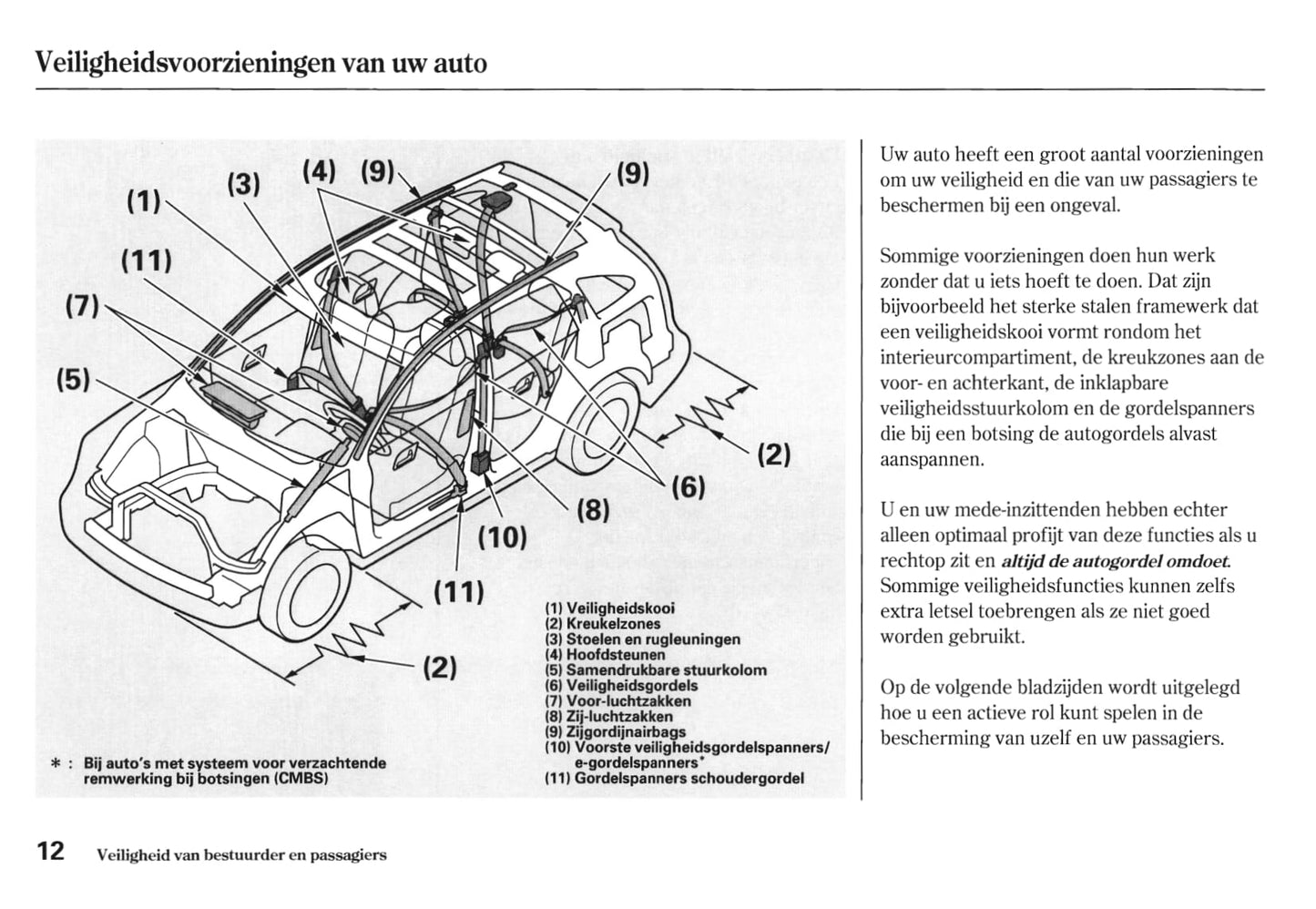 Veiligheidsvoorzieningen van uw auto

(1)
(3)
(4)
(9)
(9)
(11)
(7)
(5)
(2)
(6)
(8)
(10)
(11)
(2)

(1) Veiligheidskooi
(2) Kreukelzones
(3) Stoelen en rugleuningen
(4) Hoofdsteunen
(5) Samendrukbare stuurkolom
(6) Veiligheidsgordels
(7) Voor-luchtzakken
(8) Zij-luchtzakken
(9) Zijgordijnairbags
(10) Voorste veiligheidsgordelspanners/ e-gordelspanners*
(11) Gordelspanners schoudergordel

* : Bij auto's met systeem voor verzachtende remwerking bij botsingen (CMBS)

Uw auto heeft een groot aantal voorzieningen om uw veiligheid en die van uw passagiers te beschermen bij een ongeval.

Sommige voorzieningen doen hun werk zonder dat u iets hoeft te doen. Dat zijn bijvoorbeeld het sterke stalen framewerk dat een veiligheidskooi vormt rondom het interieurcompartiment, de kreukzones aan de voor- en achterkant, de inklapbare veiligheidsstuurkolom en de gordelspanners die bij een botsing de autogordels alvast aanspannen.

U en uw mede-inzittenden hebben echter alleen optimaal profijt van deze functies als u rechtop zit en altijd de autogordel omdoet. Sommige veiligheidsfuncties kunnen zelfs extra letsel toebrengen als ze niet goed worden gebruikt.

Op de volgende bladzijden wordt uitgelegd hoe u een actieve rol kunt spelen in de bescherming van uzelf en uw passagiers.

12 Veiligheid van bestuurder en passagiers