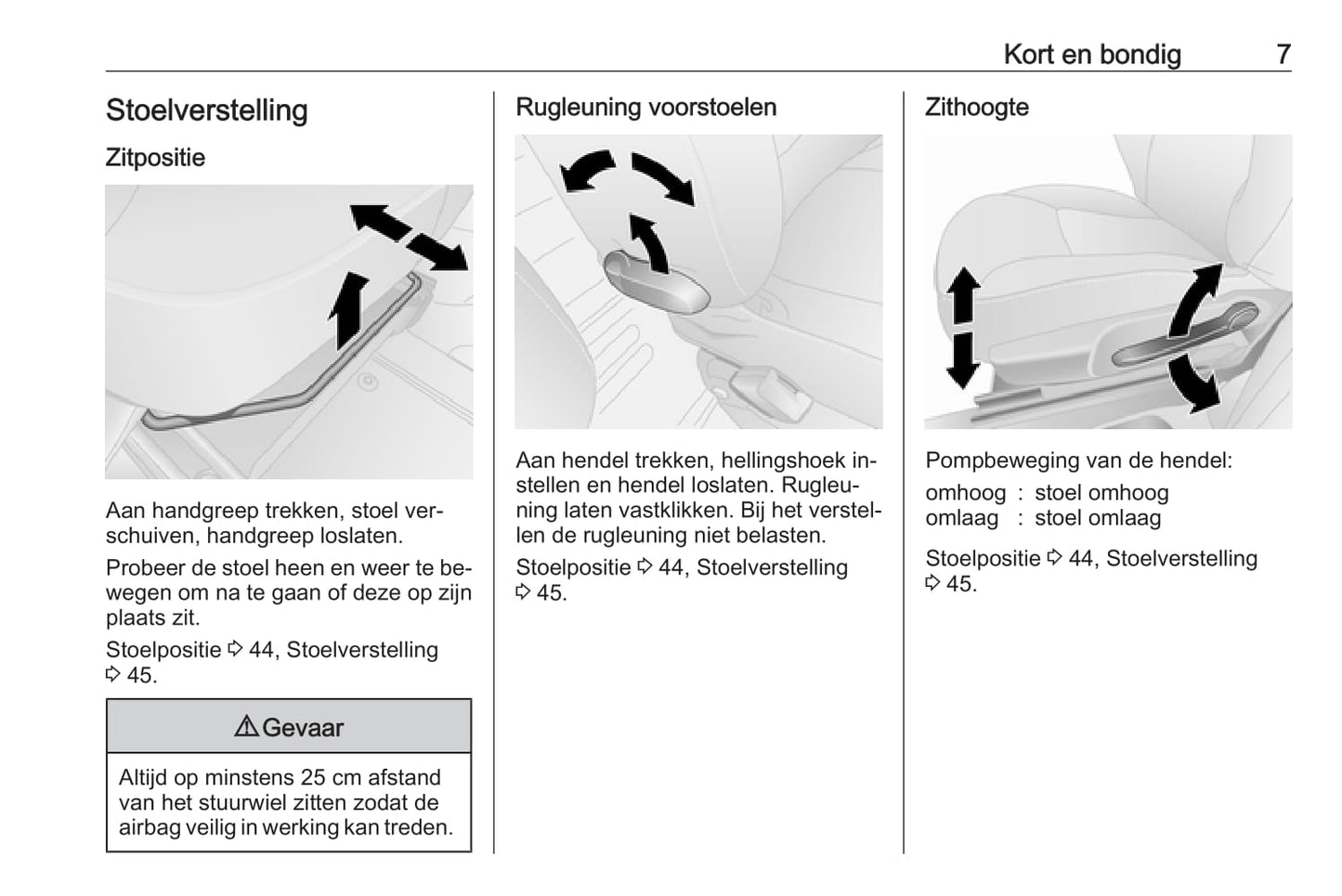 Kort en bondig 7

Stoelverstelling

Zitpositie

Aan handgreep trekken, stoel verschuiven, handgreep loslaten.

Probeer de stoel heen en weer te bewegen om na te gaan of deze op zijn plaats zit.

Stoelpositie ⇨ 44, Stoelverstelling ⇨ 45.

⚠ Gevaar

Altijd op minstens 25 cm afstand van het stuurwiel zitten zodat de airbag veilig in werking kan treden.

Rugleuning voorstoelen

Aan hendel trekken, hellingshoek instellen en hendel loslaten. Rugleuning laten vastklikken. Bij het verstellen de rugleuning niet belasten.

Stoelpositie ⇨ 44, Stoelverstelling ⇨ 45.

Zithoogte

Pompbeweging van de hendel:

omhoog : stoel omhoog
omlaag : stoel omlaag

Stoelpositie ⇨ 44, Stoelverstelling ⇨ 45.