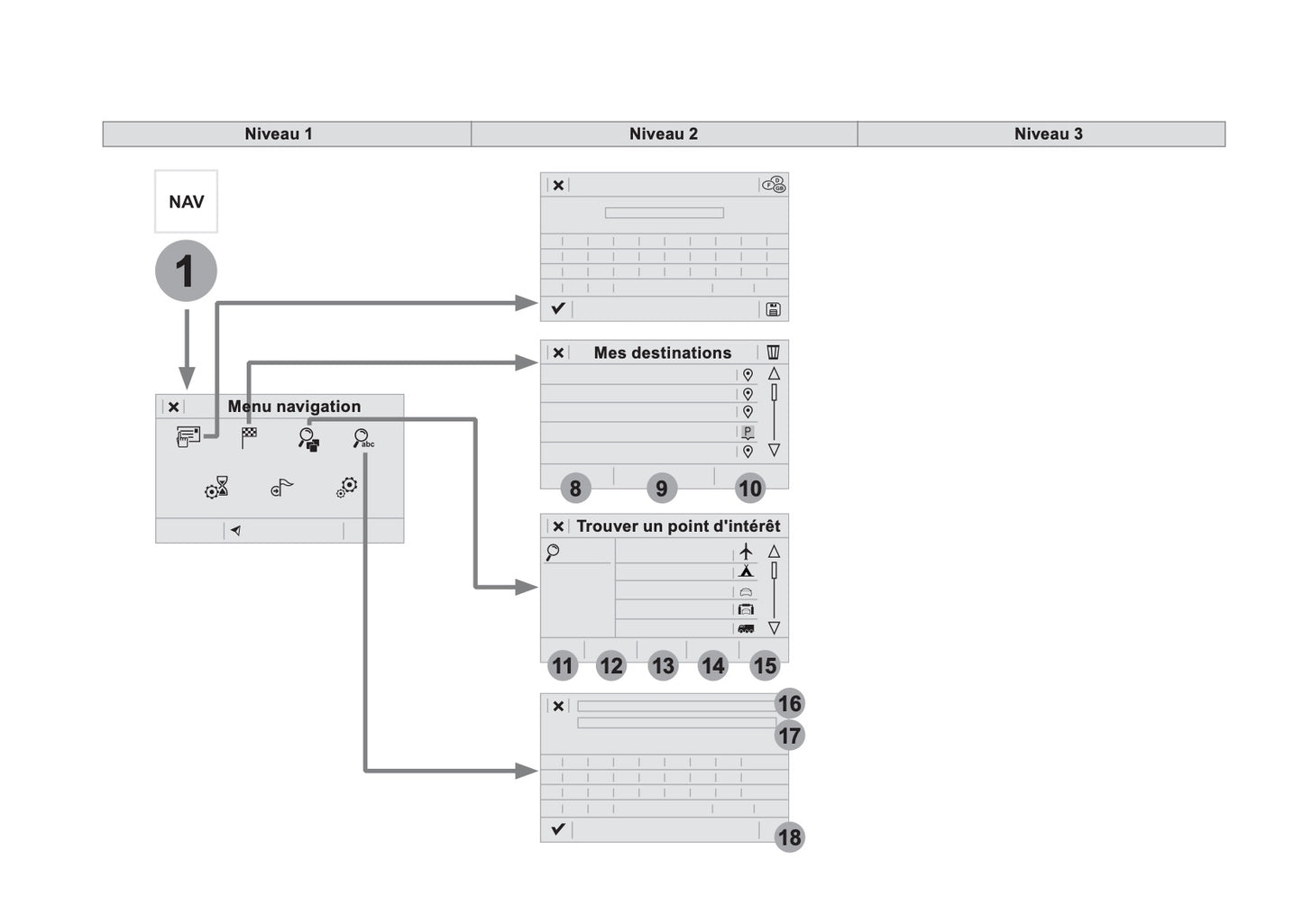 | Niveau 1 | Niveau 2 | Niveau 3 |
|---|---|---|

NAV

1

Menu navigation

abc

Mes destinations

P

8 9 10

Trouver un point d'intérêt

11 12 13 14 15

16

17

18