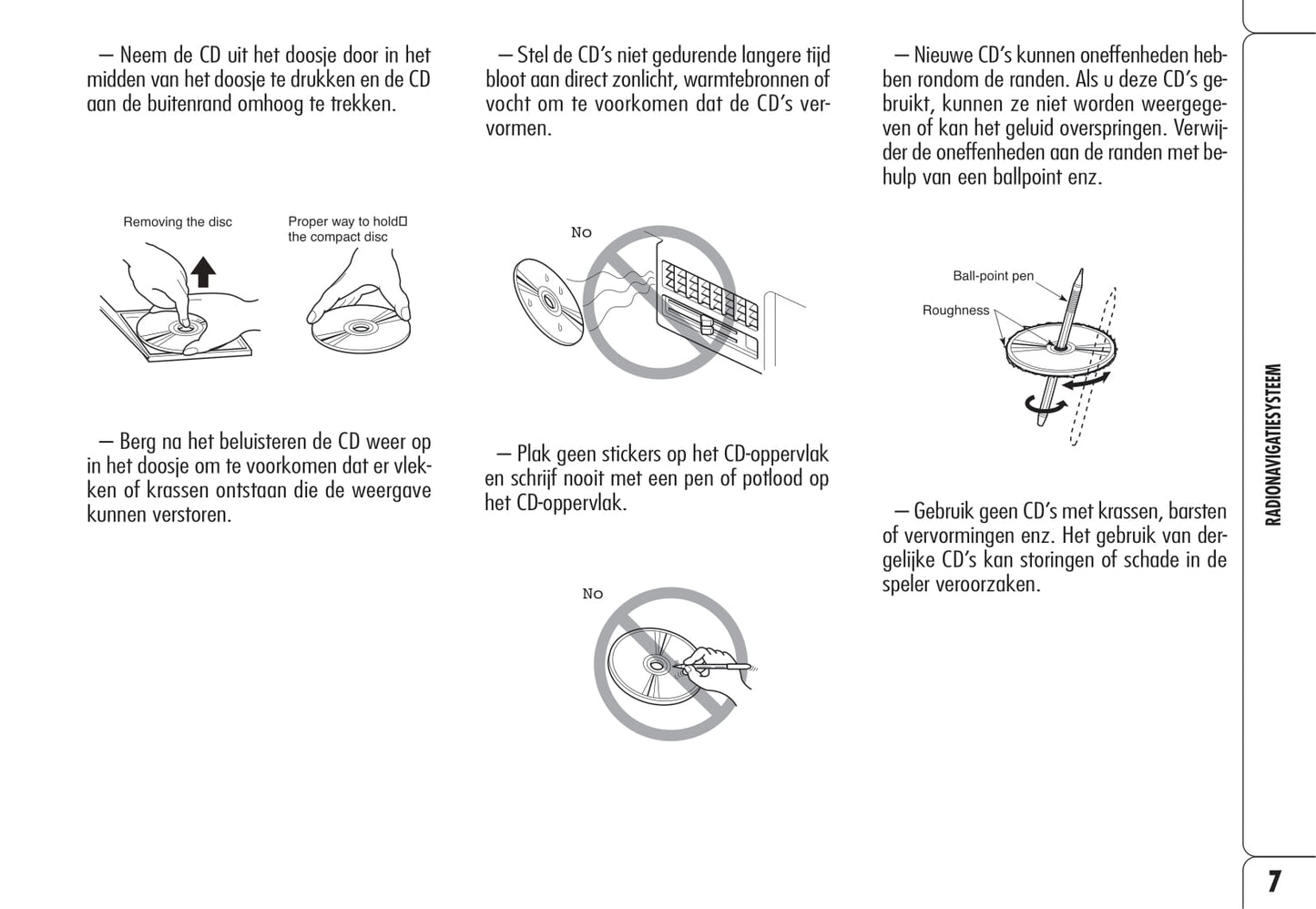 – Neem de CD uit het doosje door in het midden van het doosje te drukken en de CD aan de buitenrand omhoog te trekken.

Removing the disc

Proper way to hold the compact disc

– Berg na het beluisteren de CD weer op in het doosje om te voorkomen dat er vlekken of krassen ontstaan die de weergave kunnen verstoren.

– Stel de CD's niet gedurende langere tijd bloot aan direct zonlicht, warmtebronnen of vocht om te voorkomen dat de CD's vervormen.

No

– Plak geen stickers op het CD-oppervlak en schrijf nooit met een pen of potlood op het CD-oppervlak.

No

– Nieuwe CD's kunnen oneffenheden hebben rondom de randen. Als u deze CD's gebruikt, kunnen ze niet worden weergegeven of kan het geluid overspringen. Verwijder de oneffenheden aan de randen met behulp van een ballpoint enz.

Ball-point pen

Roughness

– Gebruik geen CD's met krassen, barsten of vervormingen enz. Het gebruik van dergelijke CD's kan storingen of schade in de speler veroorzaken.

RADIONAVIGATIESYSTEEM

7