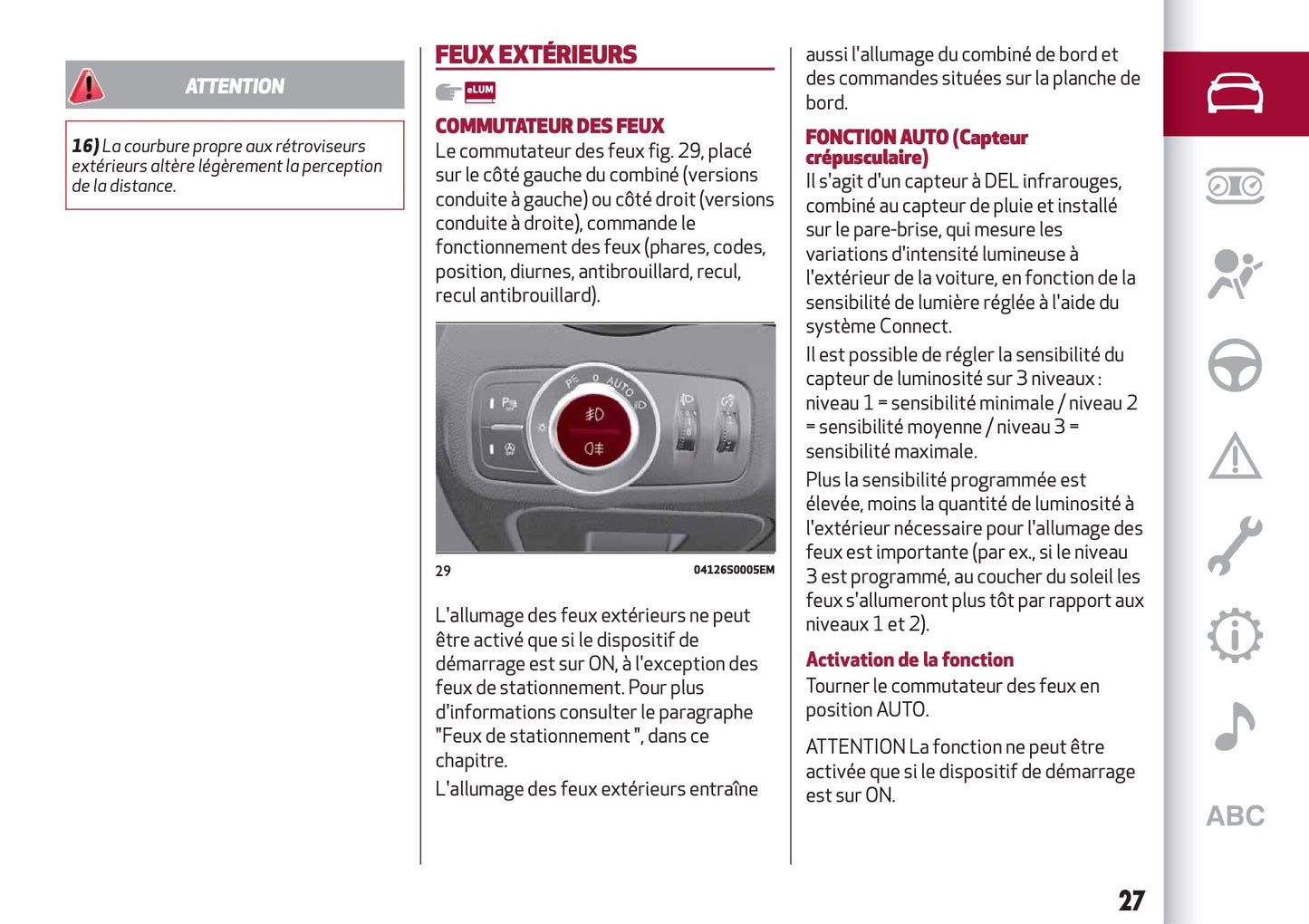 ATTENTION

16) La courbure propre aux rétroviseurs extérieurs altère légèrement la perception de la distance.

FEUX EXTÉRIEURS

eLUM

COMMUTATEUR DES FEUX

Le commutateur des feux fig. 29, placé sur le côté gauche du combiné (versions conduite à gauche) ou côté droit (versions conduite à droite), commande le fonctionnement des feux (phares, codes, position, diurnes, antibrouillard, recul, recul antibrouillard).

0 AUTO

29

04126S0005EM

L'allumage des feux extérieurs ne peut être activé que si le dispositif de démarrage est sur ON, à l'exception des feux de stationnement. Pour plus d'informations consulter le paragraphe "Feux de stationnement ", dans ce chapitre.

L'allumage des feux extérieurs entraîne aussi l'allumage du combiné de bord et des commandes situées sur la planche de bord.

FONCTION AUTO (Capteur crépusculaire)

Il s'agit d'un capteur à DEL infrarouges, combiné au capteur de pluie et installé sur le pare-brise, qui mesure les variations d'intensité lumineuse à l'extérieur de la voiture, en fonction de la sensibilité de lumière réglée à l'aide du système Connect.

Il est possible de régler la sensibilité du capteur de luminosité sur 3 niveaux : niveau 1 = sensibilité minimale / niveau 2 = sensibilité moyenne / niveau 3 = sensibilité maximale.

Plus la sensibilité programmée est élevée, moins la quantité de luminosité à l'extérieur nécessaire pour l'allumage des feux est importante (par ex., si le niveau 3 est programmé, au coucher du soleil les feux s'allumeront plus tôt par rapport aux niveaux 1 et 2).

Activation de la fonction

Tourner le commutateur des feux en position AUTO.

ATTENTION La fonction ne peut être activée que si le dispositif de démarrage est sur ON.

ABC

27