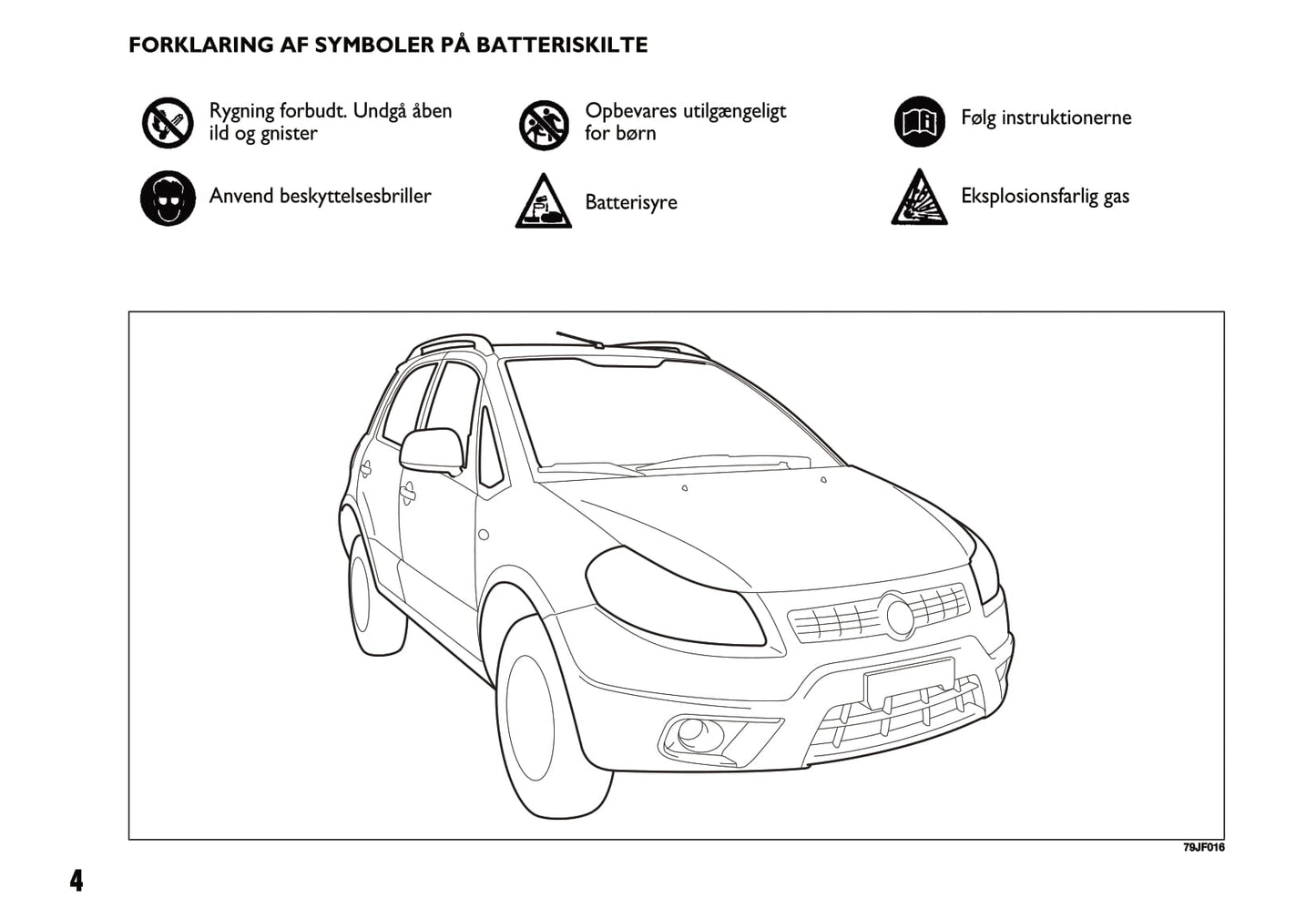 FORKLARING AF SYMBOLER PÅ BATTERISKILTE

Rygning forbudt. Undgå åben ild og gnister

Opbevares utilgængeligt for børn

Følg instruktionerne

Anvend beskyttelsesbriller

Batterisyre

Eksplosionsfarlig gas

79JF016

4