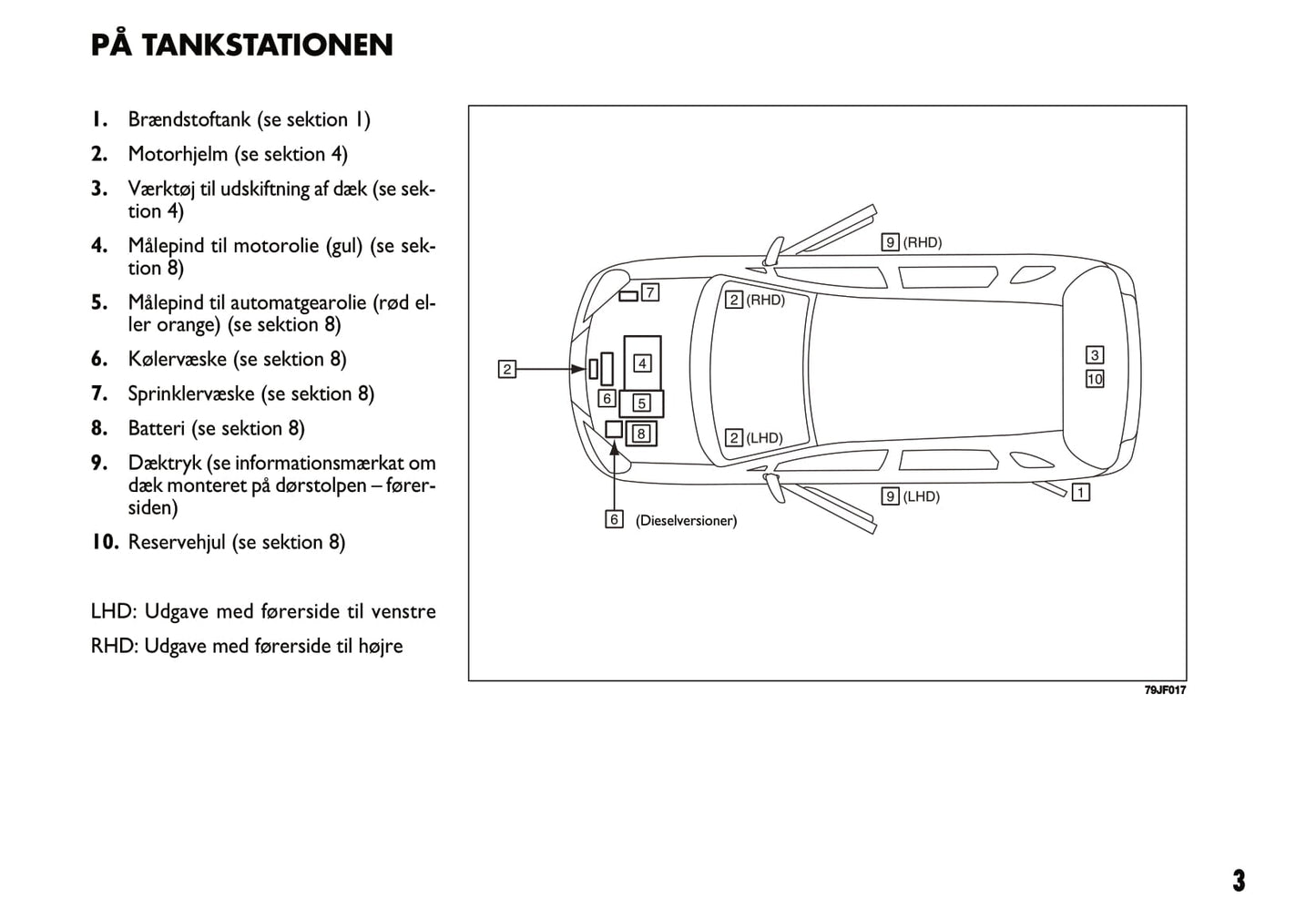 PÅ TANKSTATIONEN

1. Brændstoftank (se sektion 1)
2. Motorhjelm (se sektion 4)
3. Værktøj til udskiftning af dæk (se sektion 4)
4. Målepind til motorolie (gul) (se sektion 8)
5. Målepind til automatgearolie (rød eller orange) (se sektion 8)
6. Kølervæske (se sektion 8)
7. Sprinklervæske (se sektion 8)
8. Batteri (se sektion 8)
9. Dæktryk (se informationsmærkat om dæk monteret på dørstolpen – førersiden)
10. Reservehjul (se sektion 8)

LHD: Udgave med førerside til venstre
RHD: Udgave med førerside til højre

9 (RHD)
7
2 (RHD)
2
4
6
5
8
2 (LHD)
3
10
9 (LHD)
1
6 (Dieselversioner)

79JF017

3