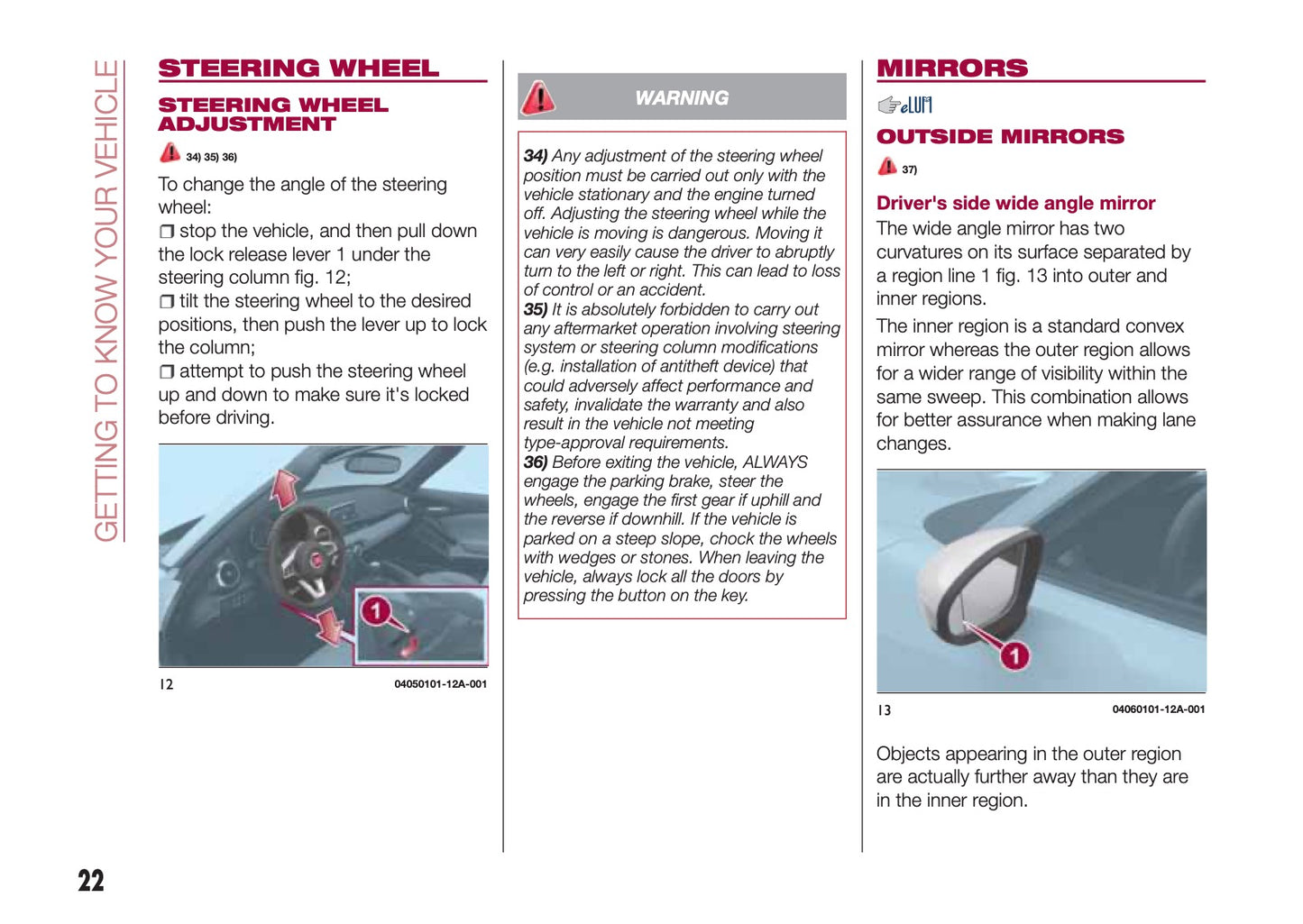 GETTING TO KNOW YOUR VEHICLE

STEERING WHEEL

STEERING WHEEL ADJUSTMENT

34) 35) 36)

To change the angle of the steering wheel:

❒ stop the vehicle, and then pull down the lock release lever 1 under the steering column fig. 12;

❒ tilt the steering wheel to the desired positions, then push the lever up to lock the column;

❒ attempt to push the steering wheel up and down to make sure it's locked before driving.

1

12

04050101-12A-001

WARNING

34) Any adjustment of the steering wheel position must be carried out only with the vehicle stationary and the engine turned off. Adjusting the steering wheel while the vehicle is moving is dangerous. Moving it can very easily cause the driver to abruptly turn to the left or right. This can lead to loss of control or an accident.

35) It is absolutely forbidden to carry out any aftermarket operation involving steering system or steering column modifications (e.g. installation of antitheft device) that could adversely affect performance and safety, invalidate the warranty and also result in the vehicle not meeting type-approval requirements.

36) Before exiting the vehicle, ALWAYS engage the parking brake, steer the wheels, engage the first gear if uphill and the reverse if downhill. If the vehicle is parked on a steep slope, chock the wheels with wedges or stones. When leaving the vehicle, always lock all the doors by pressing the button on the key.

MIRRORS

eLUM

OUTSIDE MIRRORS

37)

Driver's side wide angle mirror

The wide angle mirror has two curvatures on its surface separated by a region line 1 fig. 13 into outer and inner regions.

The inner region is a standard convex mirror whereas the outer region allows for a wider range of visibility within the same sweep. This combination allows for better assurance when making lane changes.

1

13

04060101-12A-001

Objects appearing in the outer region are actually further away than they are in the inner region.

22