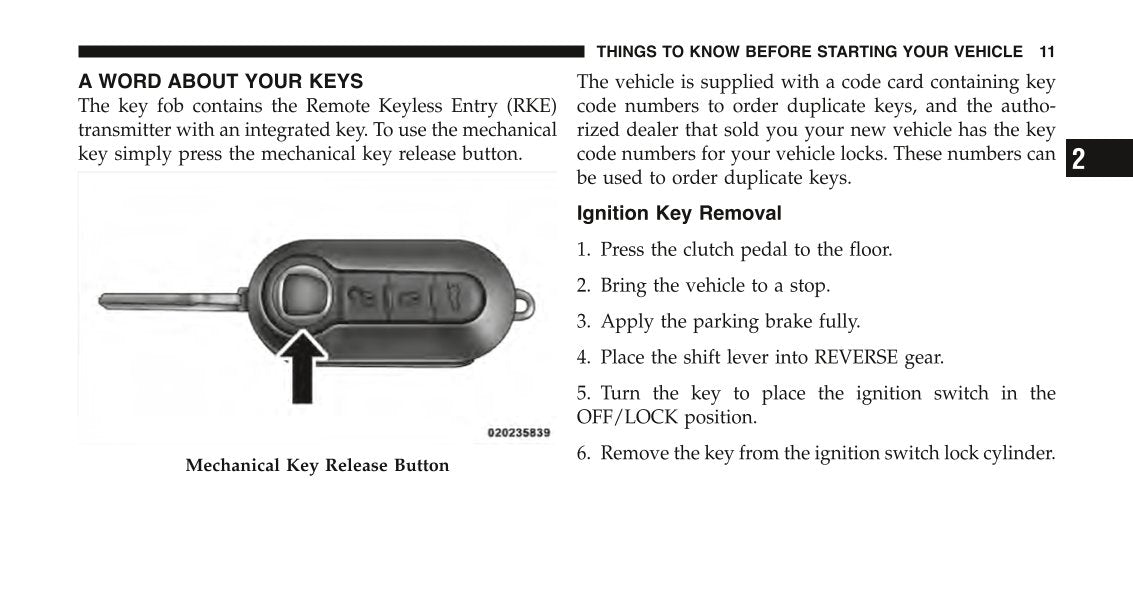 THINGS TO KNOW BEFORE STARTING YOUR VEHICLE 11

A WORD ABOUT YOUR KEYS

The key fob contains the Remote Keyless Entry (RKE) transmitter with an integrated key. To use the mechanical key simply press the mechanical key release button.

020235839

Mechanical Key Release Button

The vehicle is supplied with a code card containing key code numbers to order duplicate keys, and the authorized dealer that sold you your new vehicle has the key code numbers for your vehicle locks. These numbers can be used to order duplicate keys.

2

Ignition Key Removal

1. Press the clutch pedal to the floor.

2. Bring the vehicle to a stop.

3. Apply the parking brake fully.

4. Place the shift lever into REVERSE gear.

5. Turn the key to place the ignition switch in the OFF/LOCK position.

6. Remove the key from the ignition switch lock cylinder.