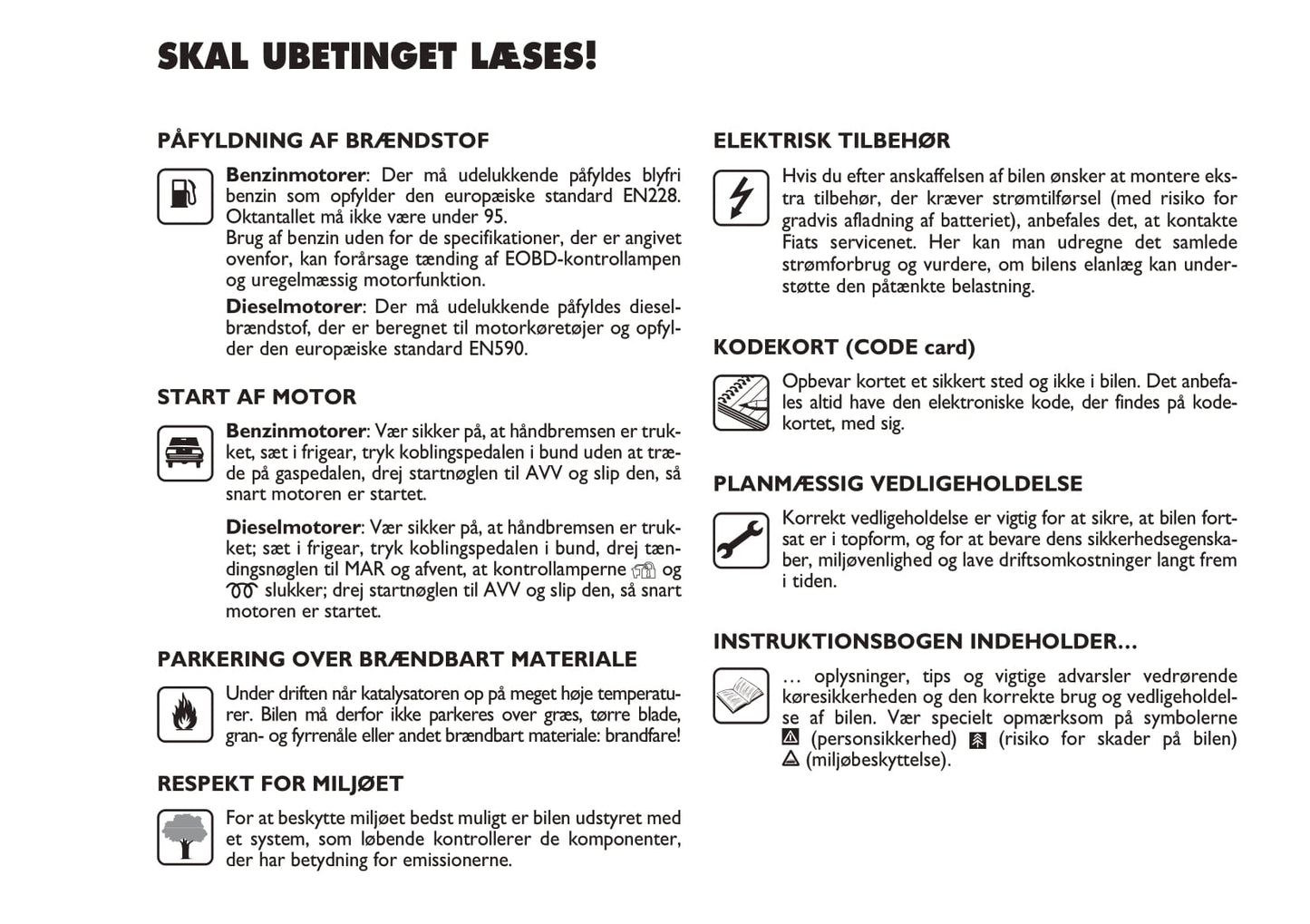 SKAL UBETINGET LÆSES!

PÅFYLDNING AF BRÆNDSTOF

Benzinmotorer: Der må udelukkende påfyldes blyfri benzin som opfylder den europæiske standard EN228. Oktantallet må ikke være under 95.
Brug af benzin uden for de specifikationer, der er angivet ovenfor, kan forårsage tænding af EOBD-kontrollampen og uregelmæssig motorfunktion.

Dieselmotorer: Der må udelukkende påfyldes dieselbrændstof, der er beregnet til motorkøretøjer og opfylder den europæiske standard EN590.

START AF MOTOR

Benzinmotorer: Vær sikker på, at håndbremsen er trukket, sæt i frigear, tryk koblingspedalen i bund uden at træde på gaspedalen, drej startnøglen til AVV og slip den, så snart motoren er startet.

Dieselmotorer: Vær sikker på, at håndbremsen er trukket; sæt i frigear, tryk koblingspedalen i bund, drej tændingsnøglen til MAR og afvent, at kontrollamperne og slukker; drej startnøglen til AVV og slip den, så snart motoren er startet.

PARKERING OVER BRÆNDBART MATERIALE

Under driften når katalysatoren op på meget høje temperaturer. Bilen må derfor ikke parkeres over græs, tørre blade, gran- og fyrrenåle eller andet brændbart materiale: brandfare!

RESPEKT FOR MILJØET

For at beskytte miljøet bedst muligt er bilen udstyret med et system, som løbende kontrollerer de komponenter, der har betydning for emissionerne.

ELEKTRISK TILBEHØR

Hvis du efter anskaffelsen af bilen ønsker at montere ekstra tilbehør, der kræver strømtilførsel (med risiko for gradvis afladning af batteriet), anbefales det, at kontakte Fiats servicenet. Her kan man udregne det samlede strømforbrug og vurdere, om bilens elanlæg kan understøtte den påtænkte belastning.

KODEKORT (CODE card)

Opbevar kortet et sikkert sted og ikke i bilen. Det anbefales altid have den elektroniske kode, der findes på kodekortet, med sig.

PLANMÆSSIG VEDLIGEHOLDELSE

Korrekt vedligeholdelse er vigtig for at sikre, at bilen fortsat er i topform, og for at bevare dens sikkerhedsegenskaber, miljøvenlighed og lave driftsomkostninger langt frem i tiden.

INSTRUKTIONSBOGEN INDEHOLDER...

... oplysninger, tips og vigtige advarsler vedrørende køresikkerheden og den korrekte brug og vedligeholdelse af bilen. Vær specielt opmærksom på symbolerne (personsikkerhed) (risiko for skader på bilen) (miljøbeskyttelse).