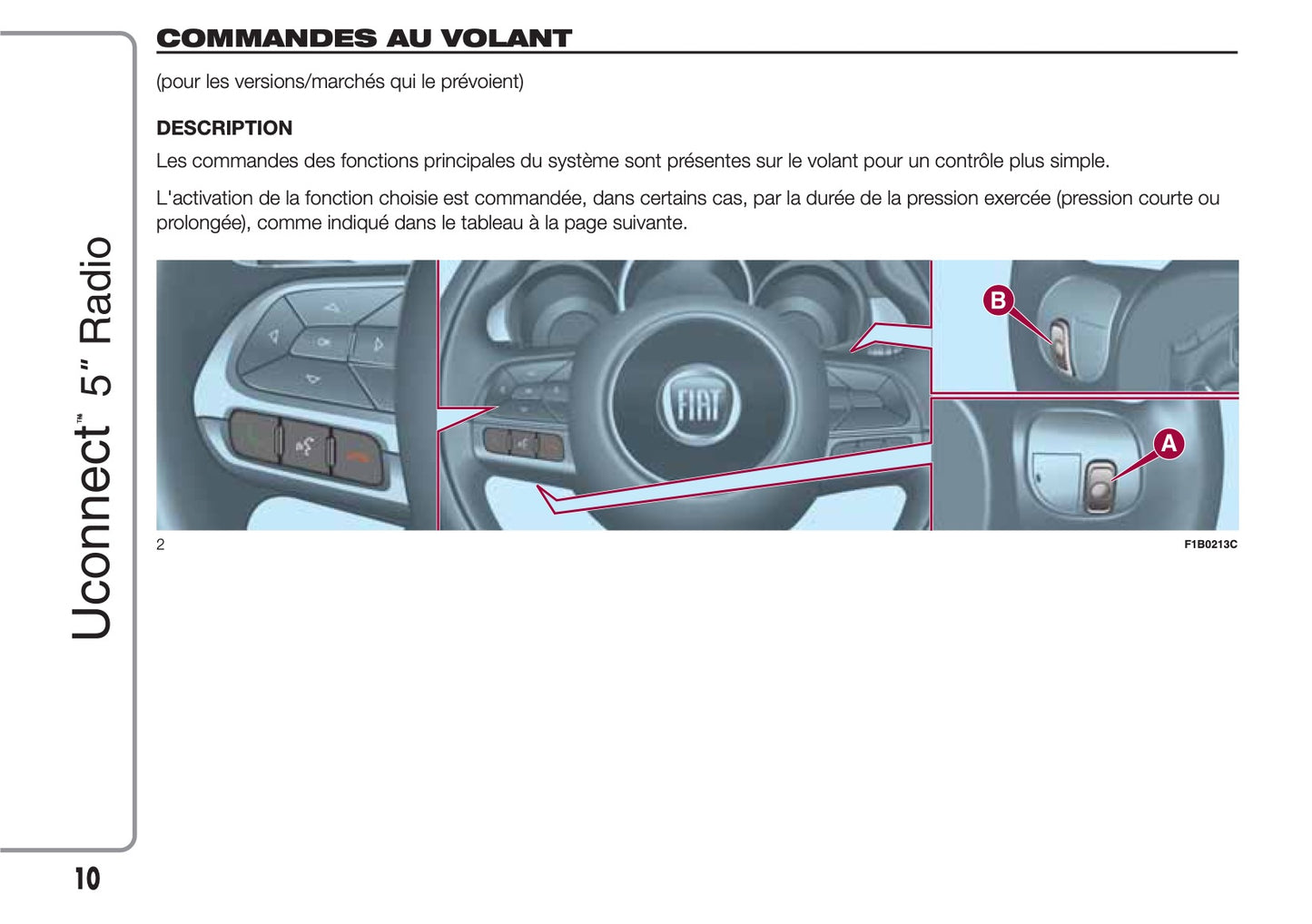 Uconnect™ 5" Radio

COMMANDES AU VOLANT

(pour les versions/marchés qui le prévoient)

DESCRIPTION

Les commandes des fonctions principales du système sont présentes sur le volant pour un contrôle plus simple.

L'activation de la fonction choisie est commandée, dans certains cas, par la durée de la pression exercée (pression courte ou prolongée), comme indiqué dans le tableau à la page suivante.

FIAT

B

A

2

F1B0213C

10