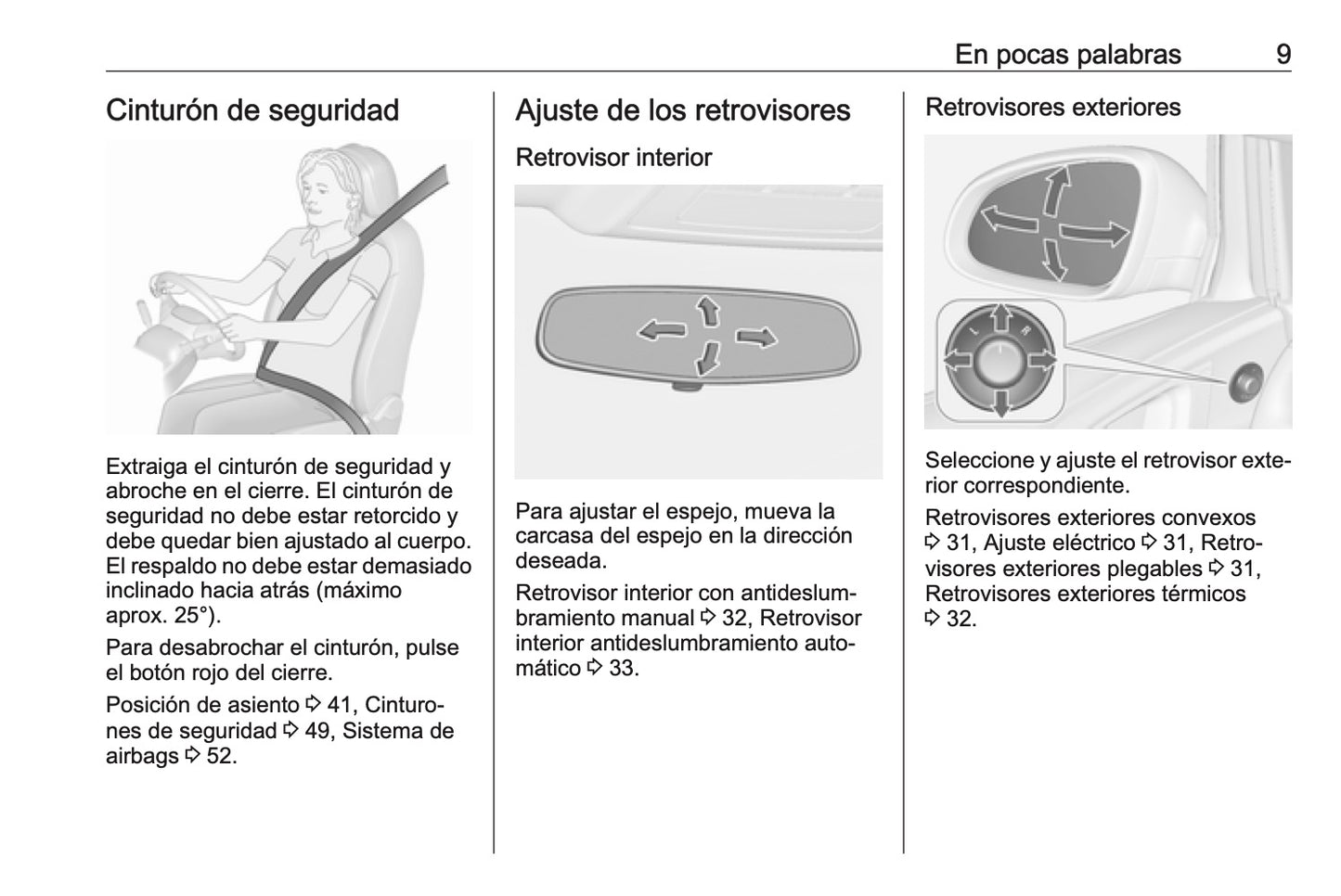 En pocas palabras 9

Cinturón de seguridad

Extraiga el cinturón de seguridad y abroche en el cierre. El cinturón de seguridad no debe estar retorcido y debe quedar bien ajustado al cuerpo. El respaldo no debe estar demasiado inclinado hacia atrás (máximo aprox. 25°).

Para desabrochar el cinturón, pulse el botón rojo del cierre.

Posición de asiento ⇨ 41, Cinturones de seguridad ⇨ 49, Sistema de airbags ⇨ 52.

Ajuste de los retrovisores

Retrovisor interior

Para ajustar el espejo, mueva la carcasa del espejo en la dirección deseada.

Retrovisor interior con antideslumbramiento manual ⇨ 32, Retrovisor interior antideslumbramiento automático ⇨ 33.

Retrovisores exteriores

L R

Seleccione y ajuste el retrovisor exterior correspondiente.

Retrovisores exteriores convexos ⇨ 31, Ajuste eléctrico ⇨ 31, Retrovisores exteriores plegables ⇨ 31, Retrovisores exteriores térmicos ⇨ 32.