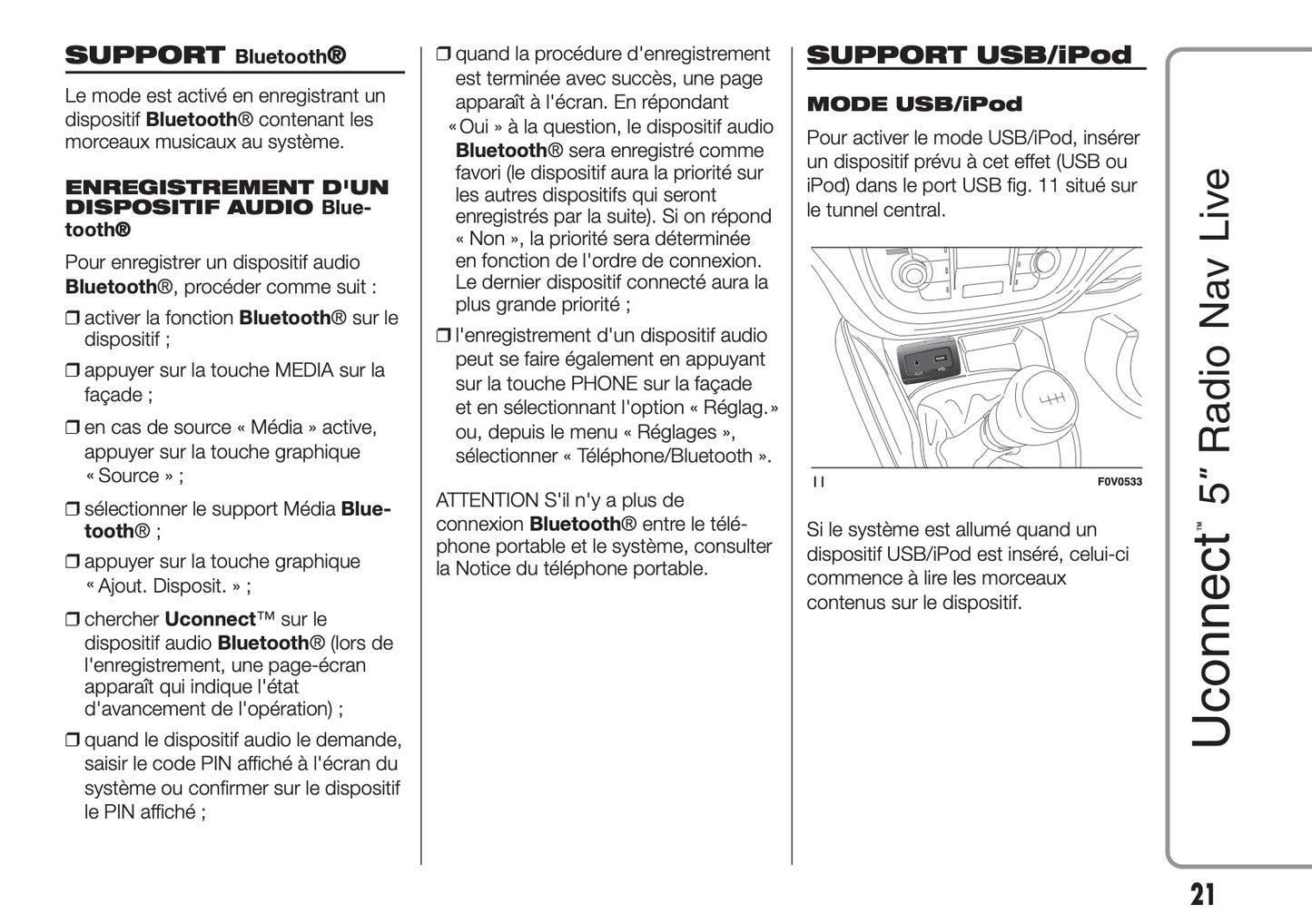 SUPPORT Bluetooth®

Le mode est activé en enregistrant un dispositif Bluetooth® contenant les morceaux musicaux au système.

ENREGISTREMENT D'UN DISPOSITIF AUDIO Bluetooth®

Pour enregistrer un dispositif audio Bluetooth®, procéder comme suit :

❒ activer la fonction Bluetooth® sur le dispositif ;

❒ appuyer sur la touche MEDIA sur la façade ;

❒ en cas de source « Média » active, appuyer sur la touche graphique « Source » ;

❒ sélectionner le support Média Bluetooth® ;

❒ appuyer sur la touche graphique « Ajout. Disposit. » ;

❒ chercher Uconnect™ sur le dispositif audio Bluetooth® (lors de l'enregistrement, une page-écran apparaît qui indique l'état d'avancement de l'opération) ;

❒ quand le dispositif audio le demande, saisir le code PIN affiché à l'écran du système ou confirmer sur le dispositif le PIN affiché ;

❒ quand la procédure d'enregistrement est terminée avec succès, une page apparaît à l'écran. En répondant « Oui » à la question, le dispositif audio Bluetooth® sera enregistré comme favori (le dispositif aura la priorité sur les autres dispositifs qui seront enregistrés par la suite). Si on répond « Non », la priorité sera déterminée en fonction de l'ordre de connexion. Le dernier dispositif connecté aura la plus grande priorité ;

❒ l'enregistrement d'un dispositif audio peut se faire également en appuyant sur la touche PHONE sur la façade et en sélectionnant l'option « Réglag. » ou, depuis le menu « Réglages », sélectionner « Téléphone/Bluetooth ».

ATTENTION S'il n'y a plus de connexion Bluetooth® entre le téléphone portable et le système, consulter la Notice du téléphone portable.

SUPPORT USB/iPod

MODE USB/iPod

Pour activer le mode USB/iPod, insérer un dispositif prévu à cet effet (USB ou iPod) dans le port USB fig. 11 situé sur le tunnel central.

AUX

11

F0V0533

Si le système est allumé quand un dispositif USB/iPod est inséré, celui-ci commence à lire les morceaux contenus sur le dispositif.

Uconnect™ 5" Radio Nav Live

21