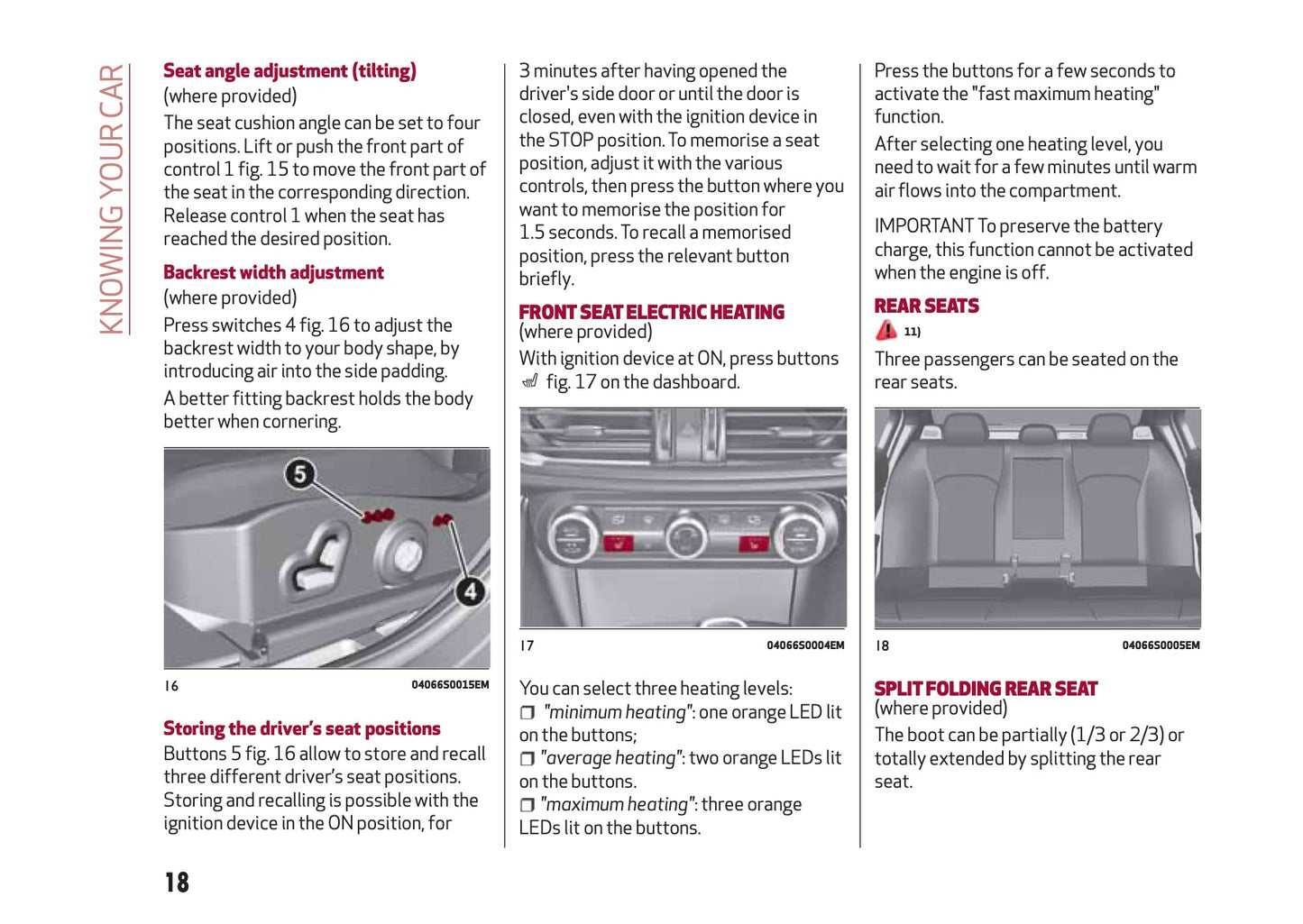 KNOWING YOUR CAR

Seat angle adjustment (tilting)
(where provided)
The seat cushion angle can be set to four positions. Lift or push the front part of control 1 fig. 15 to move the front part of the seat in the corresponding direction. Release control 1 when the seat has reached the desired position.

Backrest width adjustment
(where provided)
Press switches 4 fig. 16 to adjust the backrest width to your body shape, by introducing air into the side padding.
A better fitting backrest holds the body better when cornering.

5
4

16 04066S0015EM

Storing the driver's seat positions
Buttons 5 fig. 16 allow to store and recall three different driver's seat positions. Storing and recalling is possible with the ignition device in the ON position, for 3 minutes after having opened the driver's side door or until the door is closed, even with the ignition device in the STOP position. To memorise a seat position, adjust it with the various controls, then press the button where you want to memorise the position for 1.5 seconds. To recall a memorised position, press the relevant button briefly.

FRONT SEAT ELECTRIC HEATING
(where provided)
With ignition device at ON, press buttons fig. 17 on the dashboard.

17 04066S0004EM

You can select three heating levels:
❒ "minimum heating": one orange LED lit on the buttons;
❒ "average heating": two orange LEDs lit on the buttons.
❒ "maximum heating": three orange LEDs lit on the buttons.

Press the buttons for a few seconds to activate the "fast maximum heating" function.
After selecting one heating level, you need to wait for a few minutes until warm air flows into the compartment.

IMPORTANT To preserve the battery charge, this function cannot be activated when the engine is off.

REAR SEATS
11)
Three passengers can be seated on the rear seats.

18 04066S0005EM

SPLIT FOLDING REAR SEAT
(where provided)
The boot can be partially (1/3 or 2/3) or totally extended by splitting the rear seat.

18