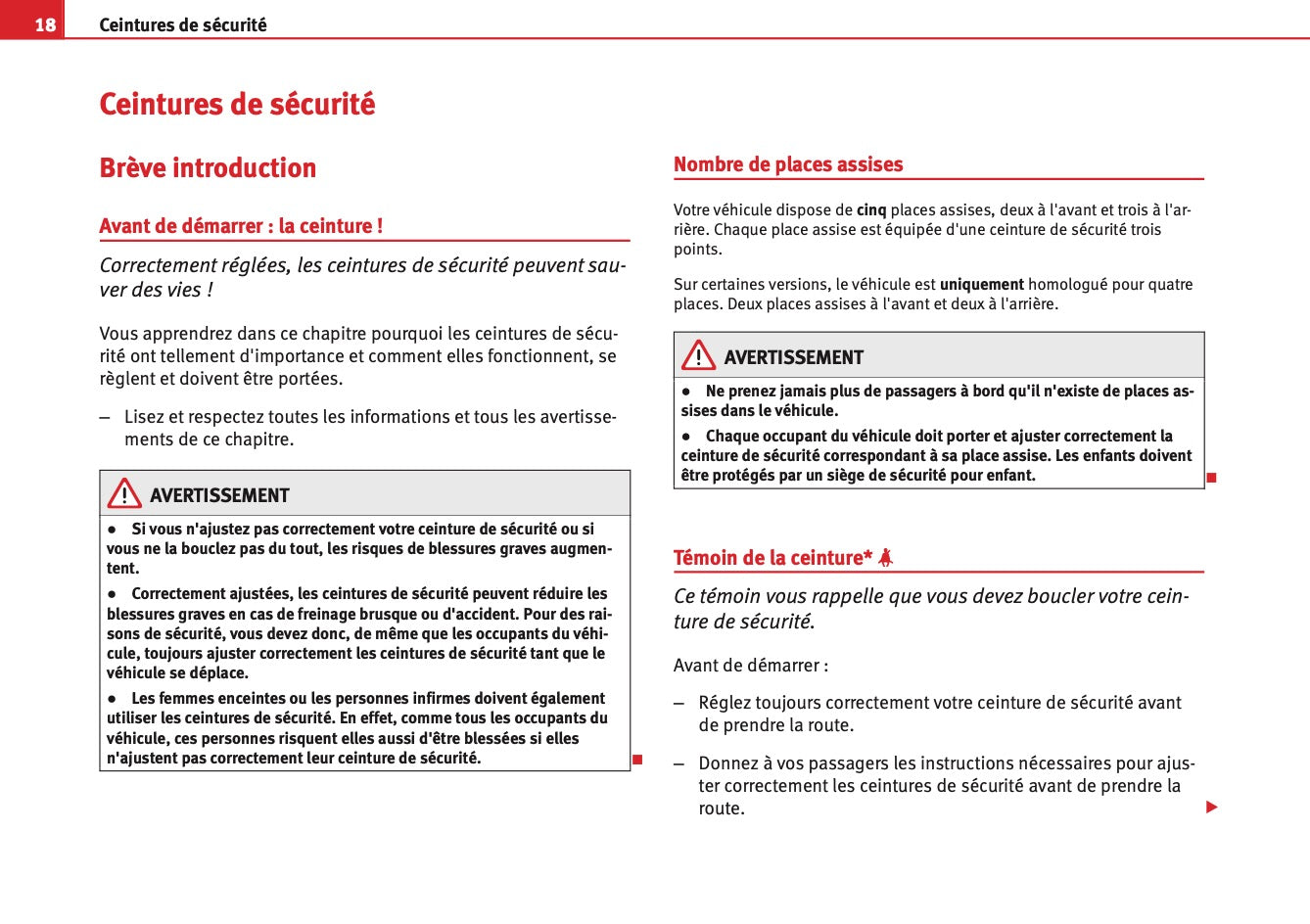 18 Ceintures de sécurité

Ceintures de sécurité

Brève introduction

Avant de démarrer : la ceinture !

Correctement réglées, les ceintures de sécurité peuvent sauver des vies !

Vous apprendrez dans ce chapitre pourquoi les ceintures de sécurité ont tellement d'importance et comment elles fonctionnent, se règlent et doivent être portées.

– Lisez et respectez toutes les informations et tous les avertissements de ce chapitre.

AVERTISSEMENT

● Si vous n'ajustez pas correctement votre ceinture de sécurité ou si vous ne la bouclez pas du tout, les risques de blessures graves augmentent.

● Correctement ajustées, les ceintures de sécurité peuvent réduire les blessures graves en cas de freinage brusque ou d'accident. Pour des raisons de sécurité, vous devez donc, de même que les occupants du véhicule, toujours ajuster correctement les ceintures de sécurité tant que le véhicule se déplace.

● Les femmes enceintes ou les personnes infirmes doivent également utiliser les ceintures de sécurité. En effet, comme tous les occupants du véhicule, ces personnes risquent elles aussi d'être blessées si elles n'ajustent pas correctement leur ceinture de sécurité.

Nombre de places assises

Votre véhicule dispose de cinq places assises, deux à l'avant et trois à l'arrière. Chaque place assise est équipée d'une ceinture de sécurité trois points.

Sur certaines versions, le véhicule est uniquement homologué pour quatre places. Deux places assises à l'avant et deux à l'arrière.

AVERTISSEMENT

● Ne prenez jamais plus de passagers à bord qu'il n'existe de places assises dans le véhicule.

● Chaque occupant du véhicule doit porter et ajuster correctement la ceinture de sécurité correspondant à sa place assise. Les enfants doivent être protégés par un siège de sécurité pour enfant.

Témoin de la ceinture*

Ce témoin vous rappelle que vous devez boucler votre ceinture de sécurité.

Avant de démarrer :

– Réglez toujours correctement votre ceinture de sécurité avant de prendre la route.

– Donnez à vos passagers les instructions nécessaires pour ajuster correctement les ceintures de sécurité avant de prendre la route.