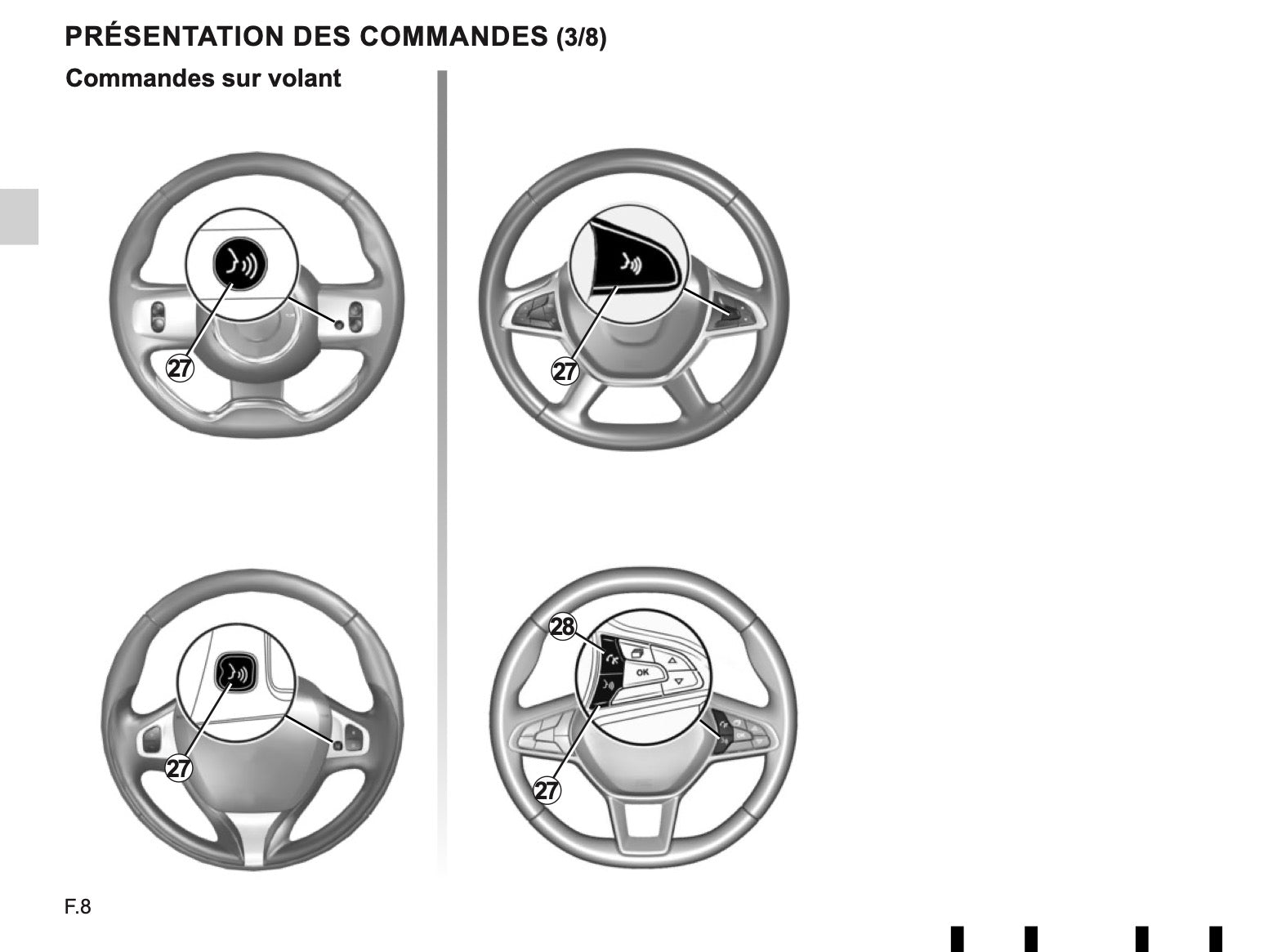 PRÉSENTATION DES COMMANDES (3/8)

Commandes sur volant

27

27

27

28

OK

27

F.8