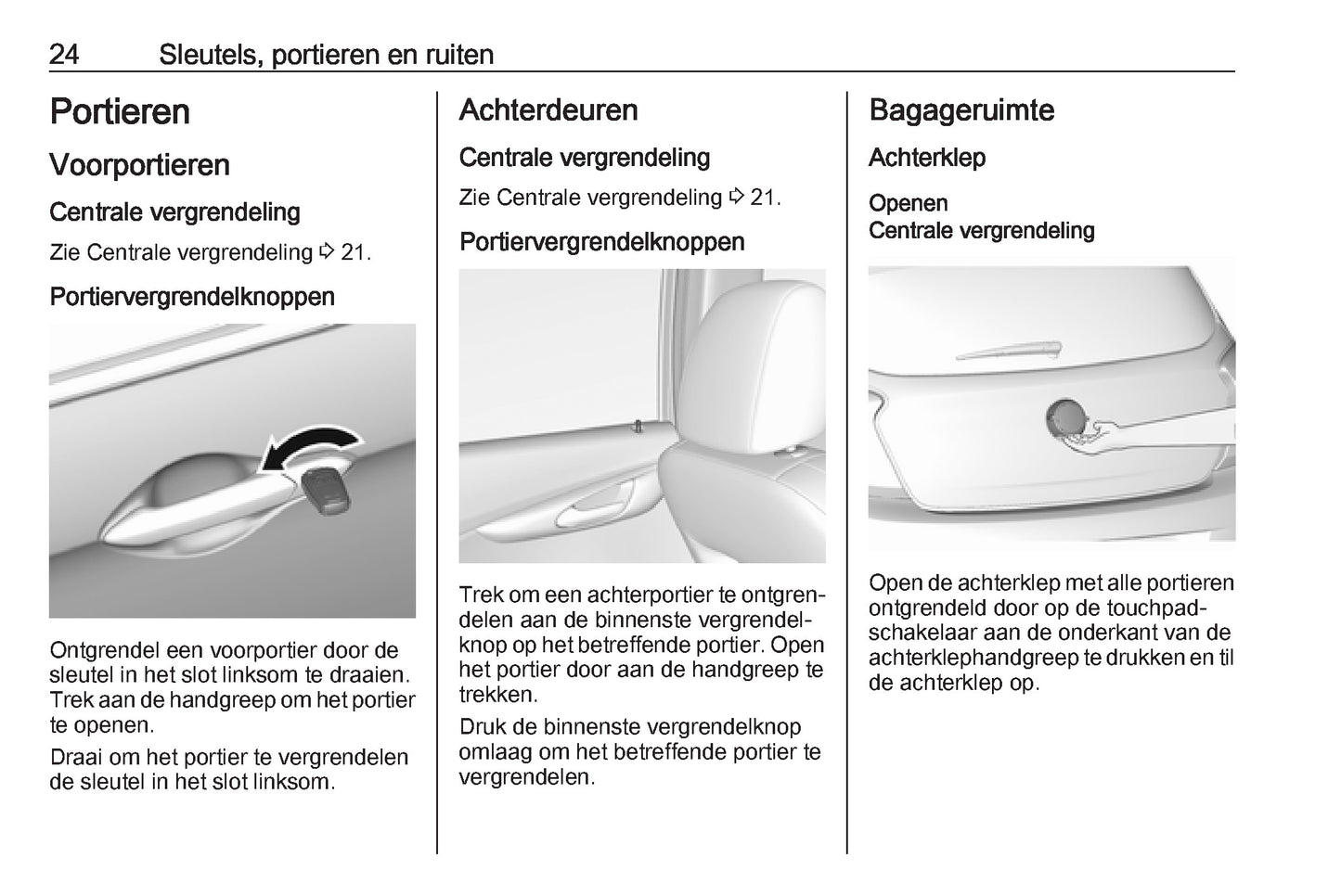 24 Sleutels, portieren en ruiten

Portieren

Voorportieren

Centrale vergrendeling

Zie Centrale vergrendeling ⇨ 21.

Portiervergrendelknoppen

Ontgrendel een voorportier door de sleutel in het slot linksom te draaien. Trek aan de handgreep om het portier te openen.

Draai om het portier te vergrendelen de sleutel in het slot linksom.

Achterdeuren

Centrale vergrendeling

Zie Centrale vergrendeling ⇨ 21.

Portiervergrendelknoppen

Trek om een achterportier te ontgrendelen aan de binnenste vergrendelknop op het betreffende portier. Open het portier door aan de handgreep te trekken.

Druk de binnenste vergrendelknop omlaag om het betreffende portier te vergrendelen.

Bagageruimte

Achterklep

Openen

Centrale vergrendeling

Open de achterklep met alle portieren ontgrendeld door op de touchpadschakelaar aan de onderkant van de achterklephandgreep te drukken en til de achterklep op.