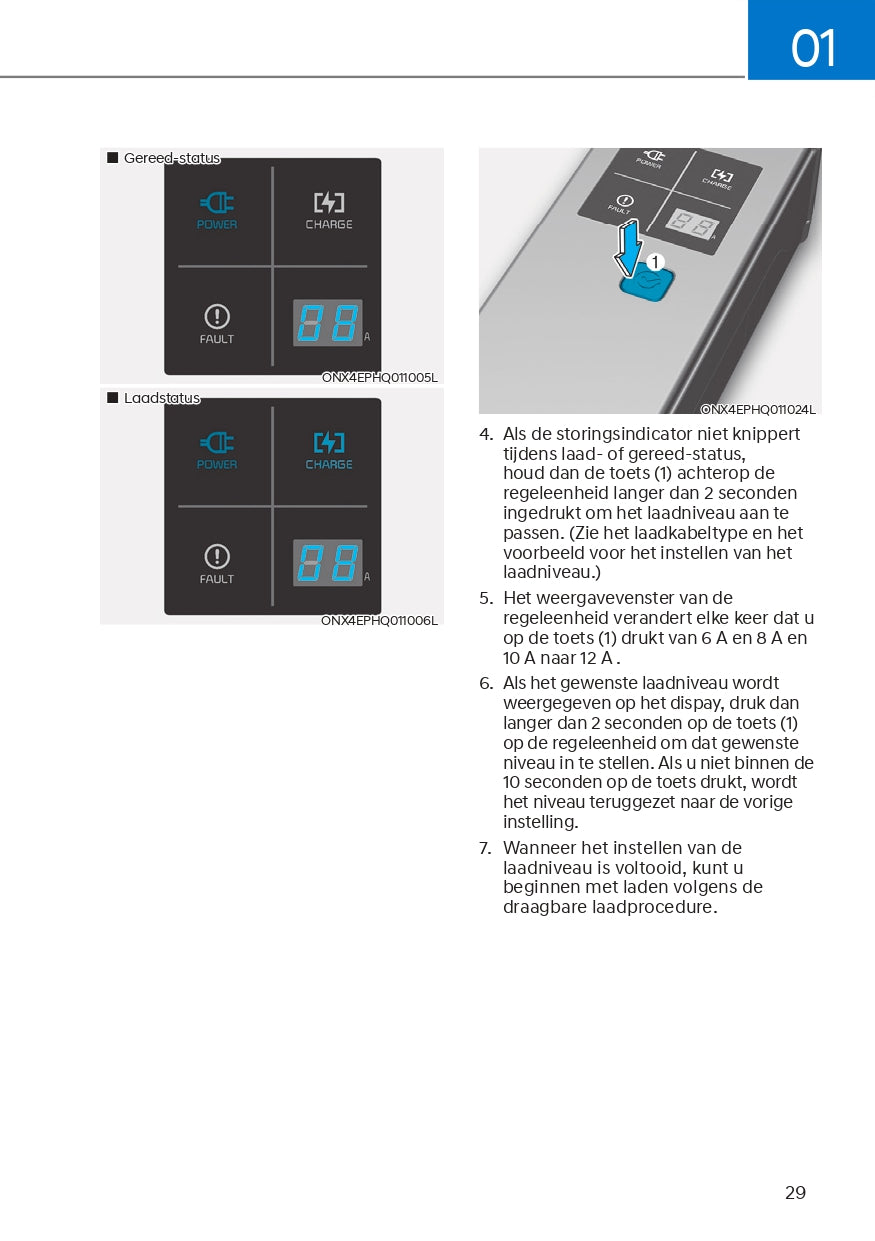 01

■ Gereed-status

POWER

CHARGE

FAULT

88 A

ONX4EPHQ011005L

■ Laadstatus

POWER

CHARGE

FAULT

88 A

ONX4EPHQ011006L

POWER

CHARGE

FAULT

88 A

1

ONX4EPHQ011024L

4. Als de storingsindicator niet knippert tijdens laad- of gereed-status, houd dan de toets (1) achterop de regeleenheid langer dan 2 seconden ingedrukt om het laadniveau aan te passen. (Zie het laadkabeltype en het voorbeeld voor het instellen van het laadniveau.)

5. Het weergavevenster van de regeleenheid verandert elke keer dat u op de toets (1) drukt van 6 A en 8 A en 10 A naar 12 A .

6. Als het gewenste laadniveau wordt weergegeven op het dispay, druk dan langer dan 2 seconden op de toets (1) op de regeleenheid om dat gewenste niveau in te stellen. Als u niet binnen de 10 seconden op de toets drukt, wordt het niveau teruggezet naar de vorige instelling.

7. Wanneer het instellen van de laadniveau is voltooid, kunt u beginnen met laden volgens de draagbare laadprocedure.

29