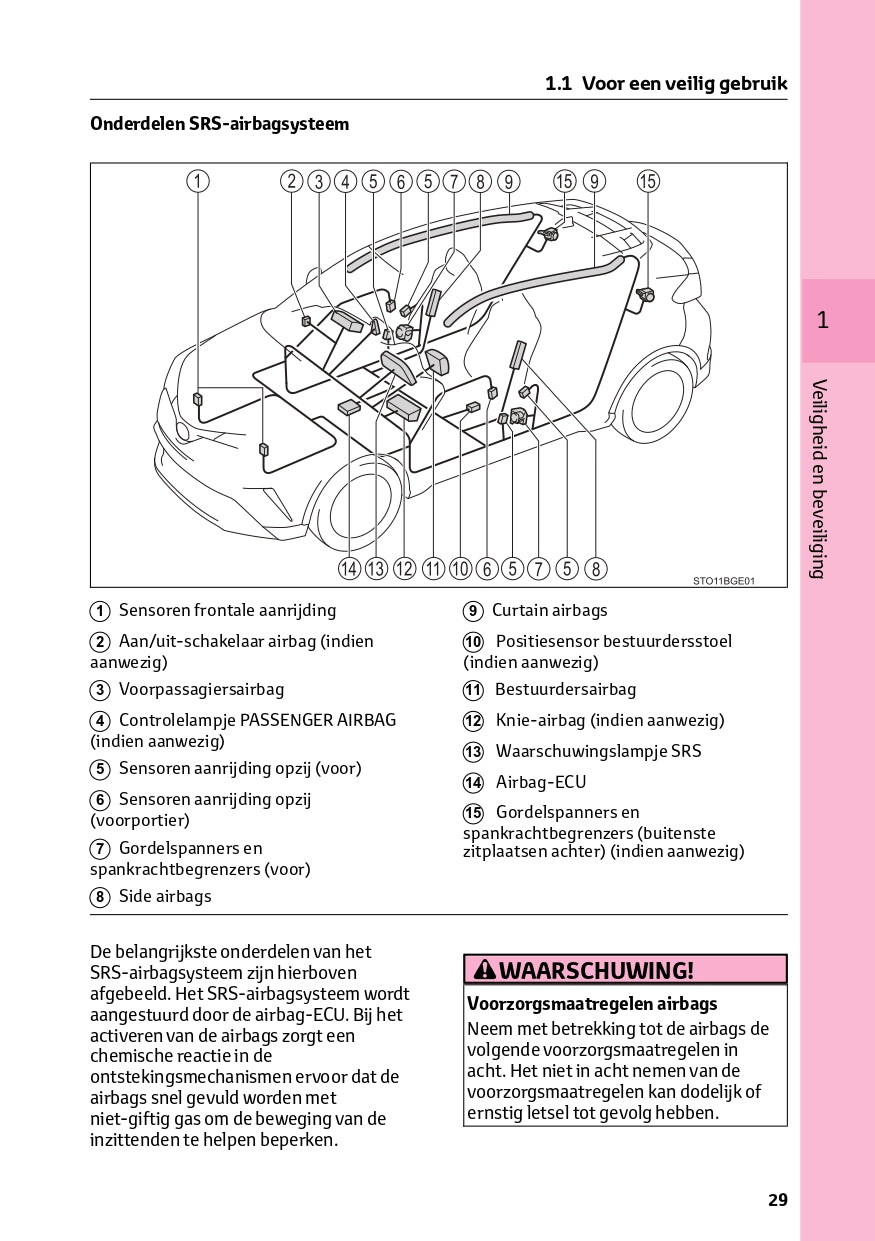 1.1 Voor een veilig gebruik

Onderdelen SRS-airbagsysteem

1 2 3 4 5 6 5 7 8 9 15 9 15

14 13 12 11 10 6 5 7 5 8

STO11BGE01

1 Sensoren frontale aanrijding

2 Aan/uit-schakelaar airbag (indien aanwezig)

3 Voorpassagiersairbag

4 Controlelampje PASSENGER AIRBAG (indien aanwezig)

5 Sensoren aanrijding opzij (voor)

6 Sensoren aanrijding opzij (voorportier)

7 Gordelspanners en spankrachtbegrenzers (voor)

8 Side airbags

9 Curtain airbags

10 Positiesensor bestuurdersstoel (indien aanwezig)

11 Bestuurdersairbag

12 Knie-airbag (indien aanwezig)

13 Waarschuwingslampje SRS

14 Airbag-ECU

15 Gordelspanners en spankrachtbegrenzers (buitenste zitplaatsen achter) (indien aanwezig)

De belangrijkste onderdelen van het SRS-airbagsysteem zijn hierboven afgebeeld. Het SRS-airbagsysteem wordt aangestuurd door de airbag-ECU. Bij het activeren van de airbags zorgt een chemische reactie in de ontstekingsmechanismen ervoor dat de airbags snel gevuld worden met niet-giftig gas om de beweging van de inzittenden te helpen beperken.

WAARSCHUWING!

Voorzorgsmaatregelen airbags
Neem met betrekking tot de airbags de volgende voorzorgsmaatregelen in acht. Het niet in acht nemen van de voorzorgsmaatregelen kan dodelijk of ernstig letsel tot gevolg hebben.

1

Veiligheid en beveiliging

29