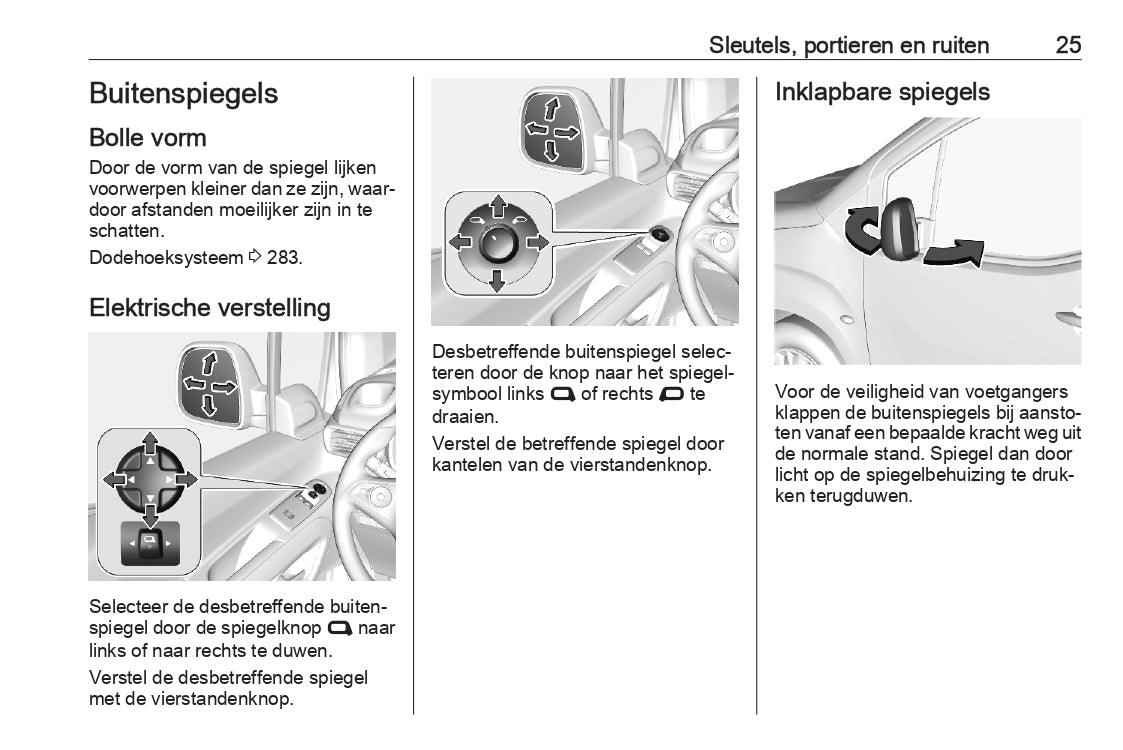 Sleutels, portieren en ruiten 25

Buitenspiegels

Bolle vorm

Door de vorm van de spiegel lijken voorwerpen kleiner dan ze zijn, waardoor afstanden moeilijker zijn in te schatten.

Dodehoeksysteem ⇨ 283.

Elektrische verstelling

Selecteer de desbetreffende buitenspiegel door de spiegelknop naar links of naar rechts te duwen.

Verstel de desbetreffende spiegel met de vierstandenknop.

Desbetreffende buitenspiegel selecteren door de knop naar het spiegelsymbool links of rechts te draaien.

Verstel de betreffende spiegel door kantelen van de vierstandenknop.

Inklapbare spiegels

Voor de veiligheid van voetgangers klappen de buitenspiegels bij aanstoten vanaf een bepaalde kracht weg uit de normale stand. Spiegel dan door licht op de spiegelbehuizing te drukken terugduwen.