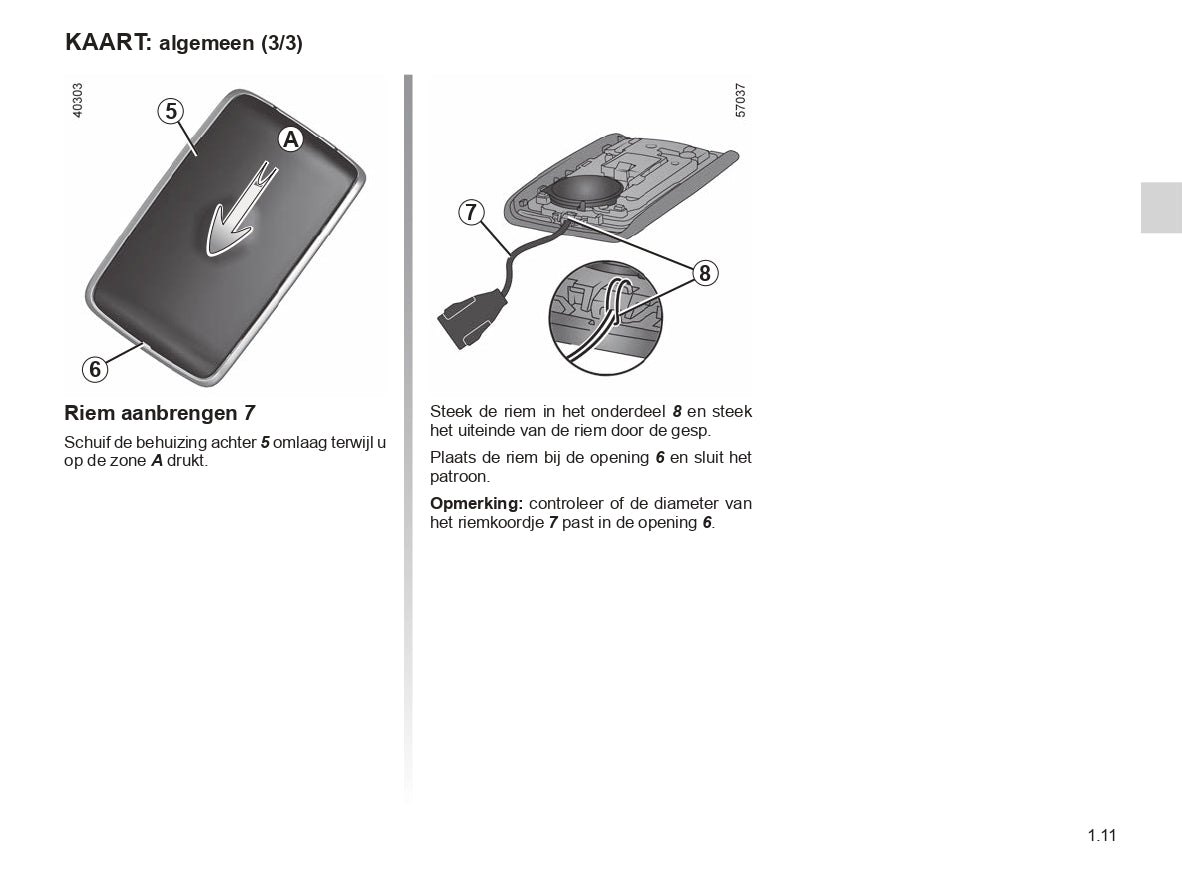 KAART: algemeen (3/3)

40303

5

A

6

Riem aanbrengen 7

Schuif de behuizing achter 5 omlaag terwijl u op de zone A drukt.

57037

7

8

Steek de riem in het onderdeel 8 en steek het uiteinde van de riem door de gesp.

Plaats de riem bij de opening 6 en sluit het patroon.

Opmerking: controleer of de diameter van het riemkoordje 7 past in de opening 6.

1.11