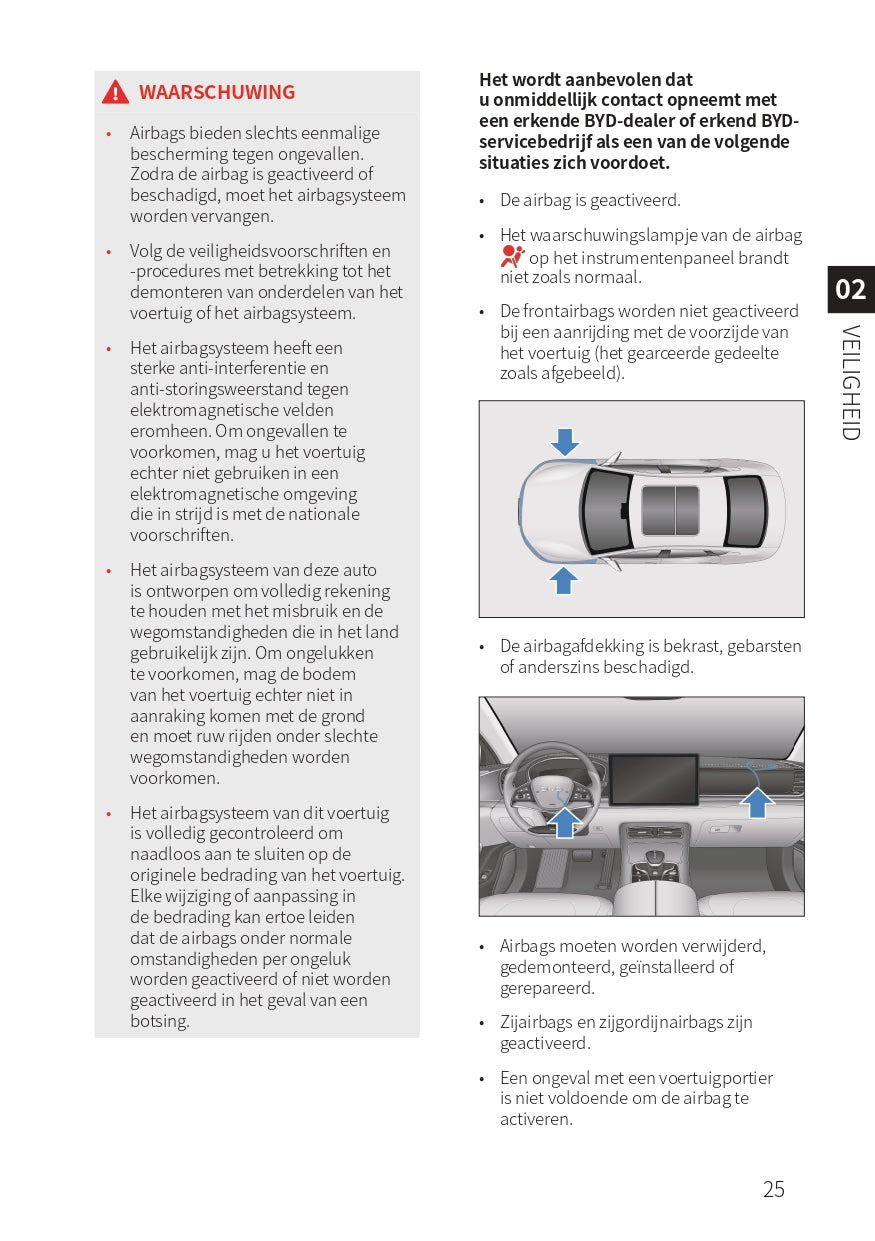 WAARSCHUWING

• Airbags bieden slechts eenmalige bescherming tegen ongevallen. Zodra de airbag is geactiveerd of beschadigd, moet het airbagsysteem worden vervangen.

• Volg de veiligheidsvoorschriften en -procedures met betrekking tot het demonteren van onderdelen van het voertuig of het airbagsysteem.

• Het airbagsysteem heeft een sterke anti-interferentie en anti-storingsweerstand tegen elektromagnetische velden eromheen. Om ongevallen te voorkomen, mag u het voertuig echter niet gebruiken in een elektromagnetische omgeving die in strijd is met de nationale voorschriften.

• Het airbagsysteem van deze auto is ontworpen om volledig rekening te houden met het misbruik en de wegomstandigheden die in het land gebruikelijk zijn. Om ongelukken te voorkomen, mag de bodem van het voertuig echter niet in aanraking komen met de grond en moet ruw rijden onder slechte wegomstandigheden worden voorkomen.

• Het airbagsysteem van dit voertuig is volledig gecontroleerd om naadloos aan te sluiten op de originele bedrading van het voertuig. Elke wijziging of aanpassing in de bedrading kan ertoe leiden dat de airbags onder normale omstandigheden per ongeluk worden geactiveerd of niet worden geactiveerd in het geval van een botsing.

Het wordt aanbevolen dat u onmiddellijk contact opneemt met een erkende BYD-dealer of erkend BYD-servicebedrijf als een van de volgende situaties zich voordoet.

• De airbag is geactiveerd.

• Het waarschuwingslampje van de airbag op het instrumentenpaneel brandt niet zoals normaal.

• De frontairbags worden niet geactiveerd bij een aanrijding met de voorzijde van het voertuig (het gearceerde gedeelte zoals afgebeeld).

• De airbagafdekking is bekrast, gebarsten of anderszins beschadigd.

• Airbags moeten worden verwijderd, gedemonteerd, geïnstalleerd of gerepareerd.

• Zijairbags en zijgordijnairbags zijn geactiveerd.

• Een ongeval met een voertuigportier is niet voldoende om de airbag te activeren.

02
VEILIGHEID

25