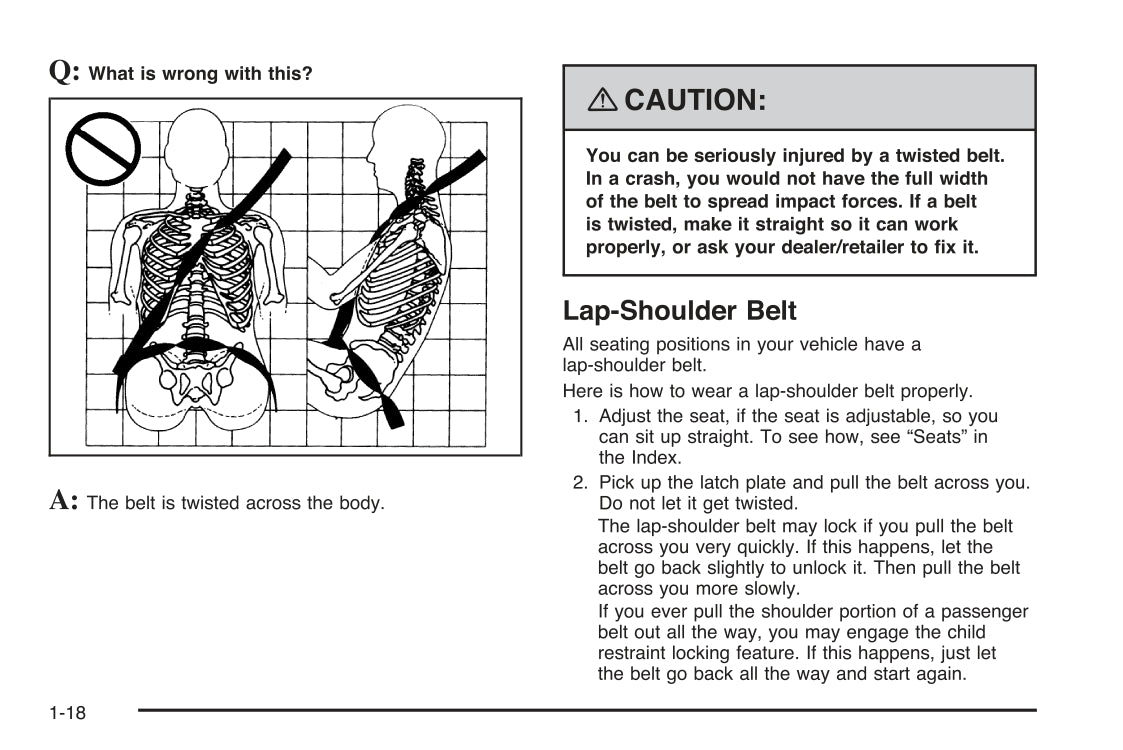 Q: What is wrong with this?

A: The belt is twisted across the body.

⚠ CAUTION:

You can be seriously injured by a twisted belt. In a crash, you would not have the full width of the belt to spread impact forces. If a belt is twisted, make it straight so it can work properly, or ask your dealer/retailer to fix it.

Lap-Shoulder Belt

All seating positions in your vehicle have a lap-shoulder belt.

Here is how to wear a lap-shoulder belt properly.

1. Adjust the seat, if the seat is adjustable, so you can sit up straight. To see how, see “Seats” in the Index.

2. Pick up the latch plate and pull the belt across you. Do not let it get twisted.

The lap-shoulder belt may lock if you pull the belt across you very quickly. If this happens, let the belt go back slightly to unlock it. Then pull the belt across you more slowly.

If you ever pull the shoulder portion of a passenger belt out all the way, you may engage the child restraint locking feature. If this happens, just let the belt go back all the way and start again.

1-18