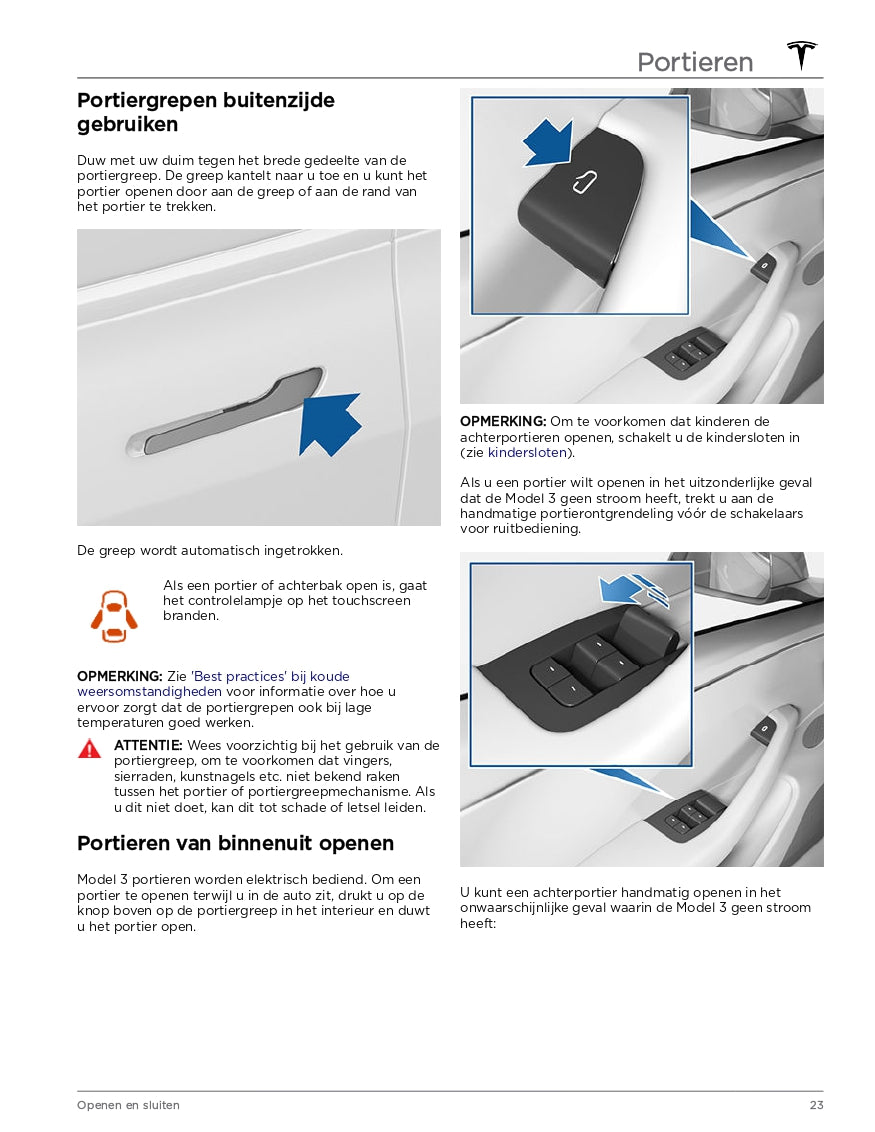 Portieren

Portiergrepen buitenzijde gebruiken

Duw met uw duim tegen het brede gedeelte van de portiergreep. De greep kantelt naar u toe en u kunt het portier openen door aan de greep of aan de rand van het portier te trekken.

De greep wordt automatisch ingetrokken.

Als een portier of achterbak open is, gaat het controlelampje op het touchscreen branden.

OPMERKING: Zie 'Best practices' bij koude weersomstandigheden voor informatie over hoe u ervoor zorgt dat de portiergrepen ook bij lage temperaturen goed werken.

ATTENTIE: Wees voorzichtig bij het gebruik van de portiergreep, om te voorkomen dat vingers, sierraden, kunstnagels etc. niet bekend raken tussen het portier of portiergreepmechanisme. Als u dit niet doet, kan dit tot schade of letsel leiden.

Portieren van binnenuit openen

Model 3 portieren worden elektrisch bediend. Om een portier te openen terwijl u in de auto zit, drukt u op de knop boven op de portiergreep in het interieur en duwt u het portier open.

OPMERKING: Om te voorkomen dat kinderen de achterportieren openen, schakelt u de kindersloten in (zie kindersloten).

Als u een portier wilt openen in het uitzonderlijke geval dat de Model 3 geen stroom heeft, trekt u aan de handmatige portierontgrendeling vóór de schakelaars voor ruitbediening.

U kunt een achterportier handmatig openen in het onwaarschijnlijke geval waarin de Model 3 geen stroom heeft:

Openen en sluiten

23