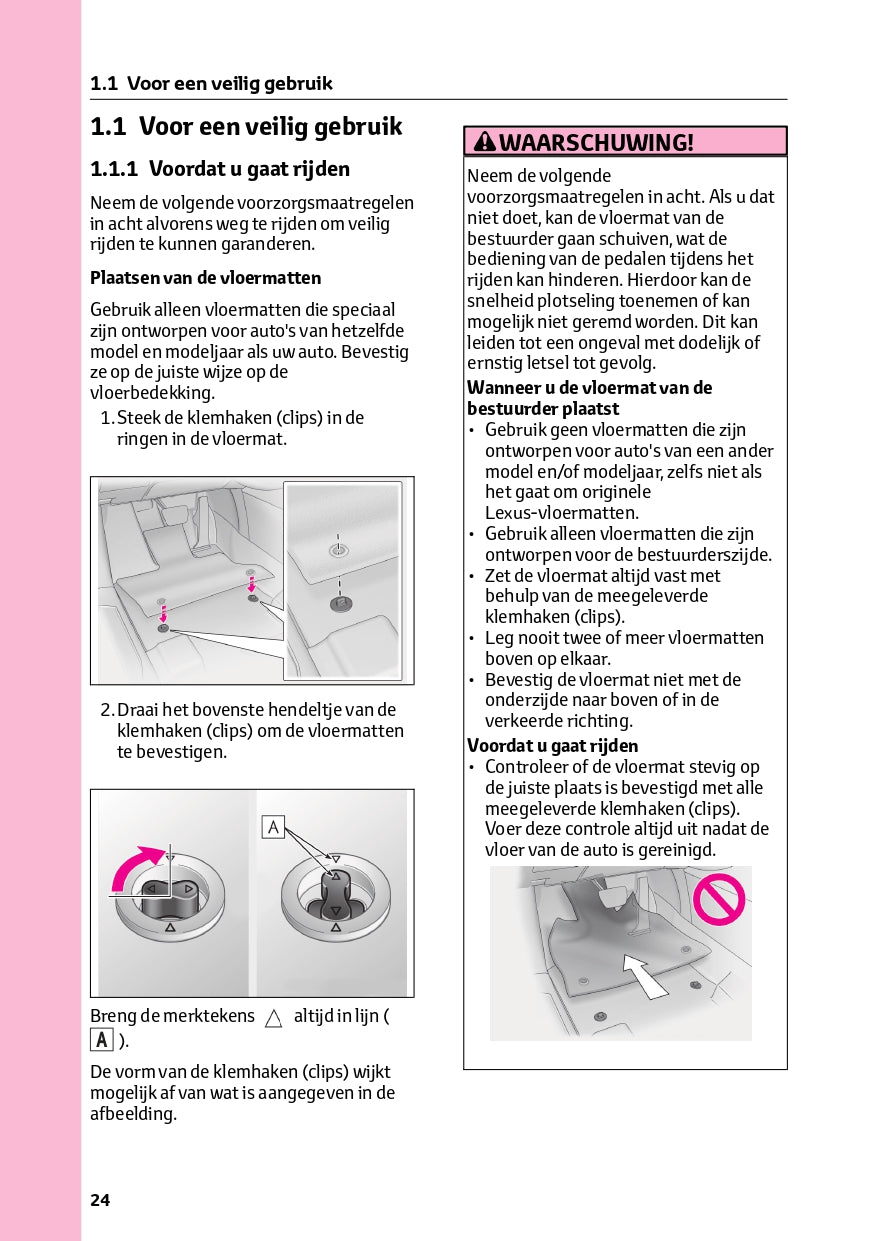 1.1 Voor een veilig gebruik

1.1 Voor een veilig gebruik

1.1.1 Voordat u gaat rijden

Neem de volgende voorzorgsmaatregelen in acht alvorens weg te rijden om veilig rijden te kunnen garanderen.

Plaatsen van de vloermatten

Gebruik alleen vloermatten die speciaal zijn ontworpen voor auto's van hetzelfde model en modeljaar als uw auto. Bevestig ze op de juiste wijze op de vloerbedekking.

1. Steek de klemhaken (clips) in de ringen in de vloermat.

2. Draai het bovenste hendeltje van de klemhaken (clips) om de vloermatten te bevestigen.

A

Breng de merktekens △ altijd in lijn ( A ).

De vorm van de klemhaken (clips) wijkt mogelijk af van wat is aangegeven in de afbeelding.

WAARSCHUWING!

Neem de volgende voorzorgsmaatregelen in acht. Als u dat niet doet, kan de vloermat van de bestuurder gaan schuiven, wat de bediening van de pedalen tijdens het rijden kan hinderen. Hierdoor kan de snelheid plotseling toenemen of kan mogelijk niet geremd worden. Dit kan leiden tot een ongeval met dodelijk of ernstig letsel tot gevolg.

Wanneer u de vloermat van de bestuurder plaatst
• Gebruik geen vloermatten die zijn ontworpen voor auto's van een ander model en/of modeljaar, zelfs niet als het gaat om originele Lexus-vloermatten.
• Gebruik alleen vloermatten die zijn ontworpen voor de bestuurderszijde.
• Zet de vloermat altijd vast met behulp van de meegeleverde klemhaken (clips).
• Leg nooit twee of meer vloermatten boven op elkaar.
• Bevestig de vloermat niet met de onderzijde naar boven of in de verkeerde richting.

Voordat u gaat rijden
• Controleer of de vloermat stevig op de juiste plaats is bevestigd met alle meegeleverde klemhaken (clips). Voer deze controle altijd uit nadat de vloer van de auto is gereinigd.

24