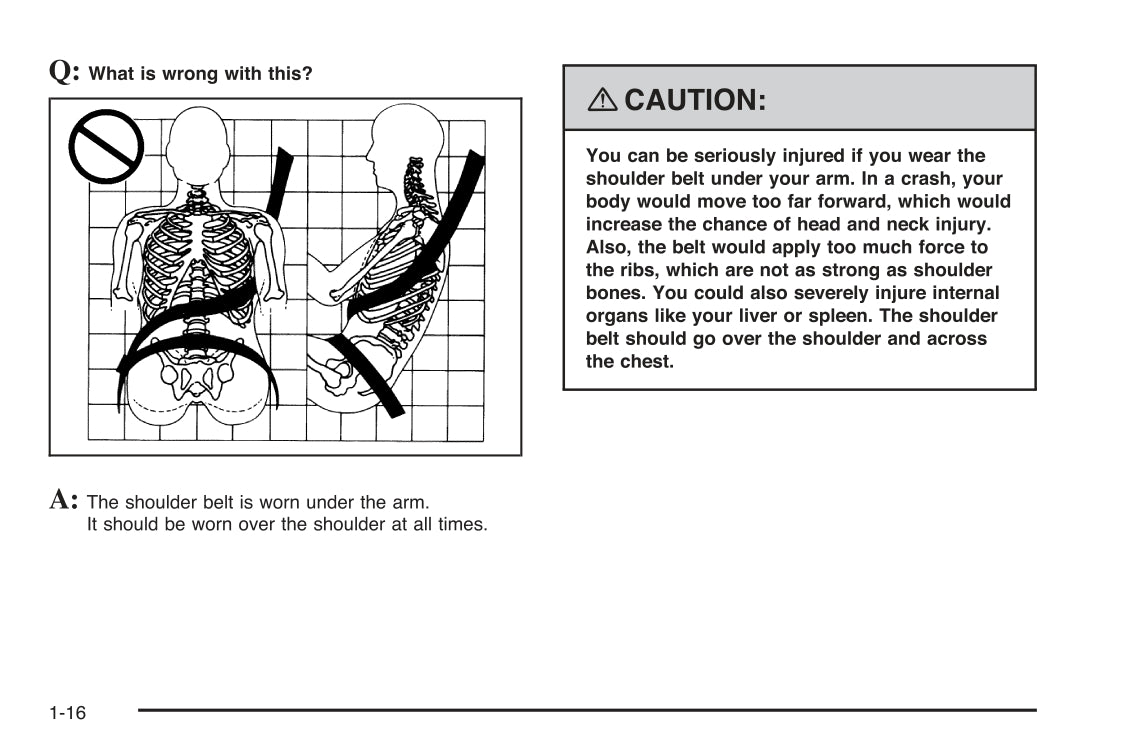 Q: What is wrong with this?

A: The shoulder belt is worn under the arm.
It should be worn over the shoulder at all times.

⚠ CAUTION:

You can be seriously injured if you wear the shoulder belt under your arm. In a crash, your body would move too far forward, which would increase the chance of head and neck injury. Also, the belt would apply too much force to the ribs, which are not as strong as shoulder bones. You could also severely injure internal organs like your liver or spleen. The shoulder belt should go over the shoulder and across the chest.

1-16