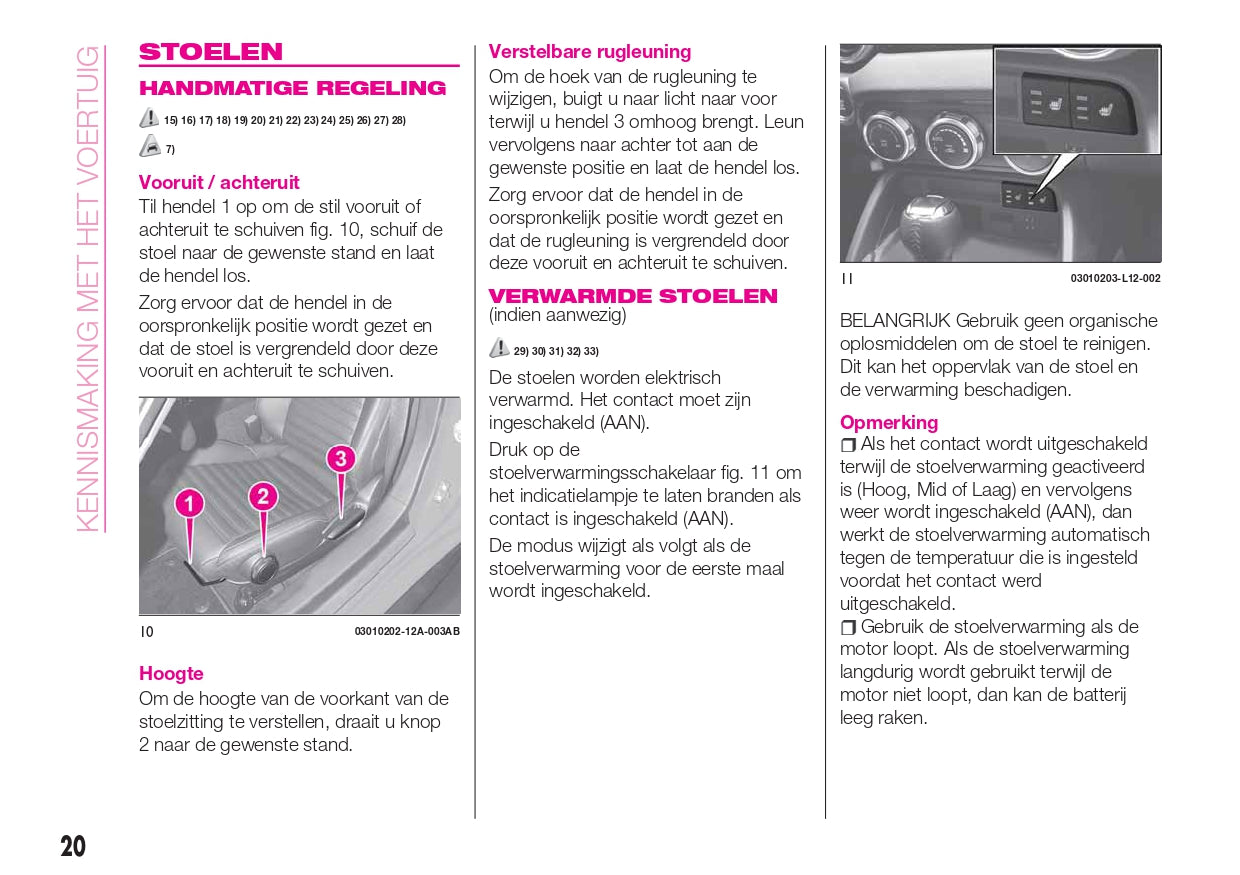 KENNISMAKING MET HET VOERTUIG

STOELEN

HANDMATIGE REGELING

15) 16) 17) 18) 19) 20) 21) 22) 23) 24) 25) 26) 27) 28)

7)

Vooruit / achteruit

Til hendel 1 op om de stil vooruit of achteruit te schuiven fig. 10, schuif de stoel naar de gewenste stand en laat de hendel los.

Zorg ervoor dat de hendel in de oorspronkelijk positie wordt gezet en dat de stoel is vergrendeld door deze vooruit en achteruit te schuiven.

1 2 3

10 03010202-12A-003AB

Hoogte

Om de hoogte van de voorkant van de stoelzitting te verstellen, draait u knop 2 naar de gewenste stand.

Verstelbare rugleuning

Om de hoek van de rugleuning te wijzigen, buigt u naar licht naar voor terwijl u hendel 3 omhoog brengt. Leun vervolgens naar achter tot aan de gewenste positie en laat de hendel los.

Zorg ervoor dat de hendel in de oorspronkelijk positie wordt gezet en dat de rugleuning is vergrendeld door deze vooruit en achteruit te schuiven.

VERWARMDE STOELEN

(indien aanwezig)

29) 30) 31) 32) 33)

De stoelen worden elektrisch verwarmd. Het contact moet zijn ingeschakeld (AAN).

Druk op de stoelverwarmingsschakelaar fig. 11 om het indicatielampje te laten branden als contact is ingeschakeld (AAN).

De modus wijzigt als volgt als de stoelverwarming voor de eerste maal wordt ingeschakeld.

11 03010203-L12-002

BELANGRIJK Gebruik geen organische oplosmiddelen om de stoel te reinigen. Dit kan het oppervlak van de stoel en de verwarming beschadigen.

Opmerking

❒ Als het contact wordt uitgeschakeld terwijl de stoelverwarming geactiveerd is (Hoog, Mid of Laag) en vervolgens weer wordt ingeschakeld (AAN), dan werkt de stoelverwarming automatisch tegen de temperatuur die is ingesteld voordat het contact werd uitgeschakeld.

❒ Gebruik de stoelverwarming als de motor loopt. Als de stoelverwarming langdurig wordt gebruikt terwijl de motor niet loopt, dan kan de batterij leeg raken.

20