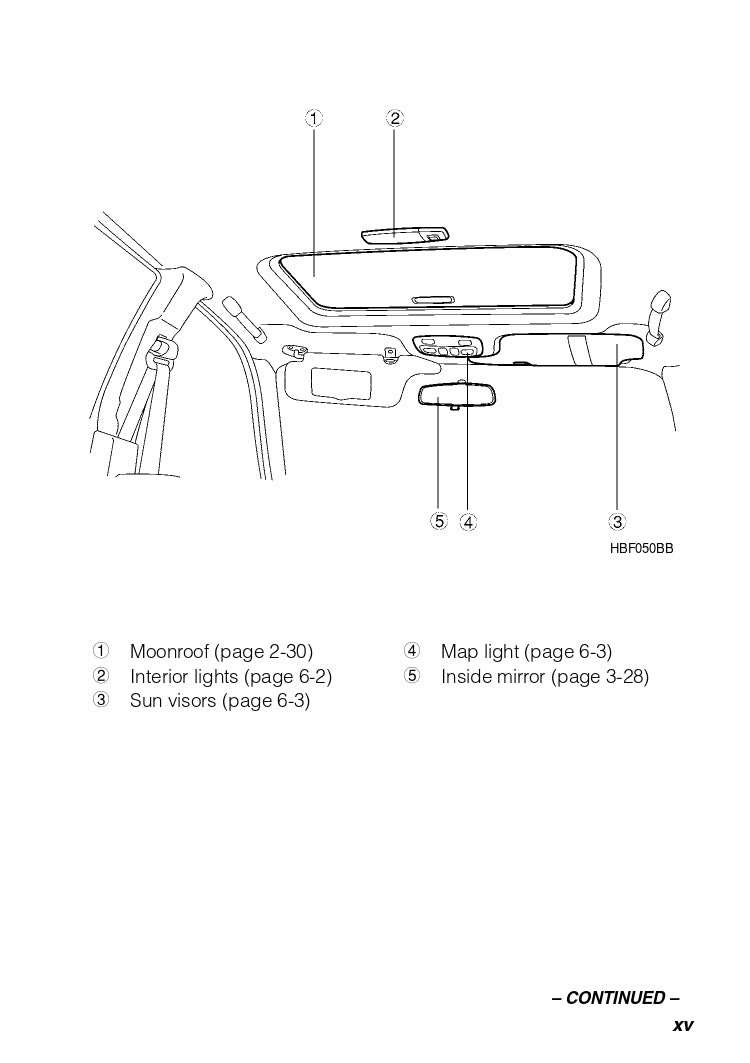 ① ②

⑤ ④ ③

HBF050BB

① Moonroof (page 2-30)
② Interior lights (page 6-2)
③ Sun visors (page 6-3)

④ Map light (page 6-3)
⑤ Inside mirror (page 3-28)

– CONTINUED –

xv