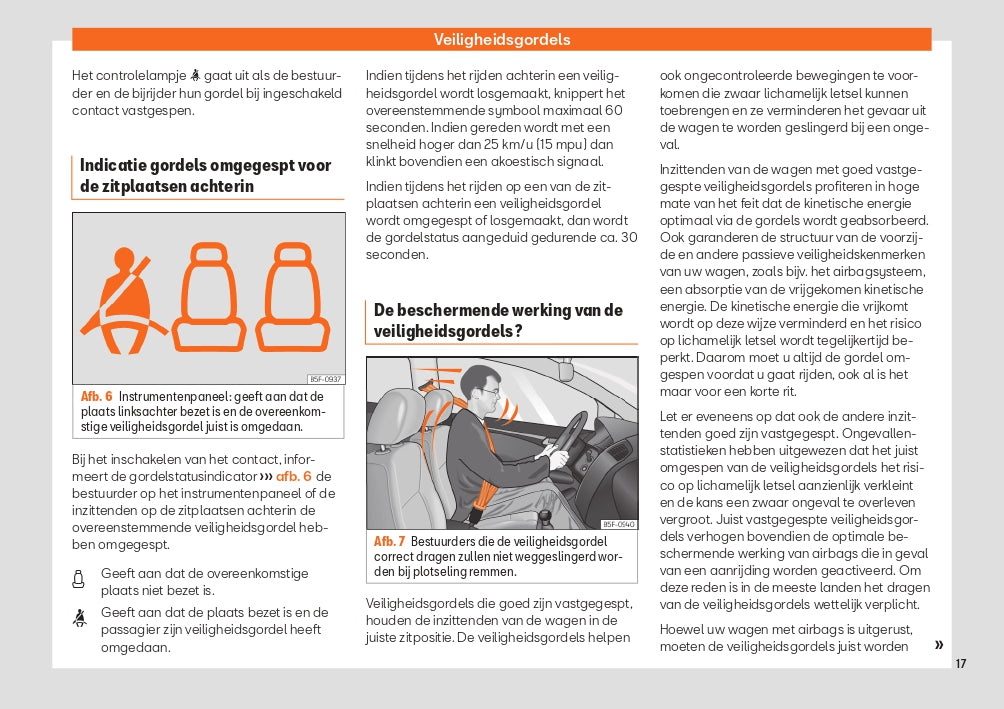 Veiligheidsgordels

Het controlelampje gaat uit als de bestuurder en de bijrijder hun gordel bij ingeschakeld contact vastgespen.

Indicatie gordels omgegespt voor de zitplaatsen achterin

B5F-0937

Afb. 6 Instrumentenpaneel: geeft aan dat de plaats linksachter bezet is en de overeenkomstige veiligheidsgordel juist is omgedaan.

Bij het inschakelen van het contact, informeert de gordelstatusindicator ››› afb. 6 de bestuurder op het instrumentenpaneel of de inzittenden op de zitplaatsen achterin de overeenstemmende veiligheidsgordel hebben omgegespt.

Geeft aan dat de overeenkomstige plaats niet bezet is.

Geeft aan dat de plaats bezet is en de passagier zijn veiligheidsgordel heeft omgedaan.

Indien tijdens het rijden achterin een veiligheidsgordel wordt losgemaakt, knippert het overeenstemmende symbool maximaal 60 seconden. Indien gereden wordt met een snelheid hoger dan 25 km/u (15 mpu) dan klinkt bovendien een akoestisch signaal.

Indien tijdens het rijden op een van de zitplaatsen achterin een veiligheidsgordel wordt omgegespt of losgemaakt, dan wordt de gordelstatus aangeduid gedurende ca. 30 seconden.

De beschermende werking van de veiligheidsgordels?

B5F-0540

Afb. 7 Bestuurders die de veiligheidsgordel correct dragen zullen niet weggeslingerd worden bij plotseling remmen.

Veiligheidsgordels die goed zijn vastgegespt, houden de inzittenden van de wagen in de juiste zitpositie. De veiligheidsgordels helpen ook ongecontroleerde bewegingen te voorkomen die zwaar lichamelijk letsel kunnen toebrengen en ze verminderen het gevaar uit de wagen te worden geslingerd bij een ongeval.

Inzittenden van de wagen met goed vastgegespte veiligheidsgordels profiteren in hoge mate van het feit dat de kinetische energie optimaal via de gordels wordt geabsorbeerd. Ook garanderen de structuur van de voorzijde en andere passieve veiligheidskenmerken van uw wagen, zoals bijv. het airbagsysteem, een absorptie van de vrijgekomen kinetische energie. De kinetische energie die vrijkomt wordt op deze wijze verminderd en het risico op lichamelijk letsel wordt tegelijkertijd beperkt. Daarom moet u altijd de gordel omgespen voordat u gaat rijden, ook al is het maar voor een korte rit.

Let er eveneens op dat ook de andere inzittenden goed zijn vastgegespt. Ongevallenstatistieken hebben uitgewezen dat het juist omgespen van de veiligheidsgordels het risico op lichamelijk letsel aanzienlijk verkleint en de kans een zwaar ongeval te overleven vergroot. Juist vastgegespte veiligheidsgordels verhogen bovendien de optimale beschermende werking van airbags die in geval van een aanrijding worden geactiveerd. Om deze reden is in de meeste landen het dragen van de veiligheidsgordels wettelijk verplicht.

Hoewel uw wagen met airbags is uitgerust, moeten de veiligheidsgordels juist worden »

17